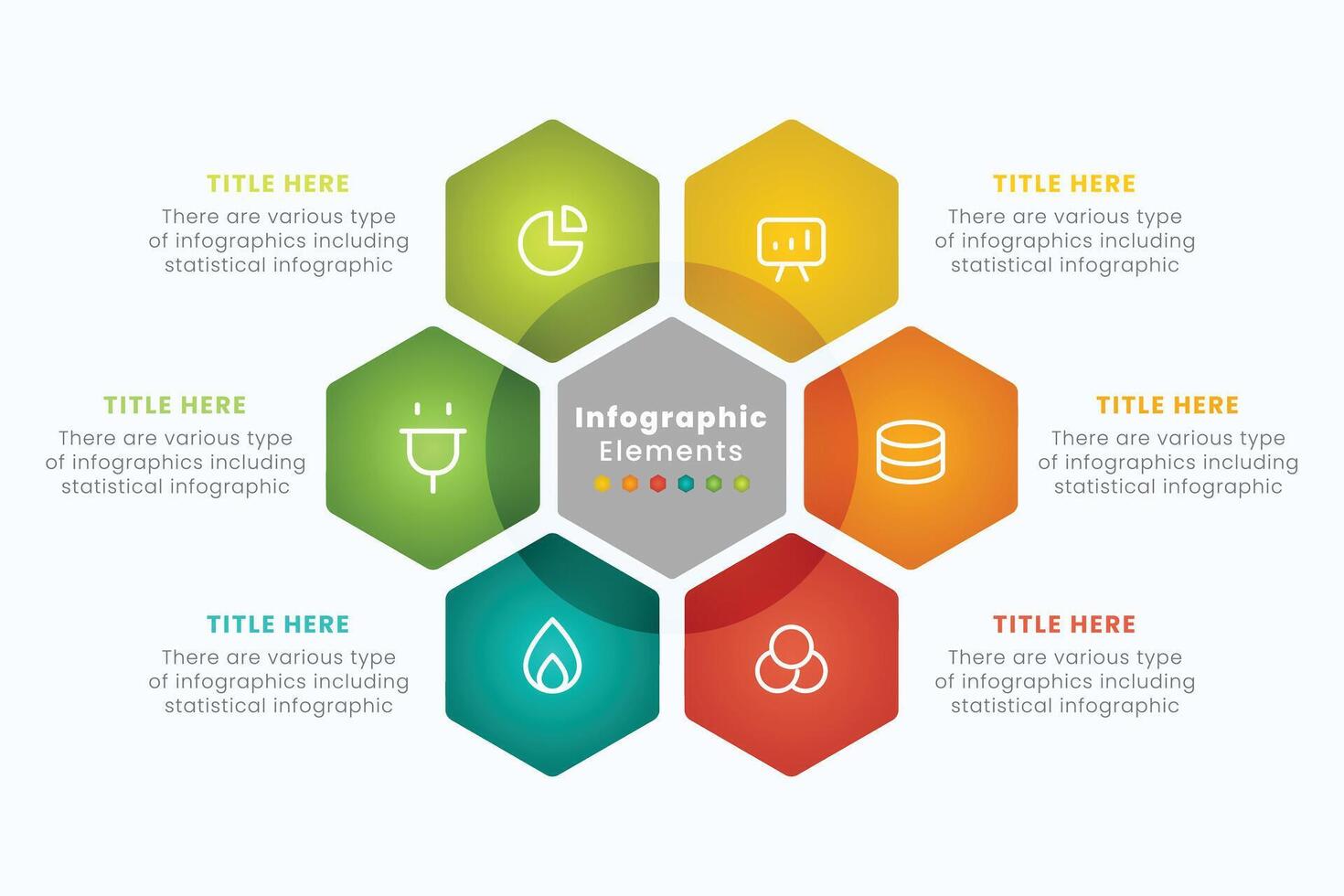 TITLE HERE
There are various type of infographics including statistical infographic

TITLE HERE
There are various type of infographics including statistical infographic

TITLE HERE
There are various type of infographics including statistical infographic

Infographic
Elements

TITLE HERE
There are various type of infographics including statistical infographic

TITLE HERE
There are various type of infographics including statistical infographic

TITLE HERE
There are various type of infographics including statistical infographic