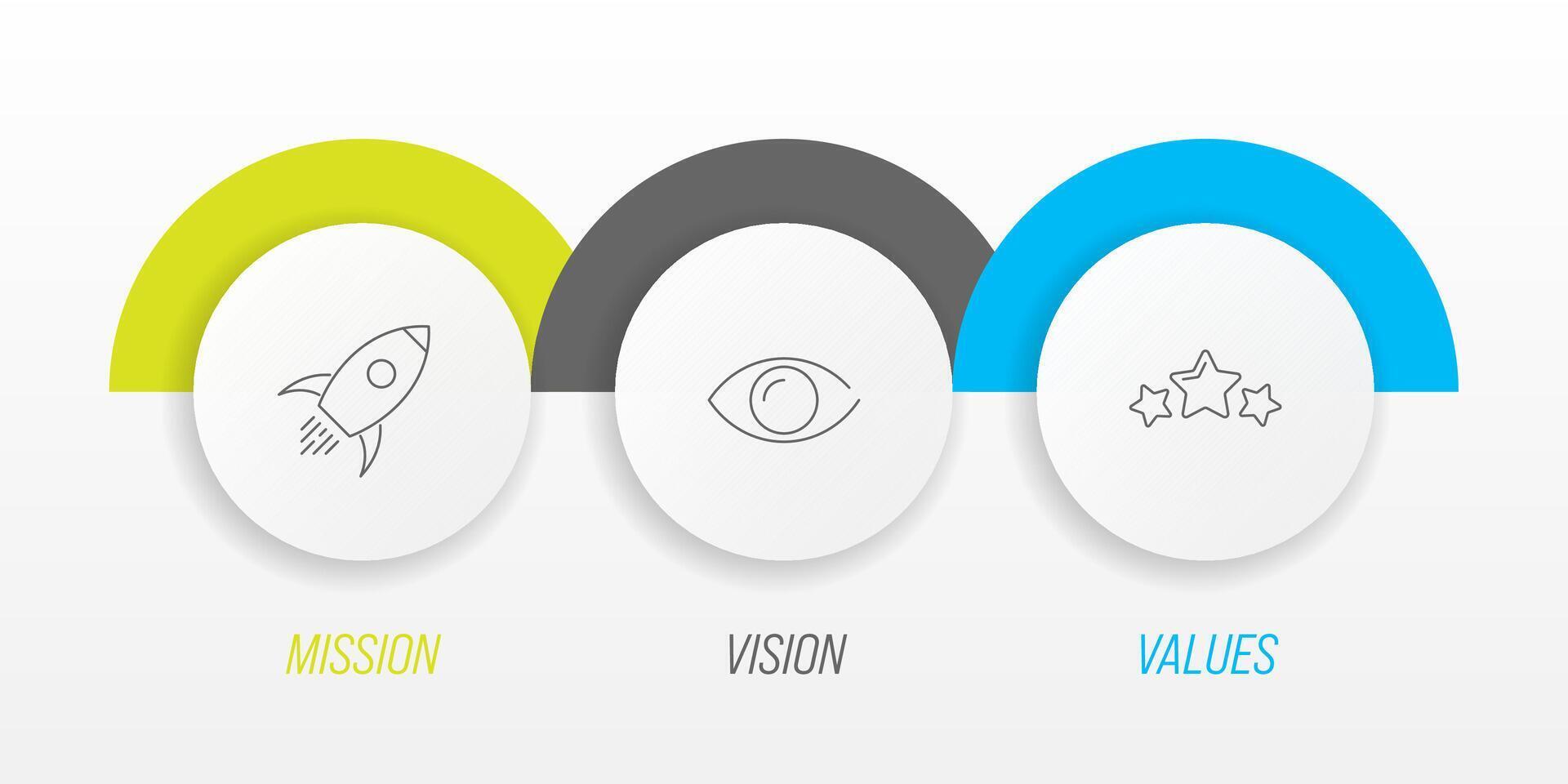 MISSION

VISION

VALUES