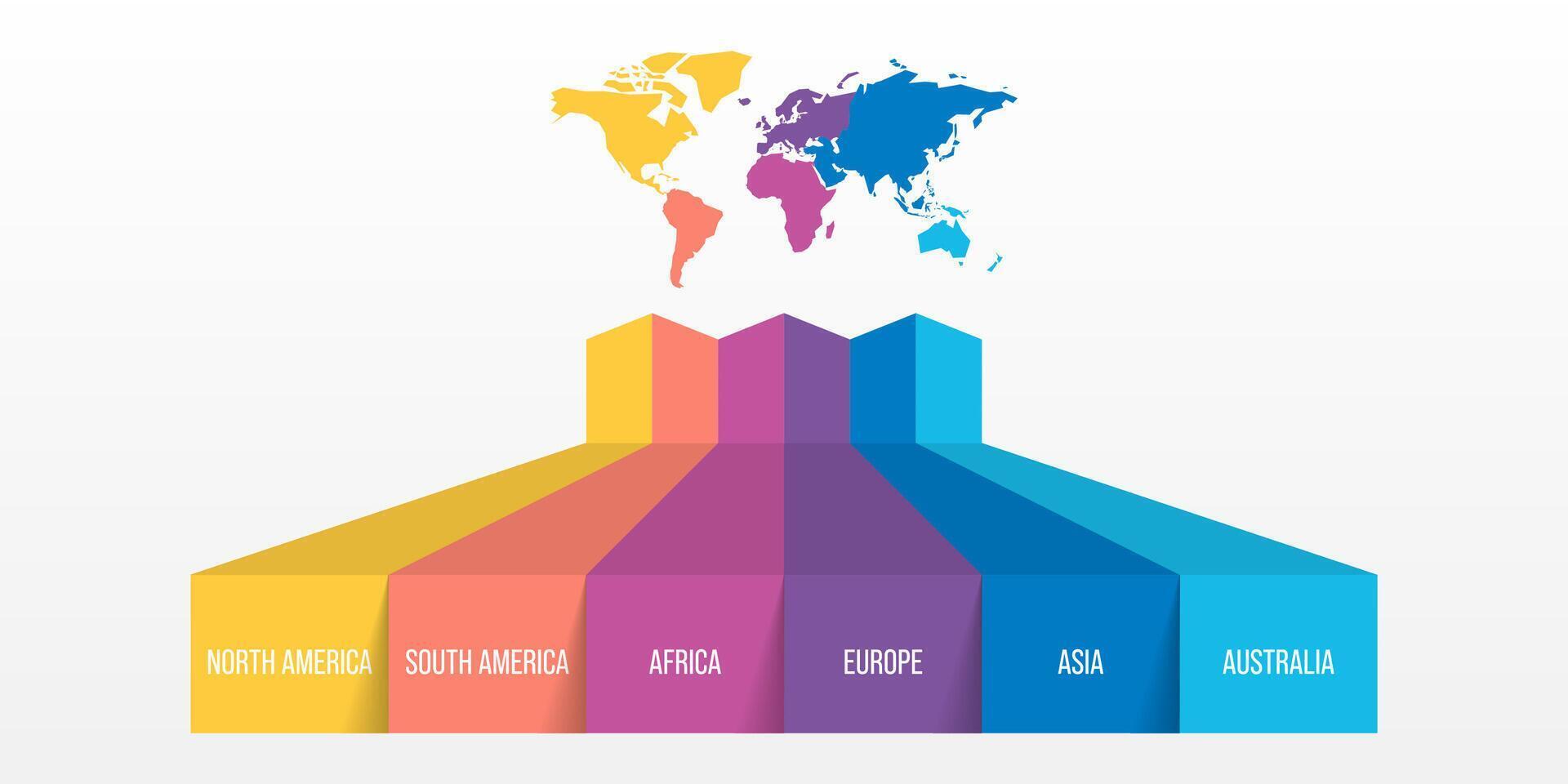 NORTH AMERICA
SOUTH AMERICA
AFRICA
EUROPE
ASIA
AUSTRALIA