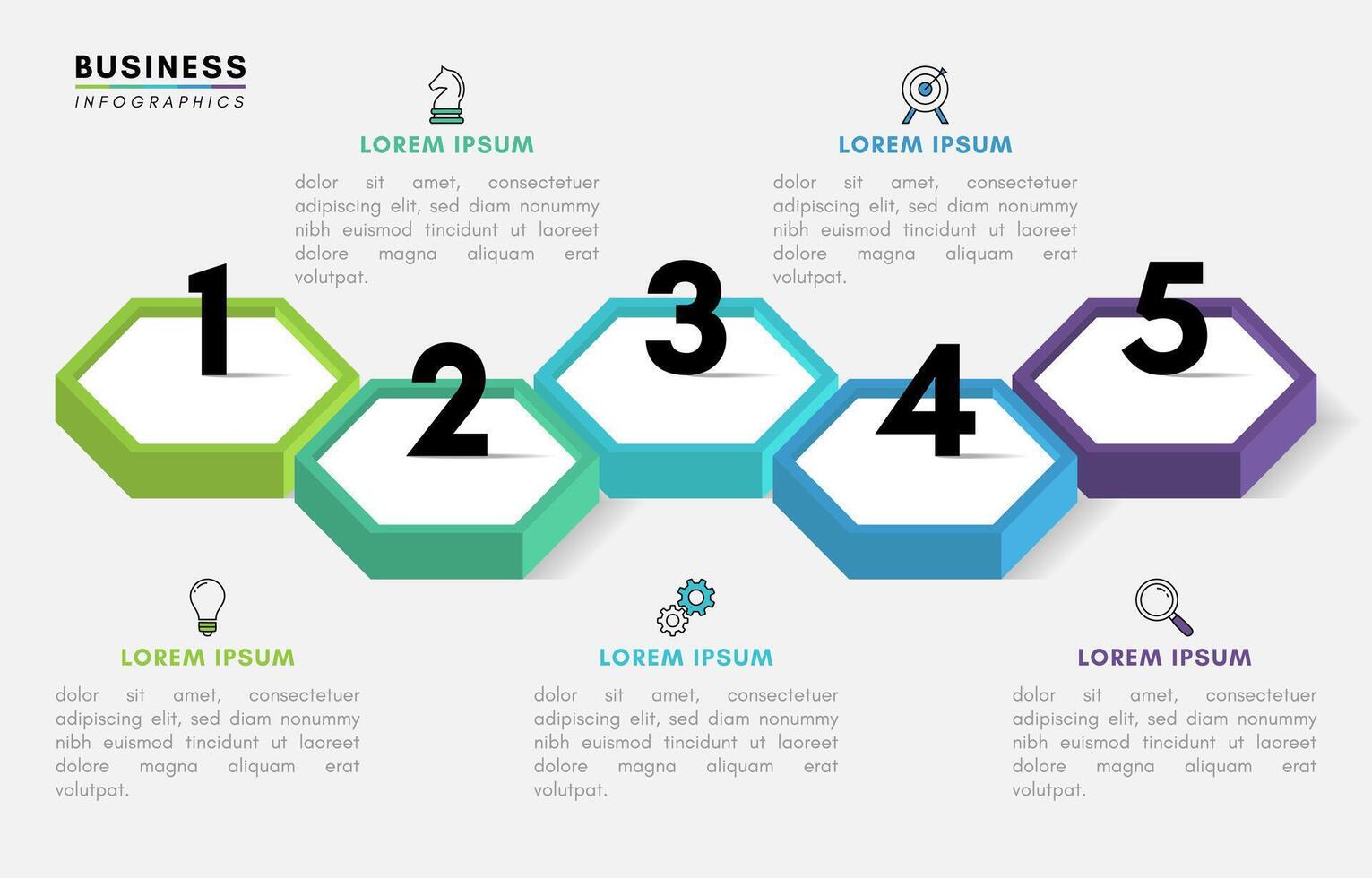 BUSINESS
INFOGRAPHICS

LOREM IPSUM
dolor sit amet, consectetuer adipiscing elit, sed diam nonummy nibh euismod tincidunt ut laoreet dolore magna aliquam erat volutpat.

LOREM IPSUM
dolor sit amet, consectetuer adipiscing elit, sed diam nonummy nibh euismod tincidunt ut laoreet dolore magna aliquam erat volutpat.

1

2

3

4

5

LOREM IPSUM
dolor sit amet, consectetuer adipiscing elit, sed diam nonummy nibh euismod tincidunt ut laoreet dolore magna aliquam erat volutpat.

LOREM IPSUM
dolor sit amet, consectetuer adipiscing elit, sed diam nonummy nibh euismod tincidunt ut laoreet dolore magna aliquam erat volutpat.

LOREM IPSUM
dolor sit amet, consectetuer adipiscing elit, sed diam nonummy nibh euismod tincidunt ut laoreet dolore magna aliquam erat volutpat.