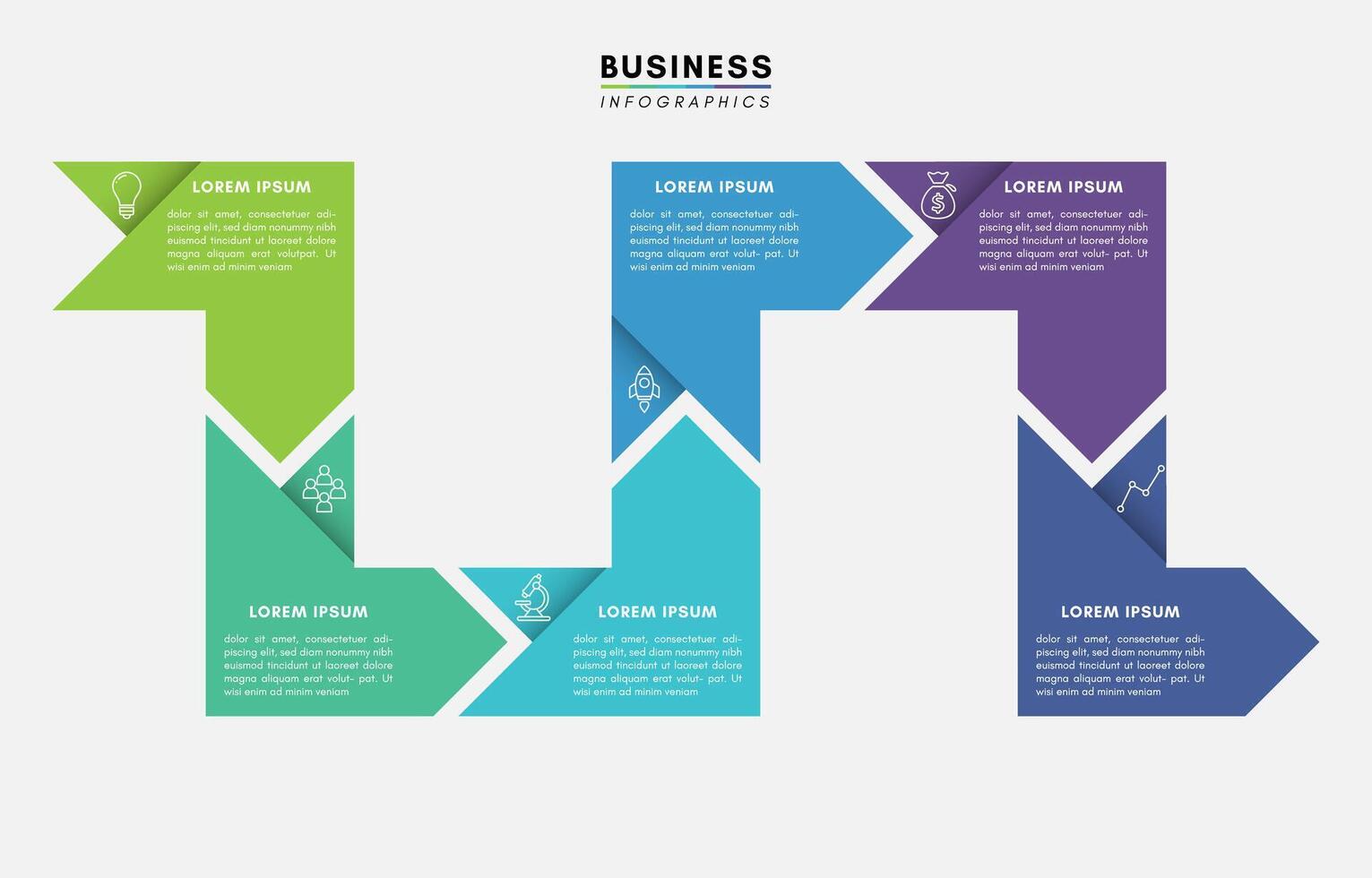 BUSINESS
INFOGRAPHICS

LOREM IPSUM
dolor sit amet, consectetuer adipiscing elit, sed diam nonummy nibh euismod tincidunt ut laoreet dolore magna aliquam erat volutpat. Ut wisi enim ad minim veniam

LOREM IPSUM
dolor sit amet, consectetuer adipiscing elit, sed diam nonummy nibh euismod tincidunt ut laoreet dolore magna aliquam erat volut- pat. Ut wisi enim ad minim veniam

LOREM IPSUM
dolor sit amet, consectetuer adipiscing elit, sed diam nonummy nibh euismod tincidunt ut laoreet dolore magna aliquam erat volut- pat. Ut wisi enim ad minim veniam

LOREM IPSUM
dolor sit amet, consectetuer adipiscing elit, sed diam nonummy nibh euismod tincidunt ut laoreet dolore magna aliquam erat volut- pat. Ut wisi enim ad minim veniam

LOREM IPSUM
dolor sit amet, consectetuer adipiscing elit, sed diam nonummy nibh euismod tincidunt ut laoreet dolore magna aliquam erat volut- pat. Ut wisi enim ad minim veniam

LOREM IPSUM
dolor sit amet, consectetuer adipiscing elit, sed diam nonummy nibh euismod tincidunt ut laoreet dolore magna aliquam erat volut- pat. Ut wisi enim ad minim veniam