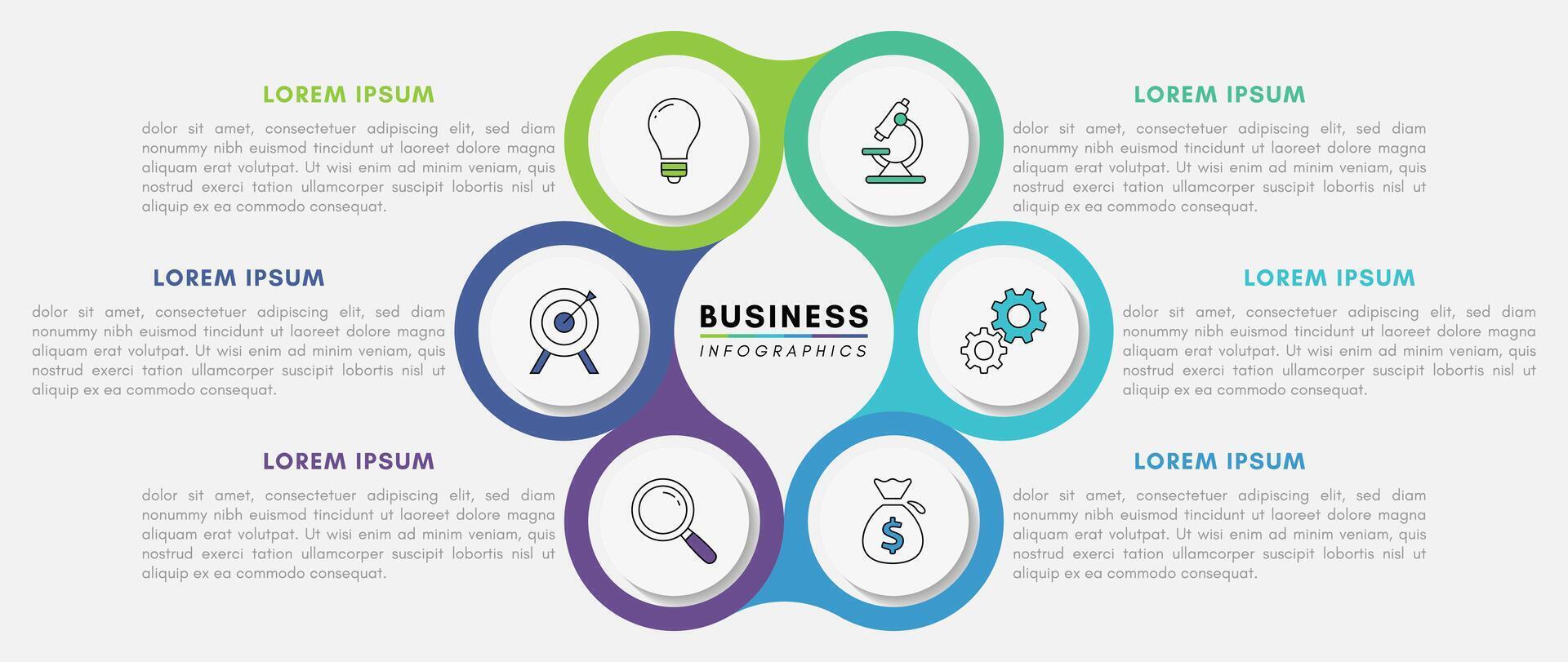 LOREM IPSUM

dolor sit amet, consectetuer adipiscing elit, sed diam nonummy nibh euismod tincidunt ut laoreet dolore magna aliquam erat volutpat. Ut wisi enim ad minim veniam, quis nostrud exerci tation ullamcorper suscipit lobortis nisl ut aliquip ex ea commodo consequat.

LOREM IPSUM

dolor sit amet, consectetuer adipiscing elit, sed diam nonummy nibh euismod tincidunt ut laoreet dolore magna aliquam erat volutpat. Ut wisi enim ad minim veniam, quis nostrud exerci tation ullamcorper suscipit lobortis nisl ut aliquip ex ea commodo consequat.

LOREM IPSUM

dolor sit amet, consectetuer adipiscing elit, sed diam nonummy nibh euismod tincidunt ut laoreet dolore magna aliquam erat volutpat. Ut wisi enim ad minim veniam, quis nostrud exerci tation ullamcorper suscipit lobortis nisl ut aliquip ex ea commodo consequat.

BUSINESS
INFOGRAPHICS

LOREM IPSUM

dolor sit amet, consectetuer adipiscing elit, sed diam nonummy nibh euismod tincidunt ut laoreet dolore magna aliquam erat volutpat. Ut wisi enim ad minim veniam, quis nostrud exerci tation ullamcorper suscipit lobortis nisl ut aliquip ex ea commodo consequat.

LOREM IPSUM

dolor sit amet, consectetuer adipiscing elit, sed diam nonummy nibh euismod tincidunt ut laoreet dolore magna aliquam erat volutpat. Ut wisi enim ad minim veniam, quis nostrud exerci tation ullamcorper suscipit lobortis nisl ut aliquip ex ea commodo consequat.

LOREM IPSUM

dolor sit amet, consectetuer adipiscing elit, sed diam nonummy nibh euismod tincidunt ut laoreet dolore magna aliquam erat volutpat. Ut wisi enim ad minim veniam, quis nostrud exerci tation ullamcorper suscipit lobortis nisl ut aliquip ex ea commodo consequat.