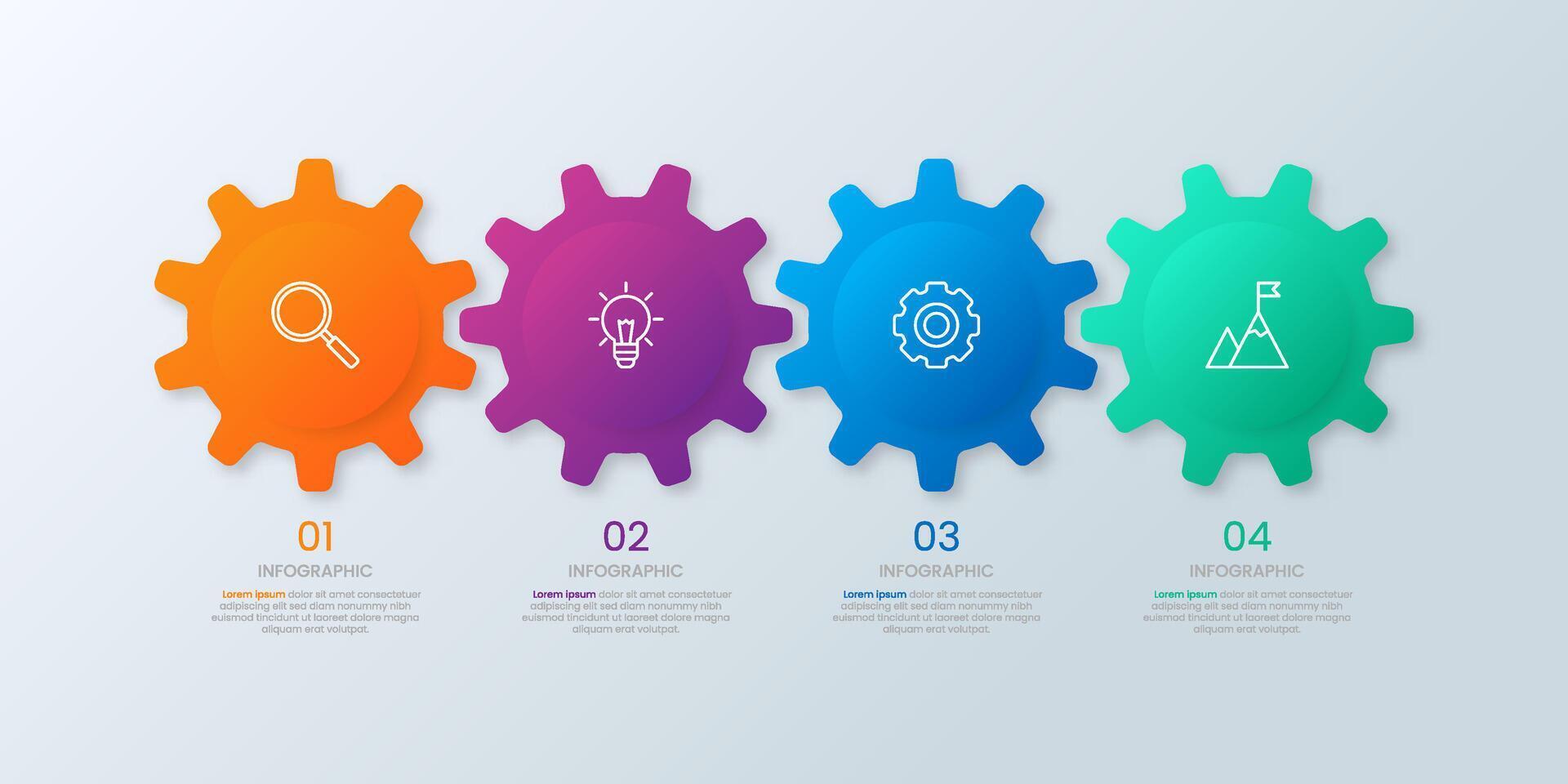 01
INFOGRAPHIC
Lorem ipsum dolor sit amet consectetuer adipiscing elit sed diam nonummy nibh euismod tincidunt ut laoreet dolore magna aliquam erat volutpat.

02
INFOGRAPHIC
Lorem ipsum dolor sit amet consectetuer adipiscing elit sed diam nonummy nibh euismod tincidunt ut laoreet dolore magna aliquam erat volutpat.

03
INFOGRAPHIC
Lorem ipsum dolor sit amet consectetuer adipiscing elit sed diam nonummy nibh euismod tincidunt ut laoreet dolore magna aliquam erat volutpat.

04
INFOGRAPHIC
Lorem ipsum dolor sit amet consectetuer adipiscing elit sed diam nonummy nibh euismod tincidunt ut laoreet dolore magna aliquam erat volutpat.