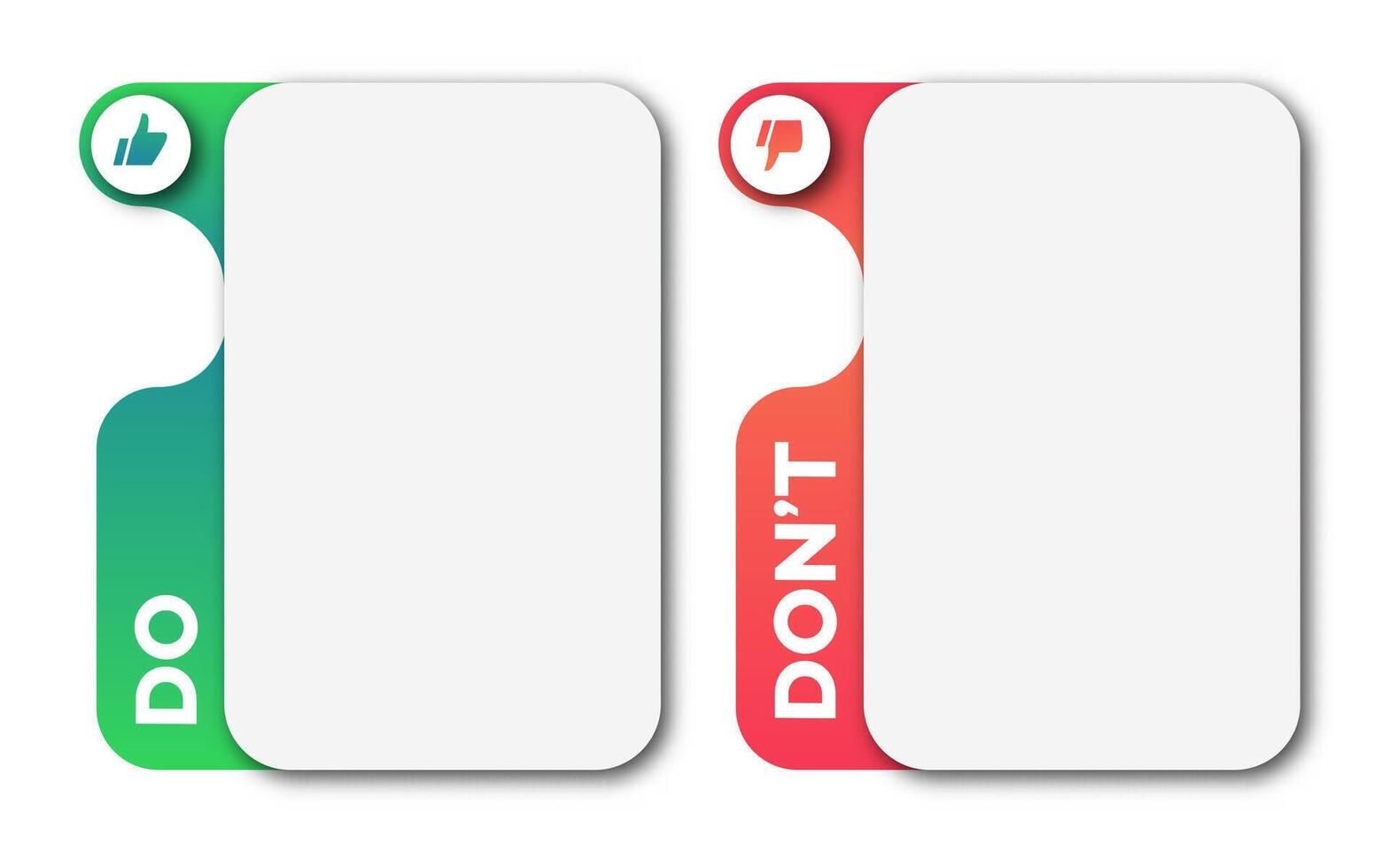 DO

DON'T