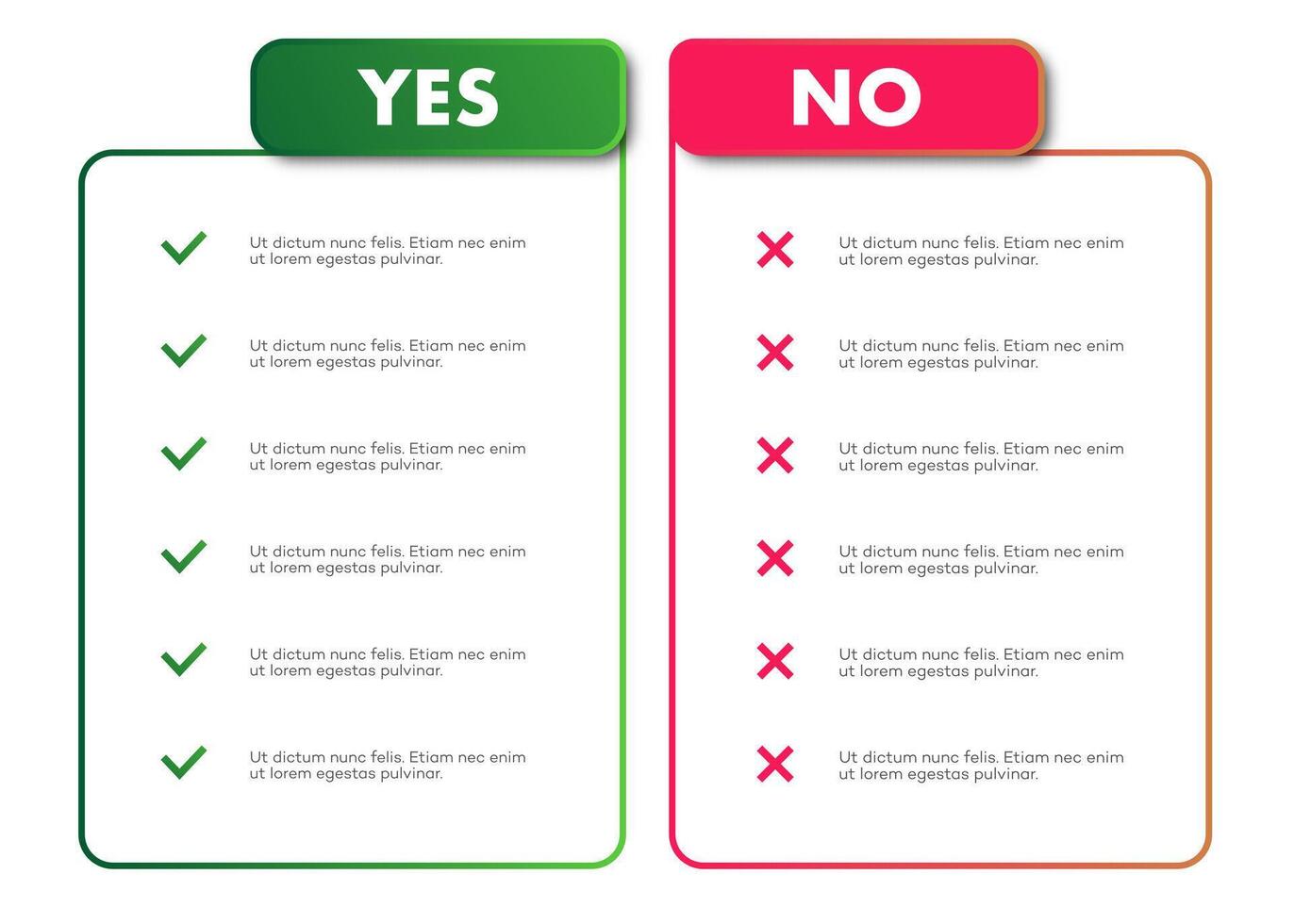 YES

Ut dictum nunc felis. Etiam nec enim ut lorem egestas pulvinar.

Ut dictum nunc felis. Etiam nec enim ut lorem egestas pulvinar.

Ut dictum nunc felis. Etiam nec enim ut lorem egestas pulvinar.

Ut dictum nunc felis. Etiam nec enim ut lorem egestas pulvinar.

Ut dictum nunc felis. Etiam nec enim ut lorem egestas pulvinar.

Ut dictum nunc felis. Etiam nec enim ut lorem egestas pulvinar.

NO

Ut dictum nunc felis. Etiam nec enim ut lorem egestas pulvinar.

Ut dictum nunc felis. Etiam nec enim ut lorem egestas pulvinar.

Ut dictum nunc felis. Etiam nec enim ut lorem egestas pulvinar.

Ut dictum nunc felis. Etiam nec enim ut lorem egestas pulvinar.

Ut dictum nunc felis. Etiam nec enim ut lorem egestas pulvinar.

Ut dictum nunc felis. Etiam nec enim ut lorem egestas pulvinar.