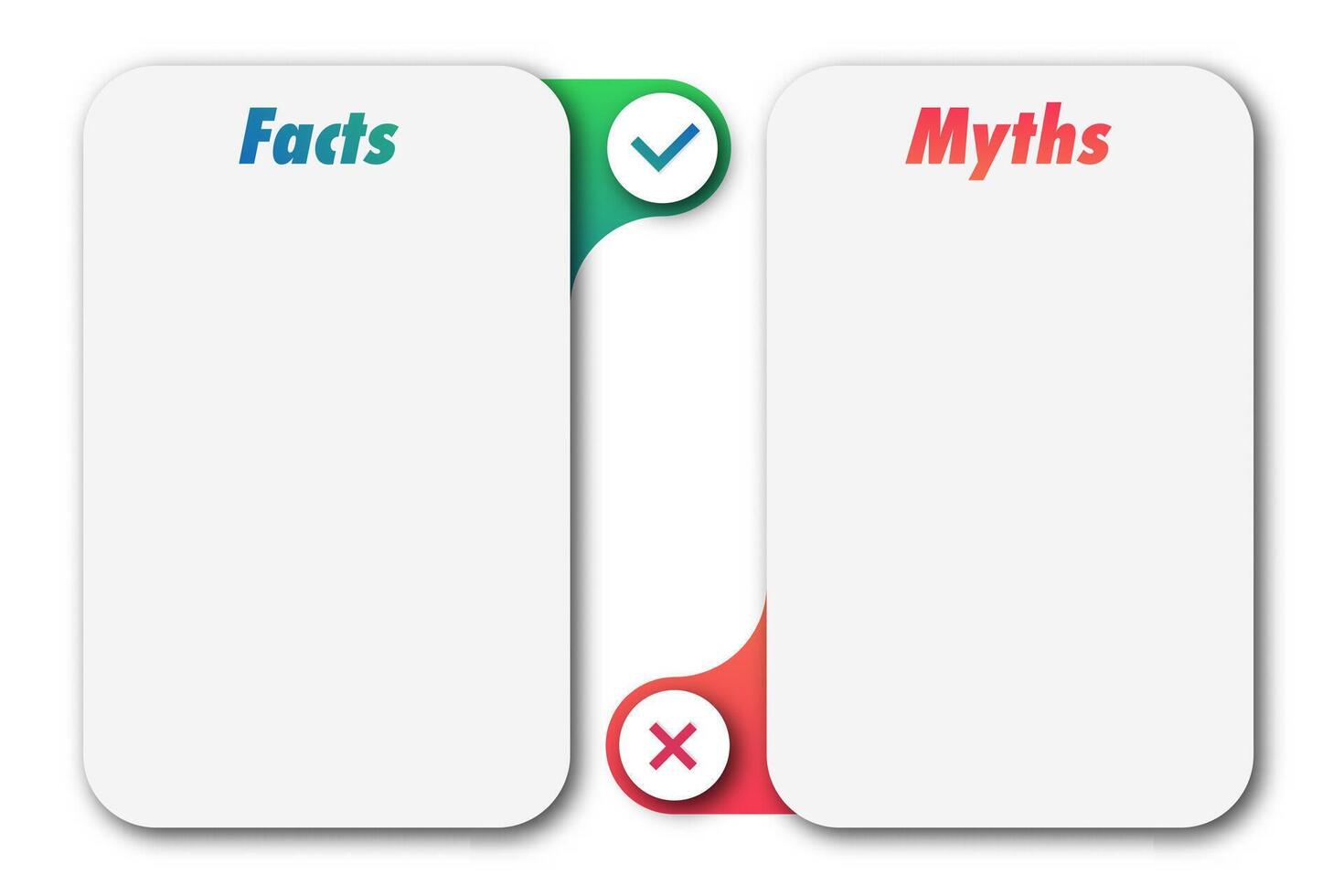 Facts

Myths