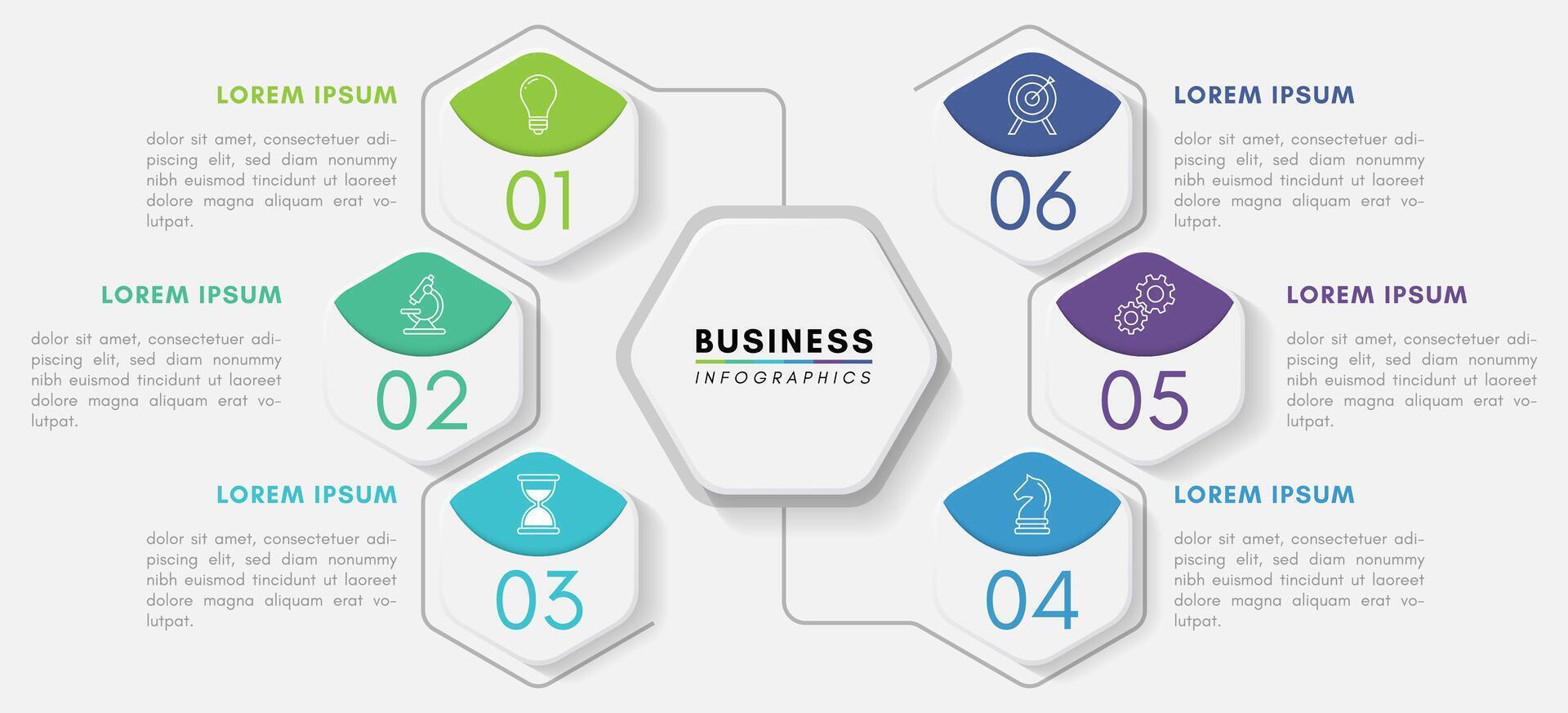 LOREM IPSUM

dolor sit amet, consectetuer adipiscing elit, sed diam nonummy nibh euismod tincidunt ut laoreet dolore magna aliquam erat volutpat.

01

LOREM IPSUM

dolor sit amet, consectetuer adipiscing elit, sed diam nonummy nibh euismod tincidunt ut laoreet dolore magna aliquam erat volutpat.

02

LOREM IPSUM

dolor sit amet, consectetuer adipiscing elit, sed diam nonummy nibh euismod tincidunt ut laoreet dolore magna aliquam erat volutpat.

03

BUSINESS
INFOGRAPHICS

06

LOREM IPSUM

dolor sit amet, consectetuer adipiscing elit, sed diam nonummy nibh euismod tincidunt ut laoreet dolore magna aliquam erat volutpat.

05

LOREM IPSUM

dolor sit amet, consectetuer adipiscing elit, sed diam nonummy nibh euismod tincidunt ut laoreet dolore magna aliquam erat volutpat.

04

LOREM IPSUM

dolor sit amet, consectetuer adipiscing elit, sed diam nonummy nibh euismod tincidunt ut laoreet dolore magna aliquam erat volutpat.