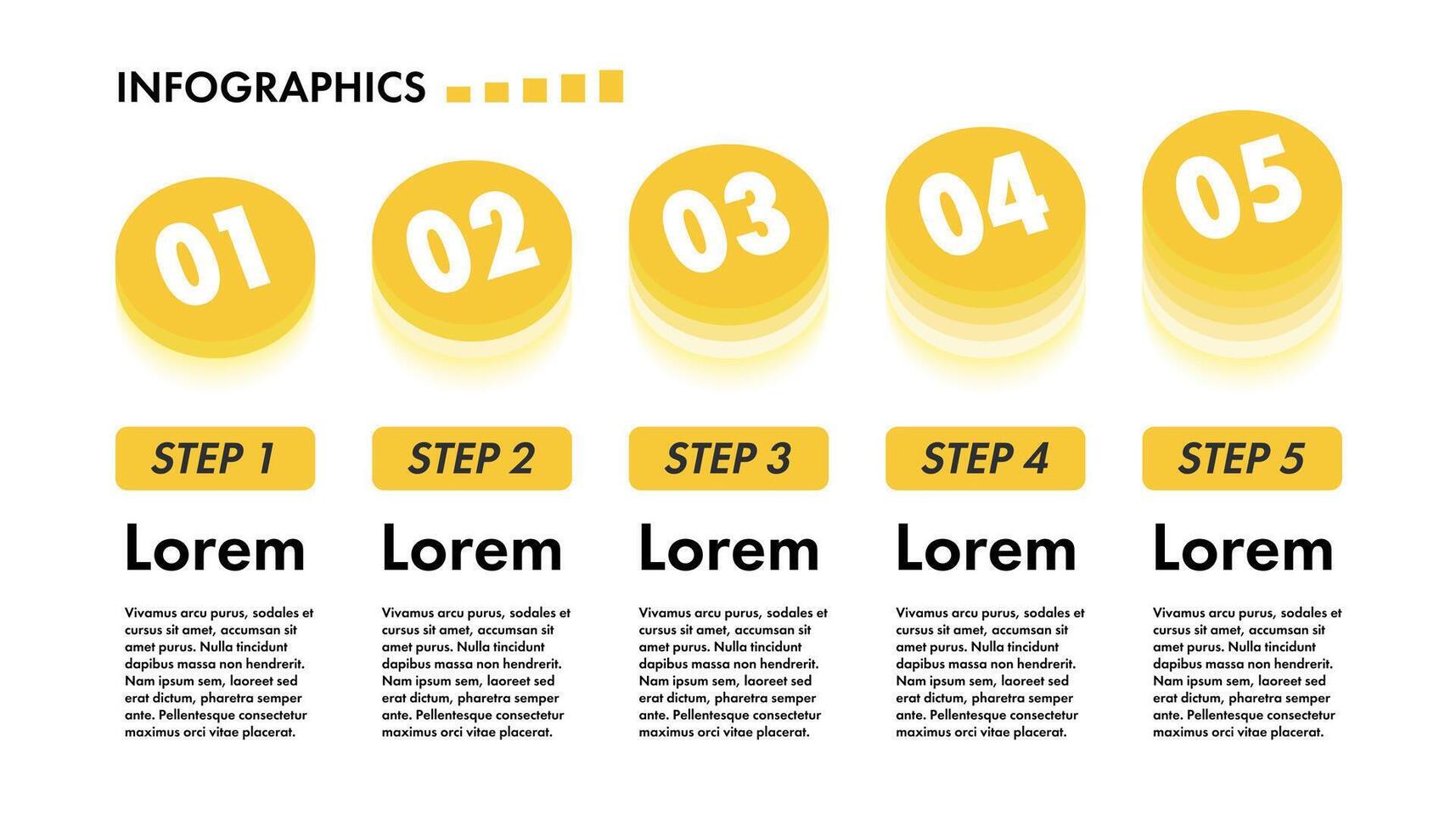 INFOGRAPHICS

01

STEP 1

Lorem

Vivamus arcu purus, sodales et cursus sit amet, accumsan sit amet purus. Nulla tincidunt dapibus massa non hendrerit. Nam ipsum sem, laoreet sed erat dictum, pharetra semper ante. Pellentesque consectetur maximus orci vitae placerat.

02

STEP 2

Lorem

Vivamus arcu purus, sodales et cursus sit amet, accumsan sit amet purus. Nulla tincidunt dapibus massa non hendrerit. Nam ipsum sem, laoreet sed erat dictum, pharetra semper ante. Pellentesque consectetur maximus orci vitae placerat.

03

STEP 3

Lorem

Vivamus arcu purus, sodales et cursus sit amet, accumsan sit amet purus. Nulla tincidunt dapibus massa non hendrerit. Nam ipsum sem, laoreet sed erat dictum, pharetra semper ante. Pellentesque consectetur maximus orci vitae placerat.

04

STEP 4

Lorem

Vivamus arcu purus, sodales et cursus sit amet, accumsan sit amet purus. Nulla tincidunt dapibus massa non hendrerit. Nam ipsum sem, laoreet sed erat dictum, pharetra semper ante. Pellentesque consectetur maximus orci vitae placerat.

05

STEP 5

Lorem

Vivamus arcu purus, sodales et cursus sit amet, accumsan sit amet purus. Nulla tincidunt dapibus massa non hendrerit. Nam ipsum sem, laoreet sed erat dictum, pharetra semper ante. Pellentesque consectetur maximus orci vitae placerat.