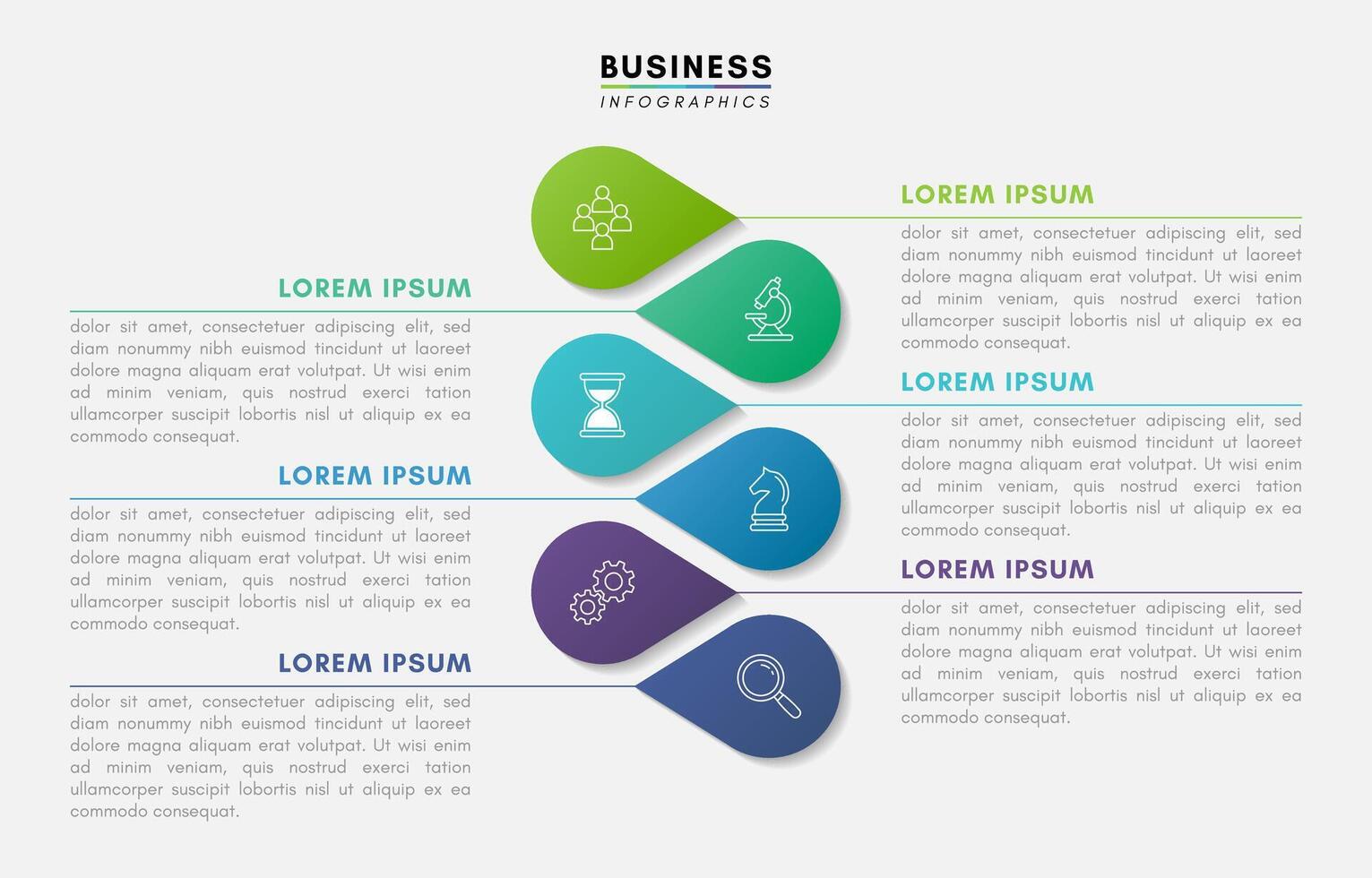 BUSINESS
INFOGRAPHICS

LOREM IPSUM
dolor sit amet, consectetuer adipiscing elit, sed diam nonummy nibh euismod tincidunt ut laoreet dolore magna aliquam erat volutpat. Ut wisi enim ad minim veniam, quis nostrud exerci tation ullamcorper suscipit lobortis nisl ut aliquip ex ea commodo consequat.

LOREM IPSUM
dolor sit amet, consectetuer adipiscing elit, sed diam nonummy nibh euismod tincidunt ut laoreet dolore magna aliquam erat volutpat. Ut wisi enim ad minim veniam, quis nostrud exerci tation ullamcorper suscipit lobortis nisl ut aliquip ex ea commodo consequat.

LOREM IPSUM
dolor sit amet, consectetuer adipiscing elit, sed diam nonummy nibh euismod tincidunt ut laoreet dolore magna aliquam erat volutpat. Ut wisi enim ad minim veniam, quis nostrud exerci tation ullamcorper suscipit lobortis nisl ut aliquip ex ea commodo consequat.

LOREM IPSUM
dolor sit amet, consectetuer adipiscing elit, sed diam nonummy nibh euismod tincidunt ut laoreet dolore magna aliquam erat volutpat. Ut wisi enim ad minim veniam, quis nostrud exerci tation ullamcorper suscipit lobortis nisl ut aliquip ex ea commodo consequat.

LOREM IPSUM
dolor sit amet, consectetuer adipiscing elit, sed diam nonummy nibh euismod tincidunt ut laoreet dolore magna aliquam erat volutpat. Ut wisi enim ad minim veniam, quis nostrud exerci tation ullamcorper suscipit lobortis nisl ut aliquip ex ea commodo consequat.

LOREM IPSUM
dolor sit amet, consectetuer adipiscing elit, sed diam nonummy nibh euismod tincidunt ut laoreet dolore magna aliquam erat volutpat. Ut wisi enim ad minim veniam, quis nostrud exerci tation ullamcorper suscipit lobortis nisl ut aliquip ex ea commodo consequat.