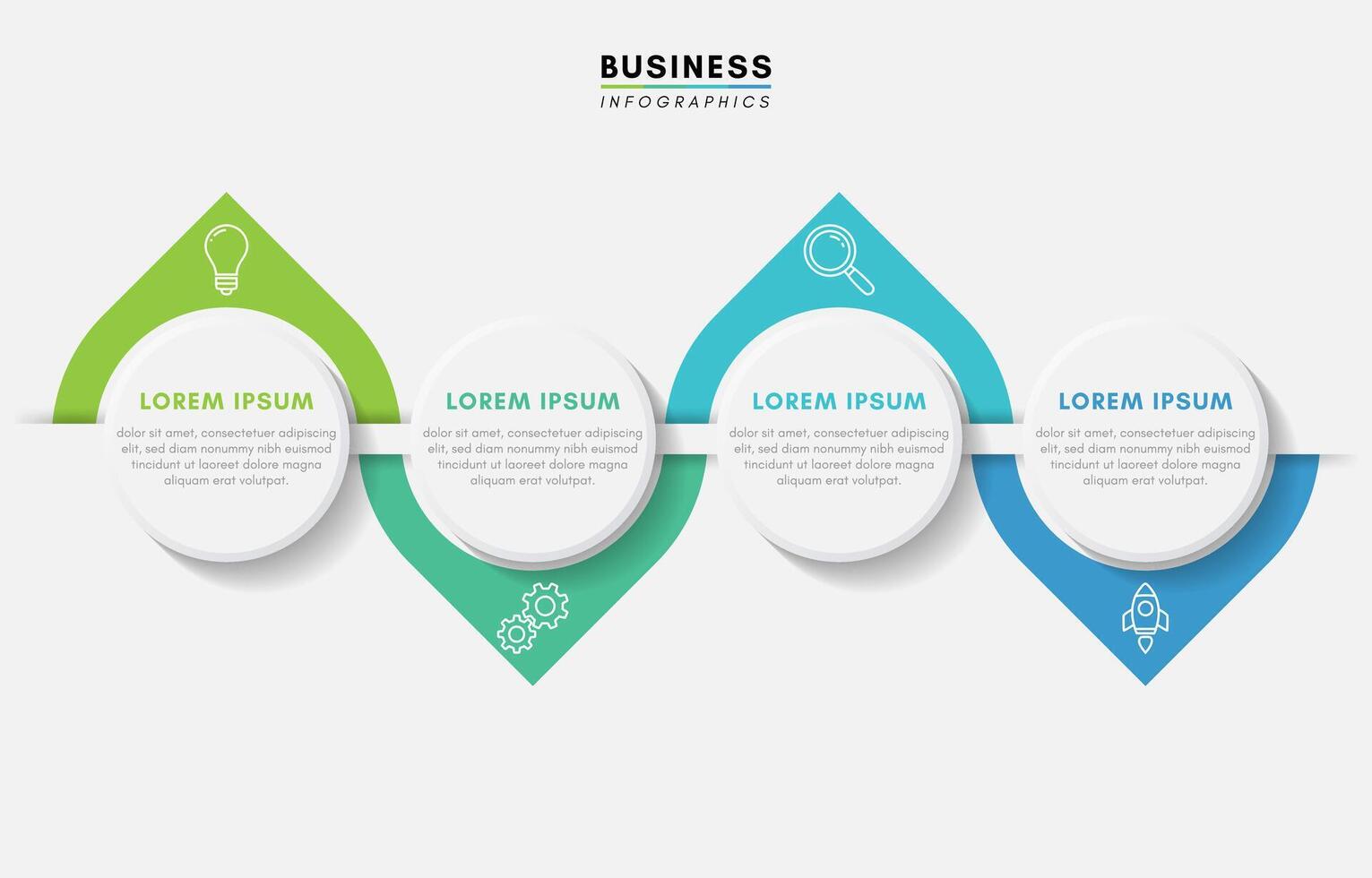 BUSINESS
INFOGRAPHICS

LOREM IPSUM
dolor sit amet, consectetuer adipiscing elit, sed diam nonummy nibh euismod tincidunt ut laoreet dolore magna aliquam erat volutpat.

LOREM IPSUM
dolor sit amet, consectetuer adipiscing elit, sed diam nonummy nibh euismod tincidunt ut laoreet dolore magna aliquam erat volutpat.

LOREM IPSUM
dolor sit amet, consectetuer adipiscing elit, sed diam nonummy nibh euismod tincidunt ut laoreet dolore magna aliquam erat volutpat.

LOREM IPSUM
dolor sit amet, consectetuer adipiscing elit, sed diam nonummy nibh euismod tincidunt ut laoreet dolore magna aliquam erat volutpat.