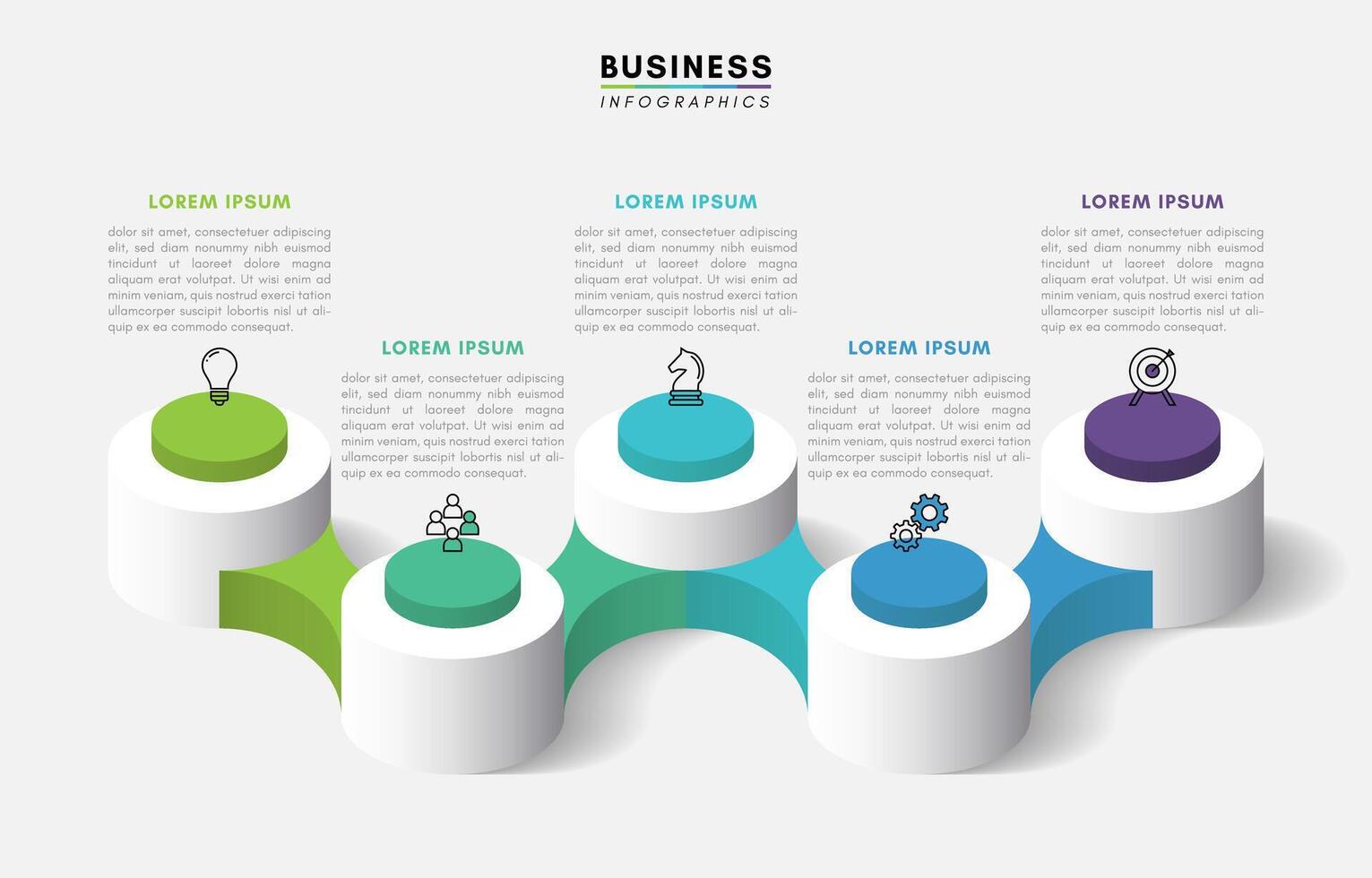 BUSINESS
INFOGRAPHICS

LOREM IPSUM

dolor sit amet, consectetuer adipiscing elit, sed diam nonummy nibh euismod tincidunt ut laoreet dolore magna aliquam erat volutpat. Ut wisi enim ad minim veniam, quis nostrud exerci tation ullamcorper suscipit lobortis nisl ut aliquip ex ea commodo consequat.

LOREM IPSUM

dolor sit amet, consectetuer adipiscing elit, sed diam nonummy nibh euismod tincidunt ut laoreet dolore magna aliquam erat volutpat. Ut wisi enim ad minim veniam, quis nostrud exerci tation ullamcorper suscipit lobortis nisl ut aliquip ex ea commodo consequat.

LOREM IPSUM

dolor sit amet, consectetuer adipiscing elit, sed diam nonummy nibh euismod tincidunt ut laoreet dolore magna aliquam erat volutpat. Ut wisi enim ad minim veniam, quis nostrud exerci tation ullamcorper suscipit lobortis nisl ut aliquip ex ea commodo consequat.

LOREM IPSUM

dolor sit amet, consectetuer adipiscing elit, sed diam nonummy nibh euismod tincidunt ut laoreet dolore magna aliquam erat volutpat. Ut wisi enim ad minim veniam, quis nostrud exerci tation ullamcorper suscipit lobortis nisl ut aliquip ex ea commodo consequat.

LOREM IPSUM

dolor sit amet, consectetuer adipiscing elit, sed diam nonummy nibh euismod tincidunt ut laoreet dolore magna aliquam erat volutpat. Ut wisi enim ad minim veniam, quis nostrud exerci tation ullamcorper suscipit lobortis nisl ut aliquip ex ea commodo consequat.