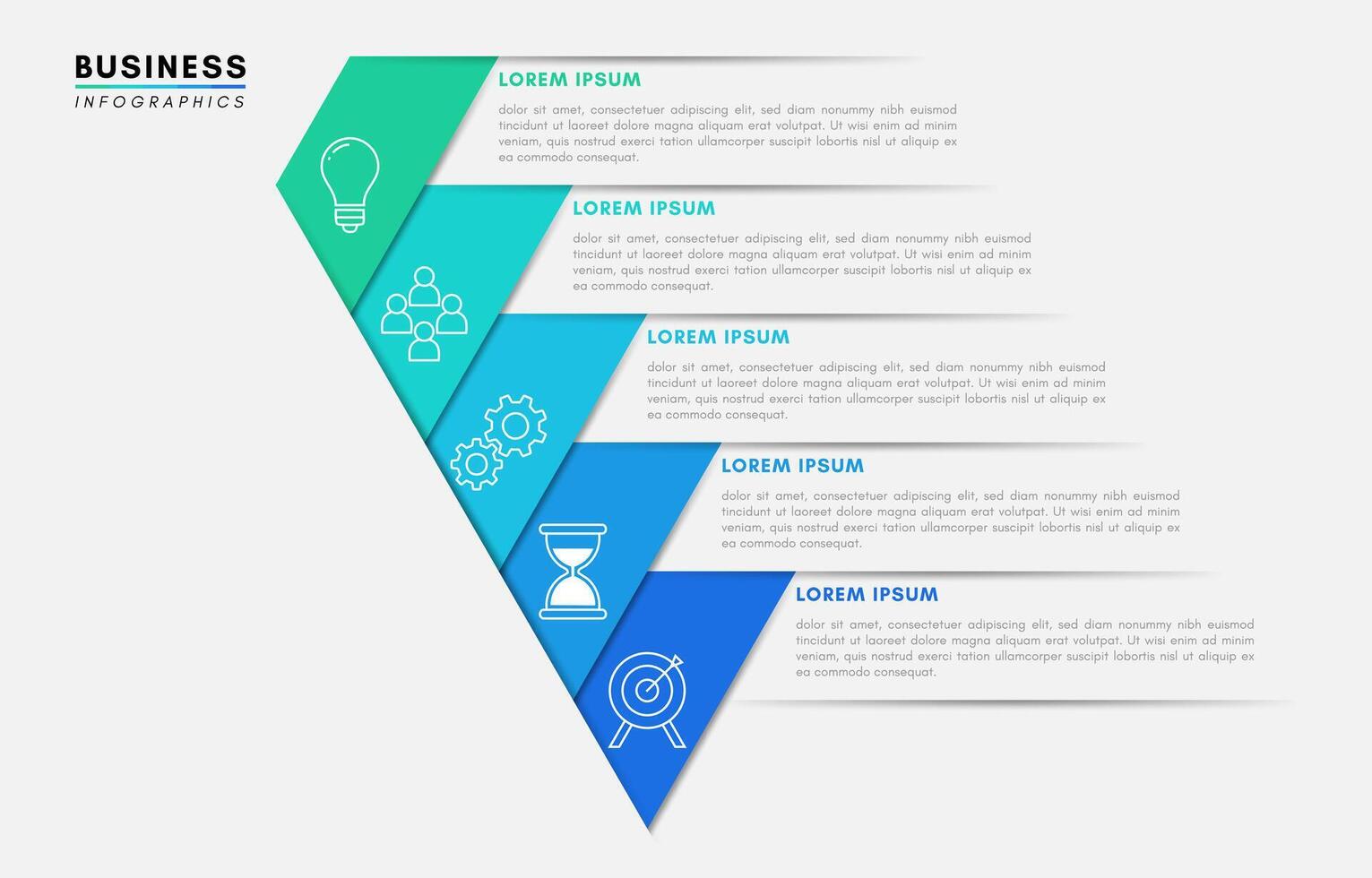 BUSINESS
INFOGRAPHICS

LOREM IPSUM

dolor sit amet, consectetuer adipiscing elit, sed diam nonummy nibh euismod tincidunt ut laoreet dolore magna aliquam erat volutpat. Ut wisi enim ad minim veniam, quis nostrud exerci tation ullamcorper suscipit lobortis nisl ut aliquip ex ea commodo consequat.

LOREM IPSUM

dolor sit amet, consectetuer adipiscing elit, sed diam nonummy nibh euismod tincidunt ut laoreet dolore magna aliquam erat volutpat. Ut wisi enim ad minim veniam, quis nostrud exerci tation ullamcorper suscipit lobortis nisl ut aliquip ex ea commodo consequat.

LOREM IPSUM

dolor sit amet, consectetuer adipiscing elit, sed diam nonummy nibh euismod tincidunt ut laoreet dolore magna aliquam erat volutpat. Ut wisi enim ad minim veniam, quis nostrud exerci tation ullamcorper suscipit lobortis nisl ut aliquip ex ea commodo consequat.

LOREM IPSUM

dolor sit amet, consectetuer adipiscing elit, sed diam nonummy nibh euismod tincidunt ut laoreet dolore magna aliquam erat volutpat. Ut wisi enim ad minim veniam, quis nostrud exerci tation ullamcorper suscipit lobortis nisl ut aliquip ex ea commodo consequat.

LOREM IPSUM

dolor sit amet, consectetuer adipiscing elit, sed diam nonummy nibh euismod tincidunt ut laoreet dolore magna aliquam erat volutpat. Ut wisi enim ad minim veniam, quis nostrud exerci tation ullamcorper suscipit lobortis nisl ut aliquip ex ea commodo consequat.