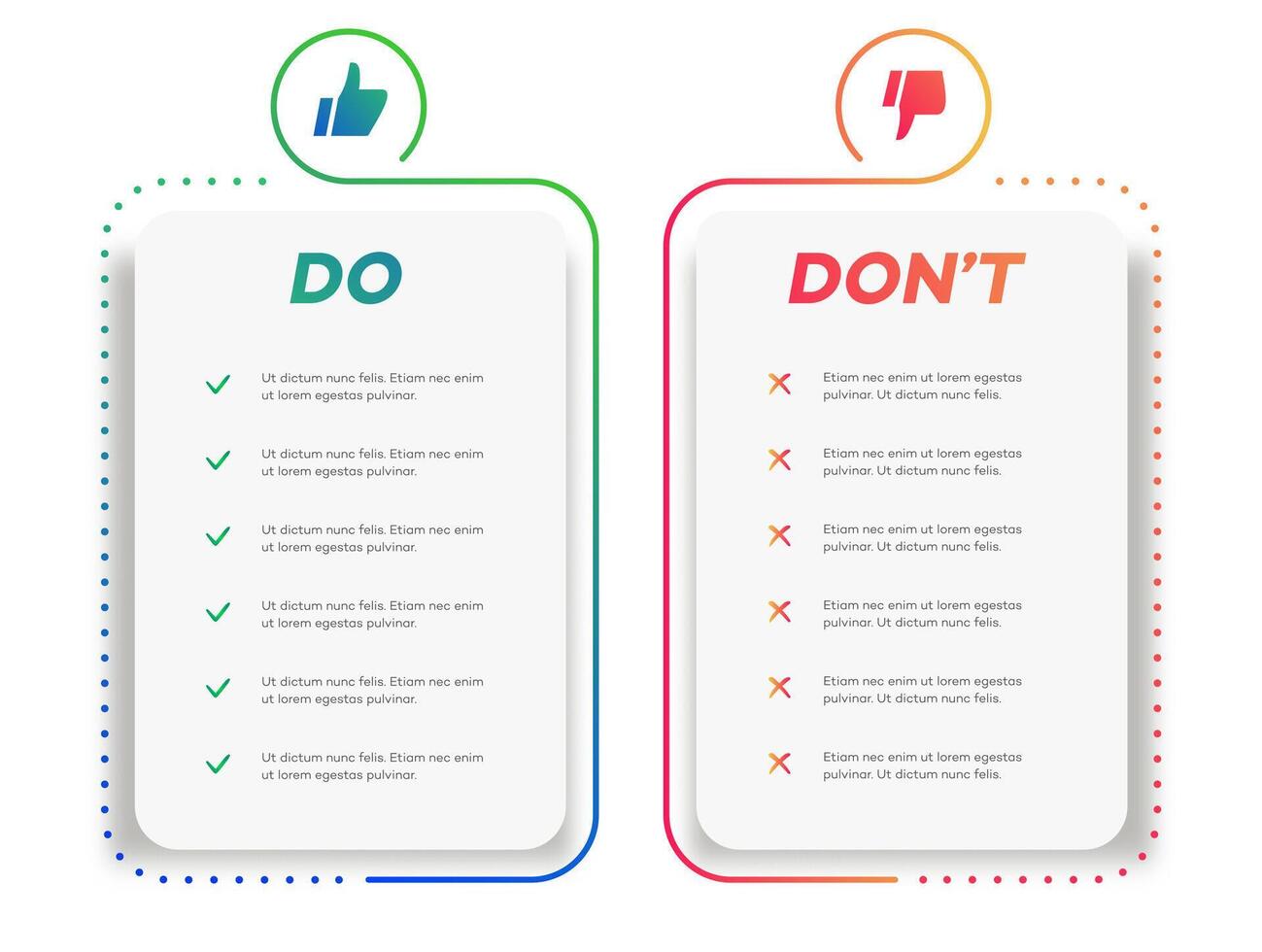 DO

Ut dictum nunc felis. Etiam nec enim ut lorem egestas pulvinar.

Ut dictum nunc felis. Etiam nec enim ut lorem egestas pulvinar.

Ut dictum nunc felis. Etiam nec enim ut lorem egestas pulvinar.

Ut dictum nunc felis. Etiam nec enim ut lorem egestas pulvinar.

Ut dictum nunc felis. Etiam nec enim ut lorem egestas pulvinar.

Ut dictum nunc felis. Etiam nec enim ut lorem egestas pulvinar.

DON'T

Etiam nec enim ut lorem egestas pulvinar. Ut dictum nunc felis.

Etiam nec enim ut lorem egestas pulvinar. Ut dictum nunc felis.

Etiam nec enim ut lorem egestas pulvinar. Ut dictum nunc felis.

Etiam nec enim ut lorem egestas pulvinar. Ut dictum nunc felis.

Etiam nec enim ut lorem egestas pulvinar. Ut dictum nunc felis.

Etiam nec enim ut lorem egestas pulvinar. Ut dictum nunc felis.