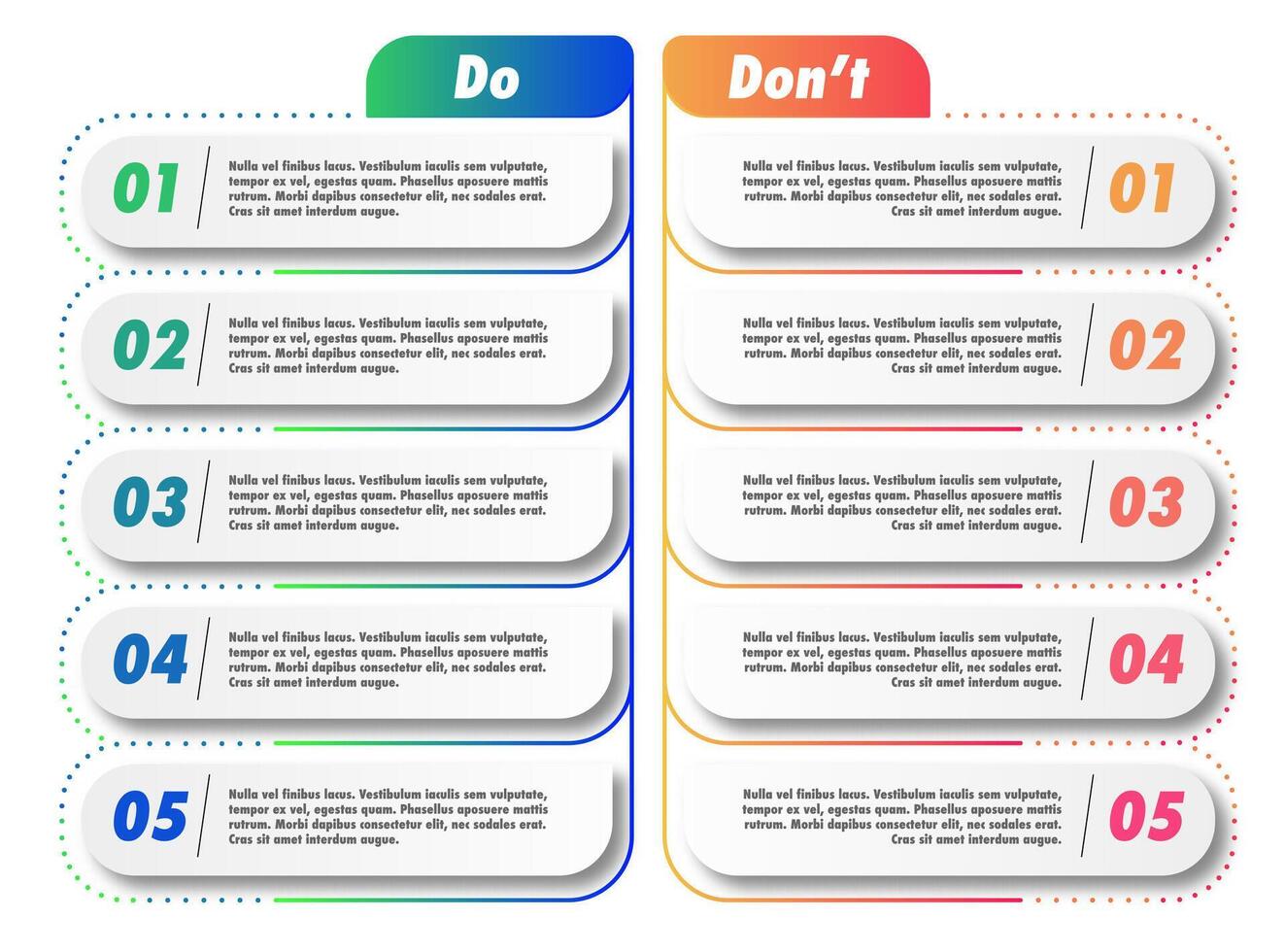 Do

01 Nulla vel finibus lacus. Vestibulum iaculis sem vulputate, tempor ex vel, egestas quam. Phasellus aposuere mattis rutrum. Morbi dapibus consectetur elit, nec sodales erat. Cras sit amet interdum augue.

02 Nulla vel finibus lacus. Vestibulum iaculis sem vulputate, tempor ex vel, egestas quam. Phasellus aposuere mattis rutrum. Morbi dapibus consectetur elit, nec sodales erat. Cras sit amet interdum augue.

03 Nulla vel finibus lacus. Vestibulum iaculis sem vulputate, tempor ex vel, egestas quam. Phasellus aposuere mattis rutrum. Morbi dapibus consectetur elit, nec sodales erat. Cras sit amet interdum augue.

04 Nulla vel finibus lacus. Vestibulum iaculis sem vulputate, tempor ex vel, egestas quam. Phasellus aposuere mattis rutrum. Morbi dapibus consectetur elit, nec sodales erat. Cras sit amet interdum augue.

05 Nulla vel finibus lacus. Vestibulum iaculis sem vulputate, tempor ex vel, egestas quam. Phasellus aposuere mattis rutrum. Morbi dapibus consectetur elit, nec sodales erat. Cras sit amet interdum augue.

Don't

Nulla vel finibus lacus. Vestibulum iaculis sem vulputate, tempor ex vel, egestas quam. Phasellus aposuere mattis rutrum. Morbi dapibus consectetur elit, nec sodales erat. Cras sit amet interdum augue. 01

Nulla vel finibus lacus. Vestibulum iaculis sem vulputate, tempor ex vel, egestas quam. Phasellus aposuere mattis rutrum. Morbi dapibus consectetur elit, nec sodales erat. Cras sit amet interdum augue. 02

Nulla vel finibus lacus. Vestibulum iaculis sem vulputate, tempor ex vel, egestas quam. Phasellus aposuere mattis rutrum. Morbi dapibus consectetur elit, nec sodales erat. Cras sit amet interdum augue. 03

Nulla vel finibus lacus. Vestibulum iaculis sem vulputate, tempor ex vel, egestas quam. Phasellus aposuere mattis rutrum. Morbi dapibus consectetur elit, nec sodales erat. Cras sit amet interdum augue. 04

Nulla vel finibus lacus. Vestibulum iaculis sem vulputate, tempor ex vel, egestas quam. Phasellus aposuere mattis rutrum. Morbi dapibus consectetur elit, nec sodales erat. Cras sit amet interdum augue. 05