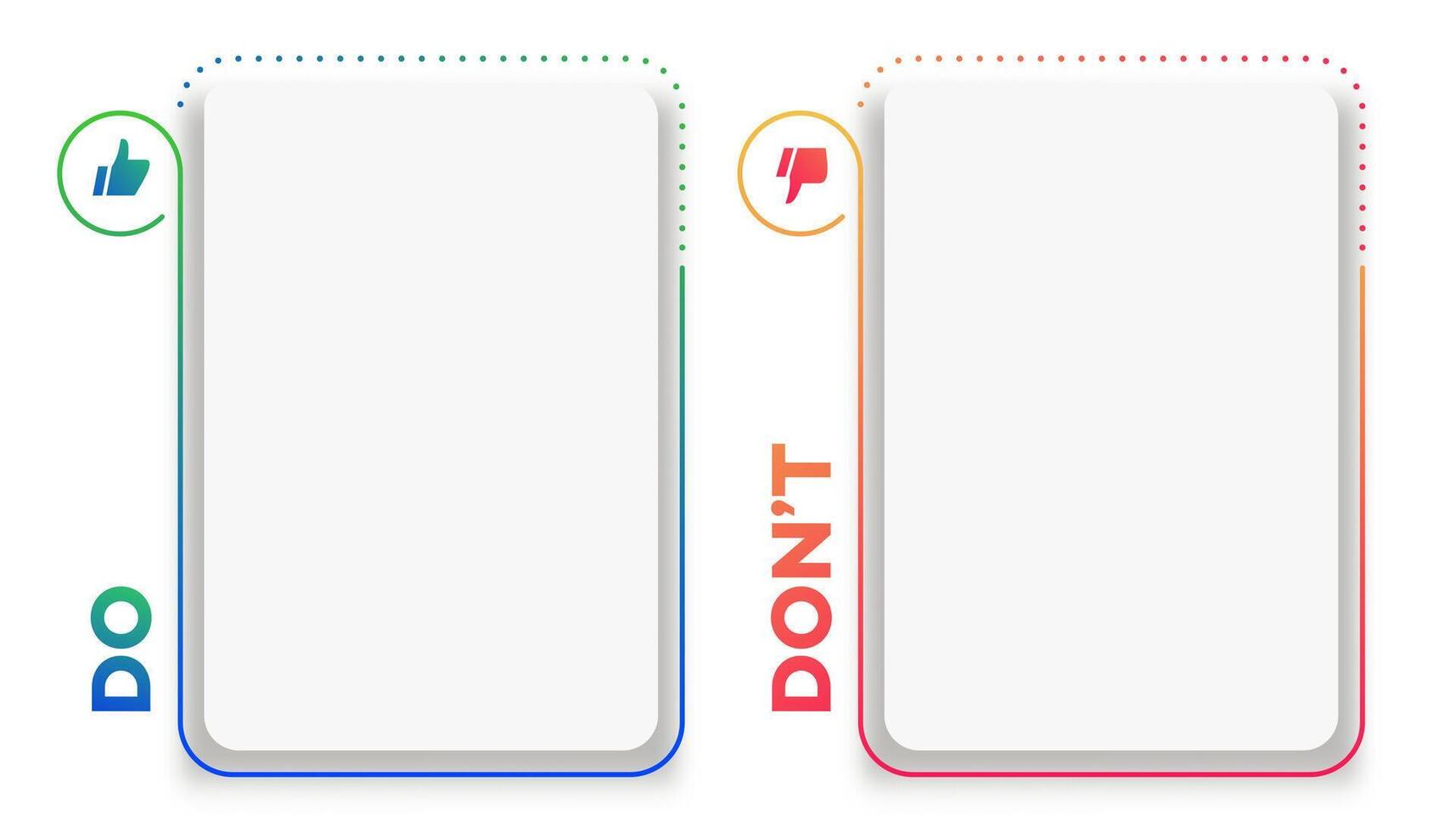 DO

DON'T