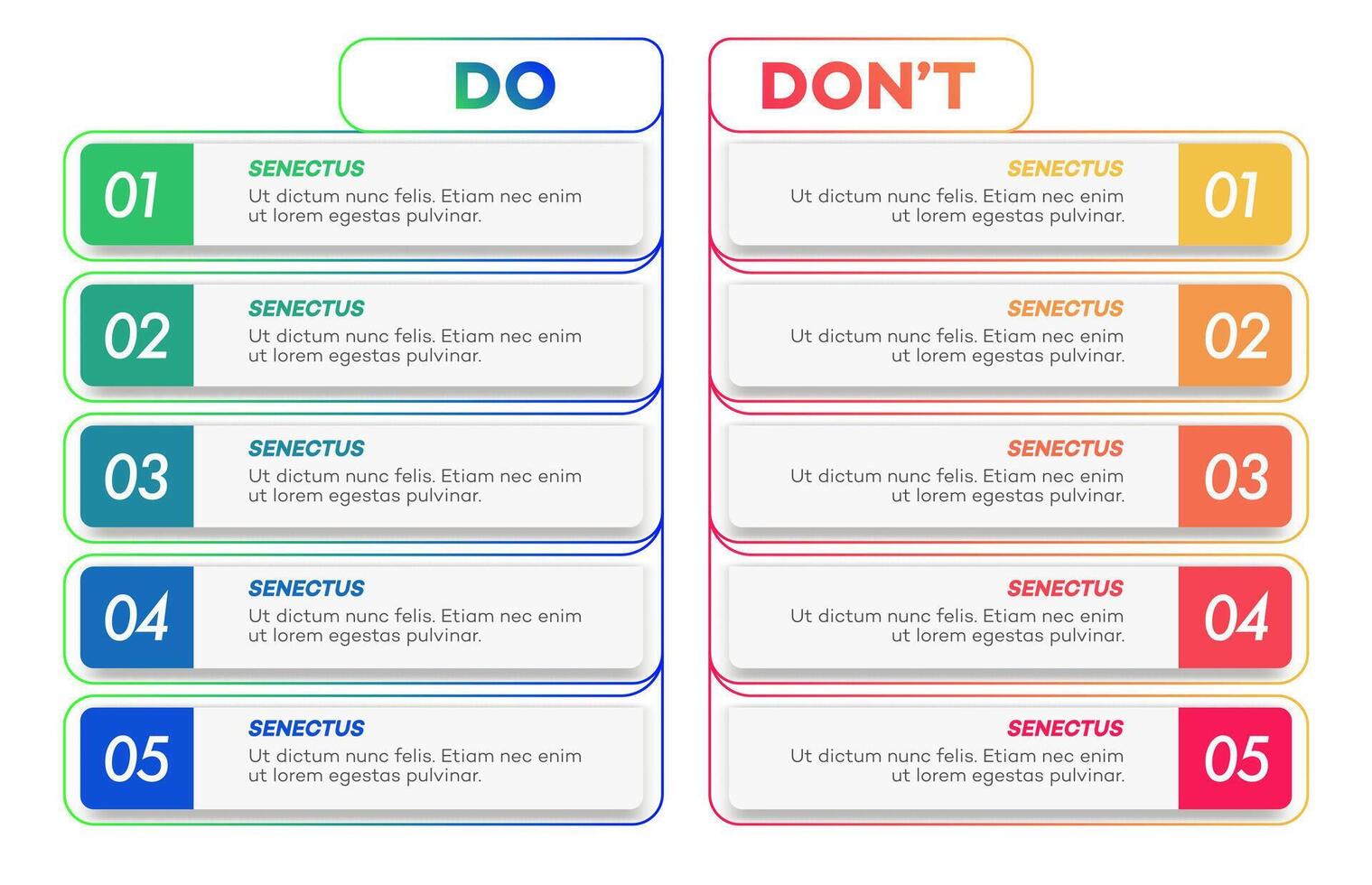 DO

01
SENECTUS
Ut dictum nunc felis. Etiam nec enim ut lorem egestas pulvinar.

02
SENECTUS
Ut dictum nunc felis. Etiam nec enim ut lorem egestas pulvinar.

03
SENECTUS
Ut dictum nunc felis. Etiam nec enim ut lorem egestas pulvinar.

04
SENECTUS
Ut dictum nunc felis. Etiam nec enim ut lorem egestas pulvinar.

05
SENECTUS
Ut dictum nunc felis. Etiam nec enim ut lorem egestas pulvinar.

DON'T

SENECTUS
Ut dictum nunc felis. Etiam nec enim ut lorem egestas pulvinar.
01

SENECTUS
Ut dictum nunc felis. Etiam nec enim ut lorem egestas pulvinar.
02

SENECTUS
Ut dictum nunc felis. Etiam nec enim ut lorem egestas pulvinar.
03

SENECTUS
Ut dictum nunc felis. Etiam nec enim ut lorem egestas pulvinar.
04

SENECTUS
Ut dictum nunc felis. Etiam nec enim ut lorem egestas pulvinar.
05