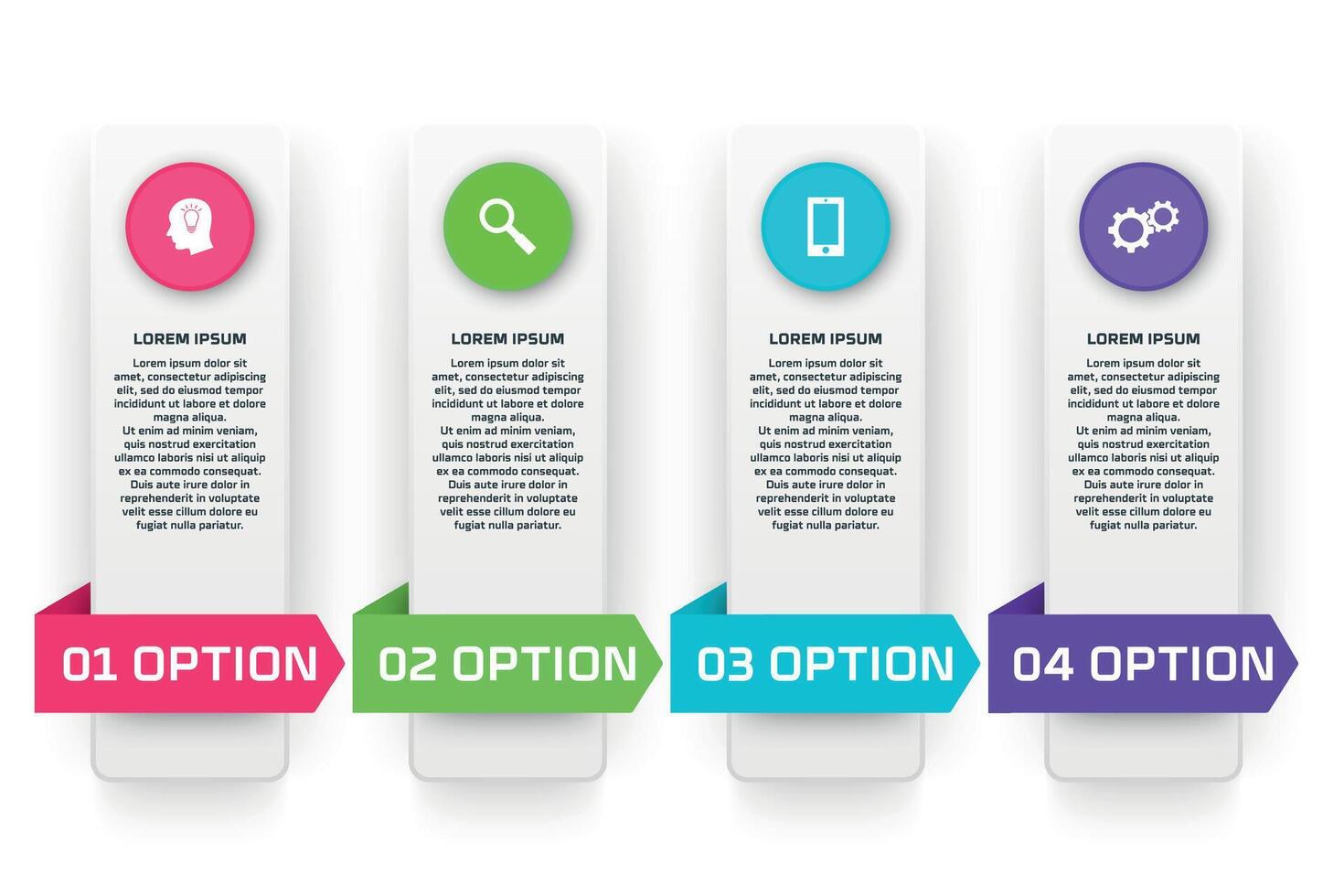 LOREM IPSUM

Lorem ipsum dolor sit amet, consectetur adipiscing elit, sed do eiusmod tempor incididunt ut labore et dolore magna aliqua.
Ut enim ad minim veniam, quis nostrud exercitation ullamco laboris nisi ut aliquip ex ea commodo consequat.
Duis aute irure dolor in reprehenderit in voluptate velit esse cillum dolore eu fugiat nulla pariatur.

01 OPTION

LOREM IPSUM

Lorem ipsum dolor sit amet, consectetur adipiscing elit, sed do eiusmod tempor incididunt ut labore et dolore magna aliqua.
Ut enim ad minim veniam, quis nostrud exercitation ullamco laboris nisi ut aliquip ex ea commodo consequat.
Duis aute irure dolor in reprehenderit in voluptate velit esse cillum dolore eu fugiat nulla pariatur.

02 OPTION

LOREM IPSUM

Lorem ipsum dolor sit amet, consectetur adipiscing elit, sed do eiusmod tempor incididunt ut labore et dolore magna aliqua.
Ut enim ad minim veniam, quis nostrud exercitation ullamco laboris nisi ut aliquip ex ea commodo consequat.
Duis aute irure dolor in reprehenderit in voluptate velit esse cillum dolore eu fugiat nulla pariatur.

03 OPTION

LOREM IPSUM

Lorem ipsum dolor sit amet, consectetur adipiscing elit, sed do eiusmod tempor incididunt ut labore et dolore magna aliqua.
Ut enim ad minim veniam, quis nostrud exercitation ullamco laboris nisi ut aliquip ex ea commodo consequat.
Duis aute irure dolor in reprehenderit in voluptate velit esse cillum dolore eu fugiat nulla pariatur.

04 OPTION