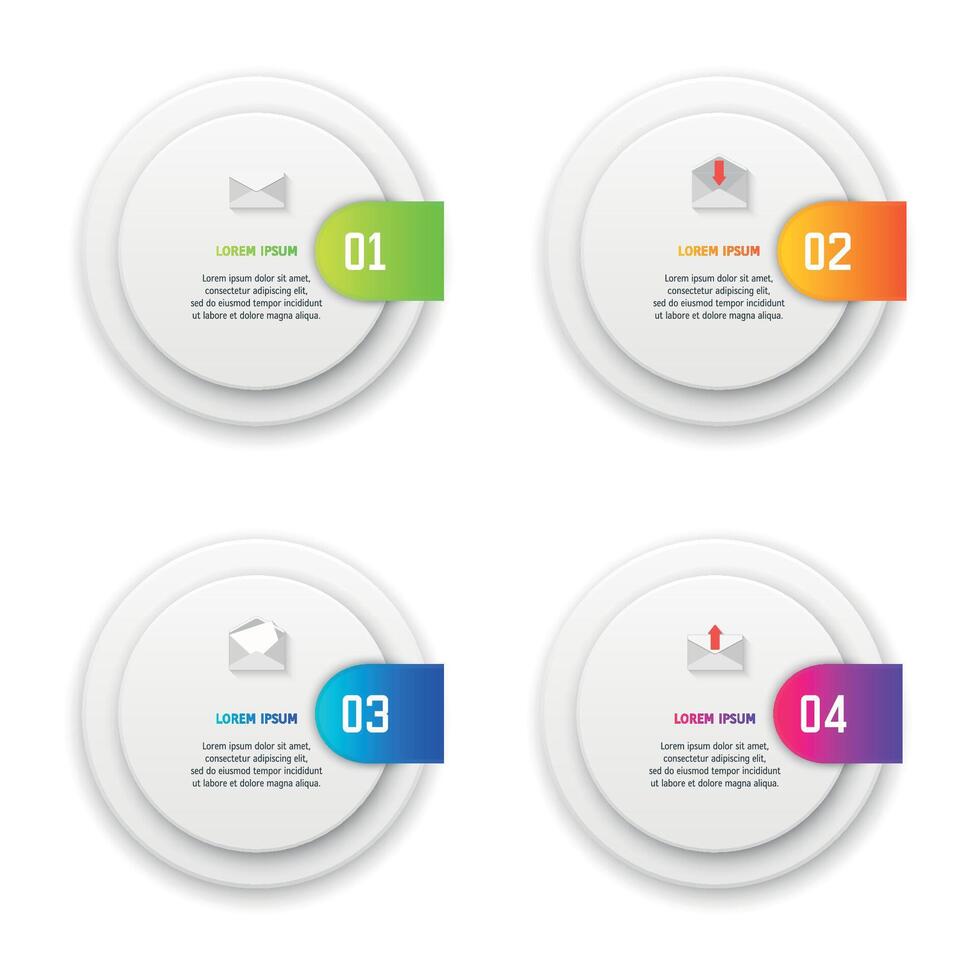 LOREM IPSUM

01

Lorem ipsum dolor sit amet, consectetur adipiscing elit, sed do eiusmod tempor incididunt ut labore et dolore magna aliqua.

LOREM IPSUM

02

Lorem ipsum dolor sit amet, consectetur adipiscing elit, sed do eiusmod tempor incididunt ut labore et dolore magna aliqua.

LOREM IPSUM

03

Lorem ipsum dolor sit amet, consectetur adipiscing elit, sed do eiusmod tempor incididunt ut labore et dolore magna aliqua.

LOREM IPSUM

04

Lorem ipsum dolor sit amet, consectetur adipiscing elit, sed do eiusmod tempor incididunt ut labore et dolore magna aliqua.