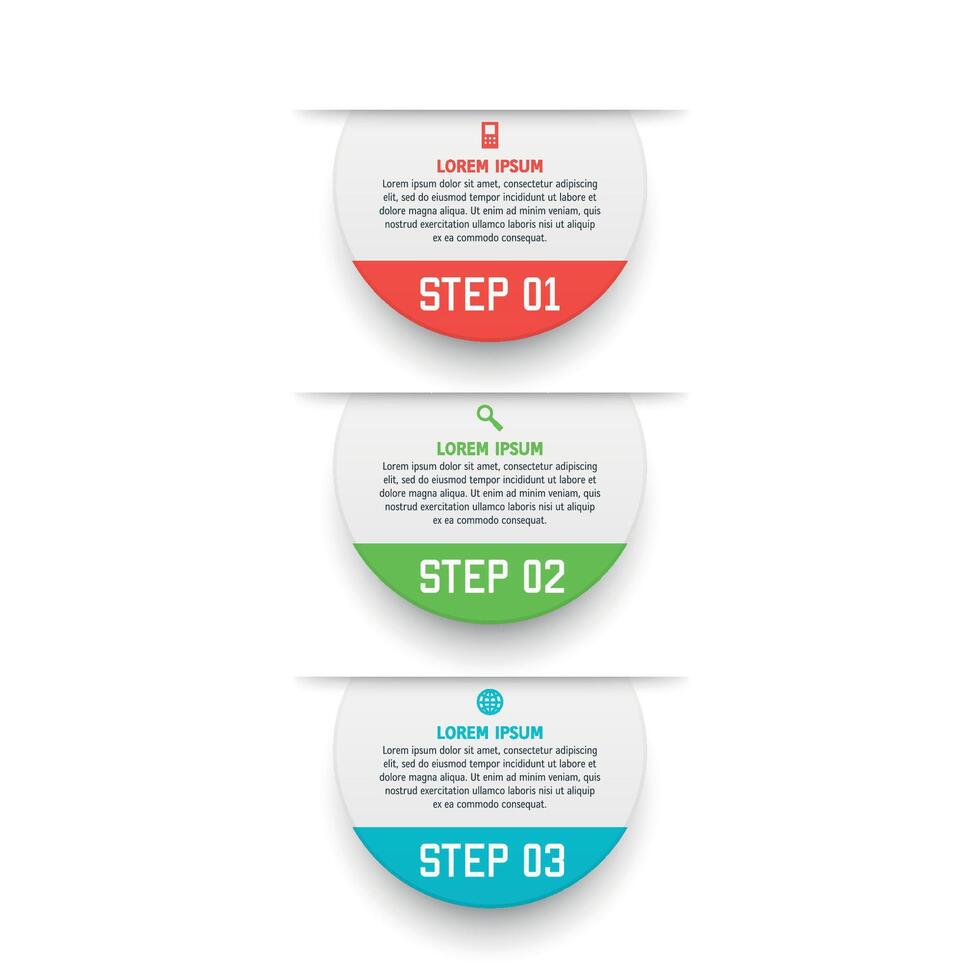 LOREM IPSUM

Lorem ipsum dolor sit amet, consectetur adipiscing elit, sed do eiusmod tempor incididunt ut labore et dolore magna aliqua. Ut enim ad minim veniam, quis nostrud exercitation ullamco laboris nisi ut aliquip ex ea commodo consequat.

STEP 01

LOREM IPSUM

Lorem ipsum dolor sit amet, consectetur adipiscing elit, sed do eiusmod tempor incididunt ut labore et dolore magna aliqua. Ut enim ad minim veniam, quis nostrud exercitation ullamco laboris nisi ut aliquip ex ea commodo consequat.

STEP 02

LOREM IPSUM

Lorem ipsum dolor sit amet, consectetur adipiscing elit, sed do eiusmod tempor incididunt ut labore et dolore magna aliqua. Ut enim ad minim veniam, quis nostrud exercitation ullamco laboris nisi ut aliquip ex ea commodo consequat.

STEP 03