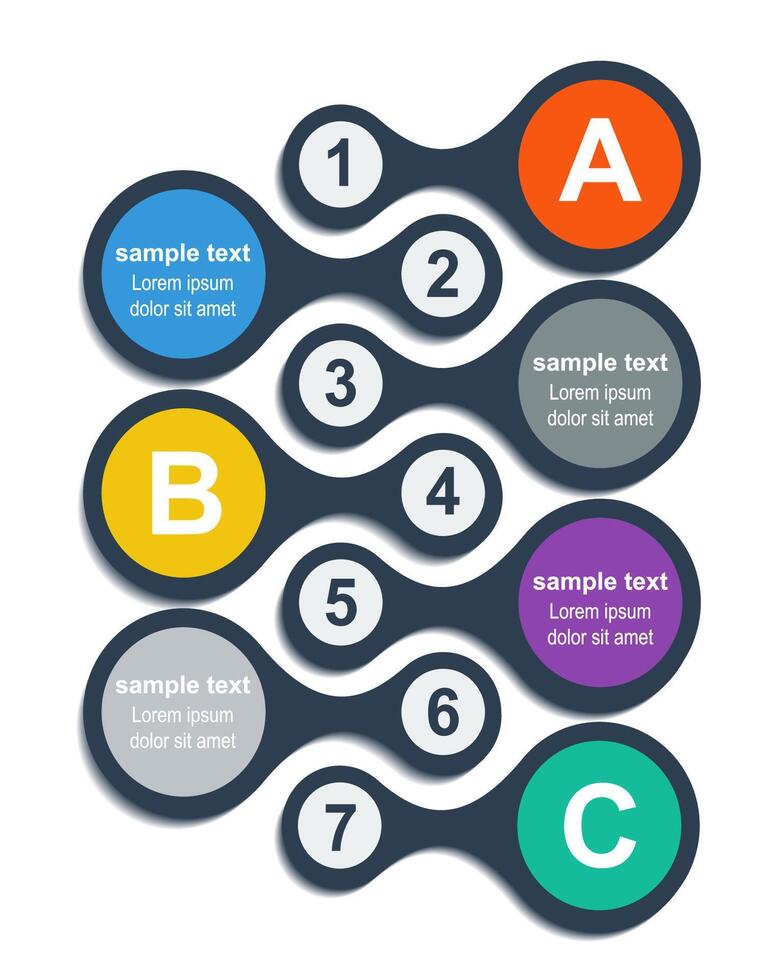 1

A

sample text
Lorem ipsum
dolor sit amet

2

3

sample text
Lorem ipsum
dolor sit amet

B

4

5

sample text
Lorem ipsum
dolor sit amet

sample text
Lorem ipsum
dolor sit amet

6

7

C