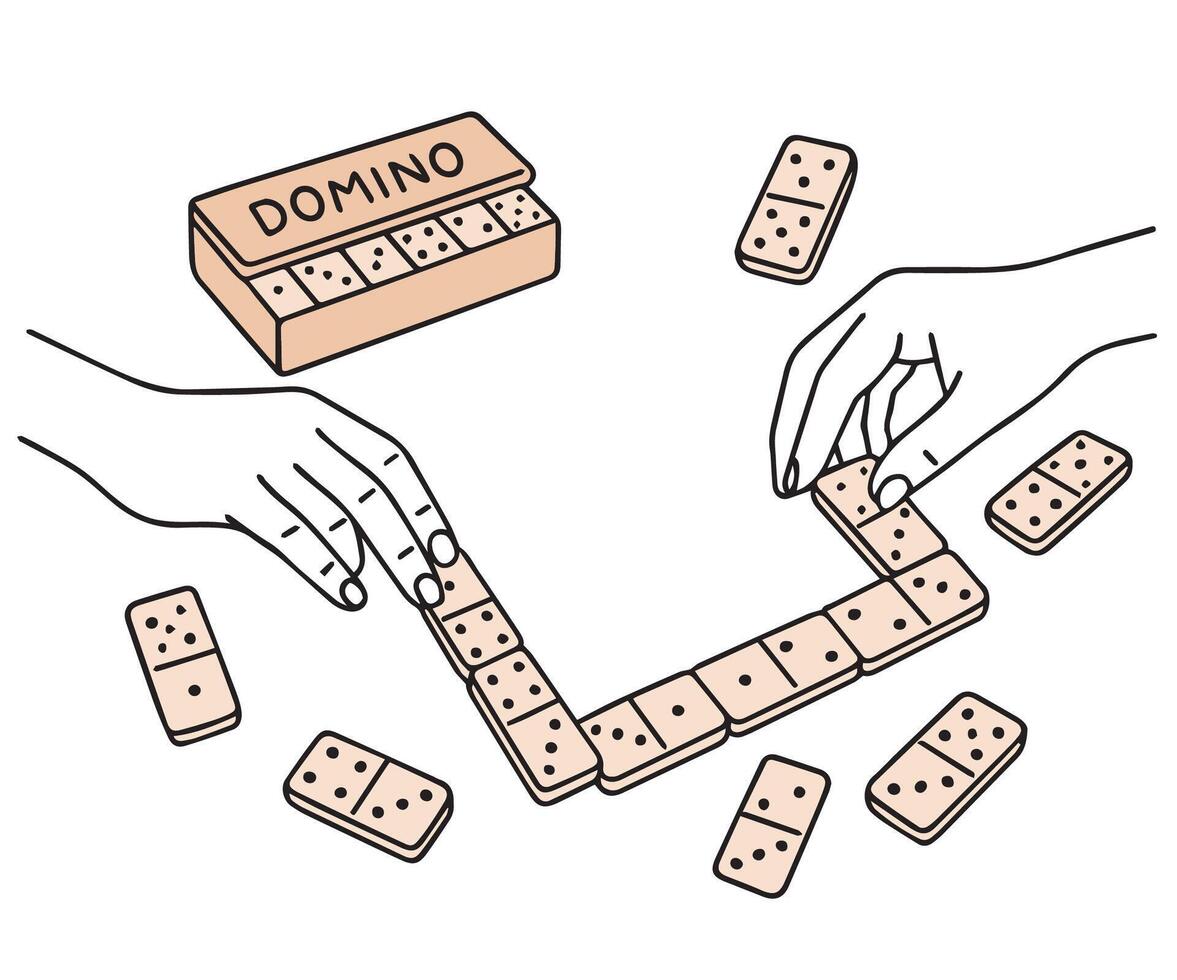 DOMINO