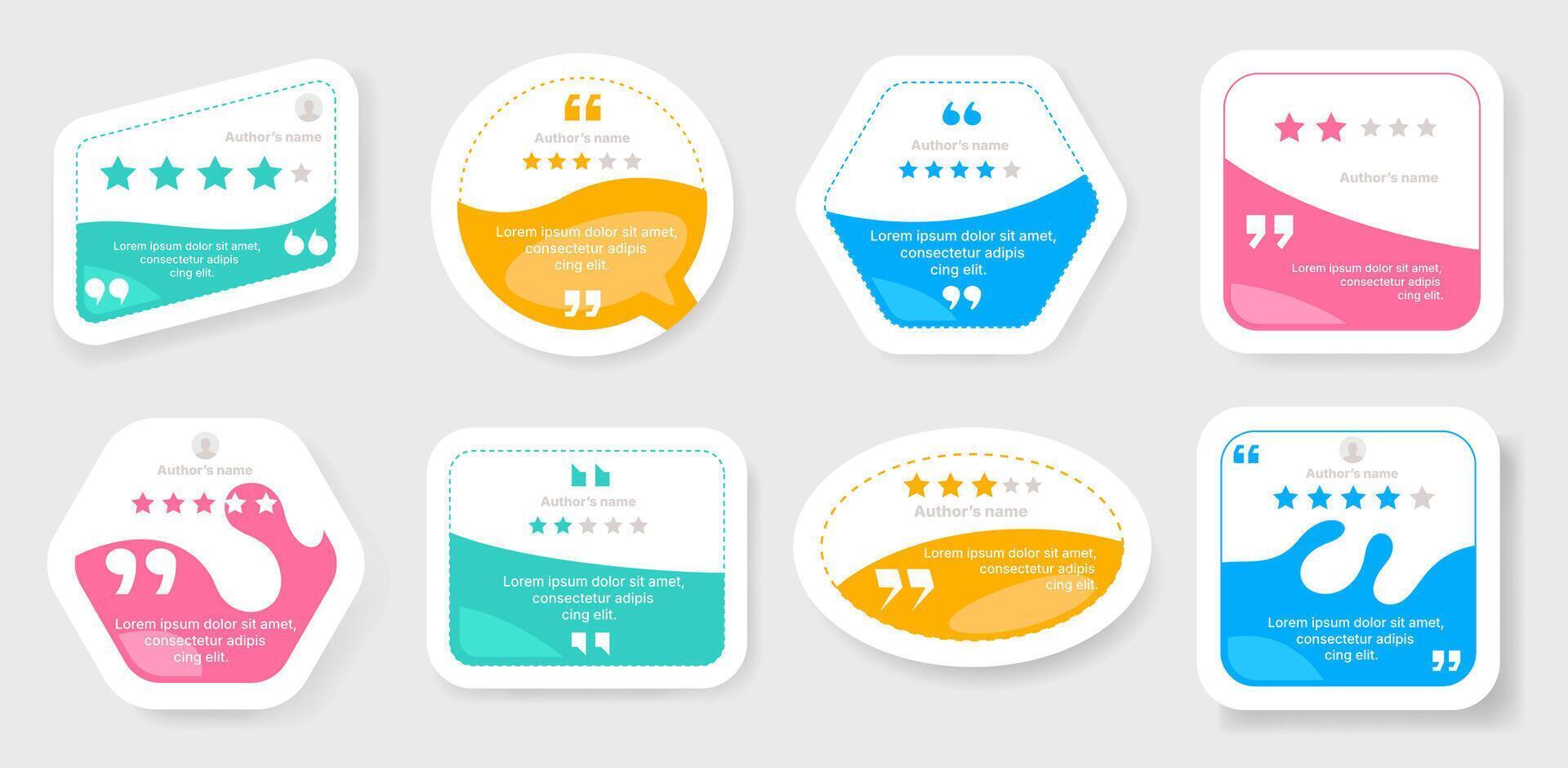 Author's name

Lorem ipsum dolor sit amet, consectetur adipis cing elit.

Author's name

Lorem ipsum dolor sit amet, consectetur adipis cing elit.

Author's name

Lorem ipsum dolor sit amet, consectetur adipis cing elit.

Author's name

Lorem ipsum dolor sit amet, consectetur adipis cing elit.

Author's name

Lorem ipsum dolor sit amet, consectetur adipis cing elit.

Author's name

Lorem ipsum dolor sit amet, consectetur adipis cing elit.

Author's name

Lorem ipsum dolor sit amet, consectetur adipis cing elit.

Author's name

Lorem ipsum dolor sit amet, consectetur adipis cing elit.