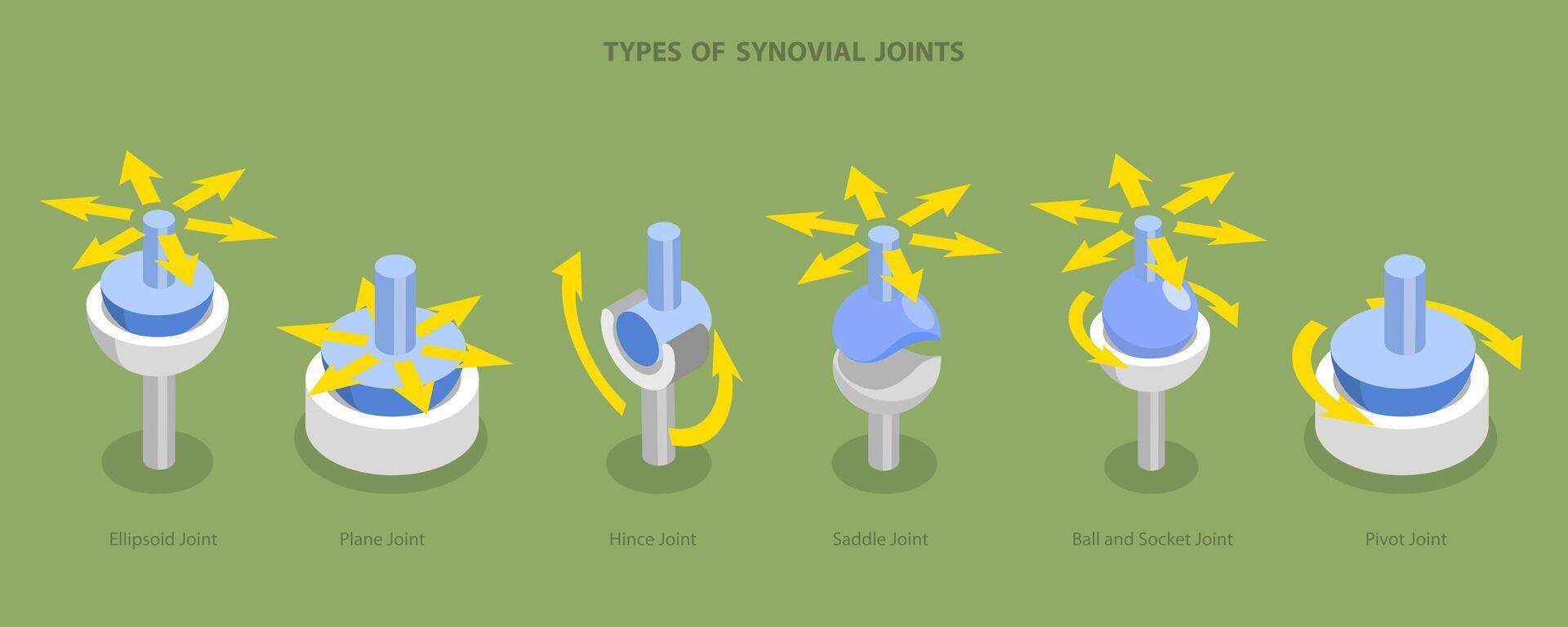 TYPES OF SYNOVIAL JOINTS

Ellipsoid Joint

Plane Joint

Hince Joint

Saddle Joint

Ball and Socket Joint

Pivot Joint