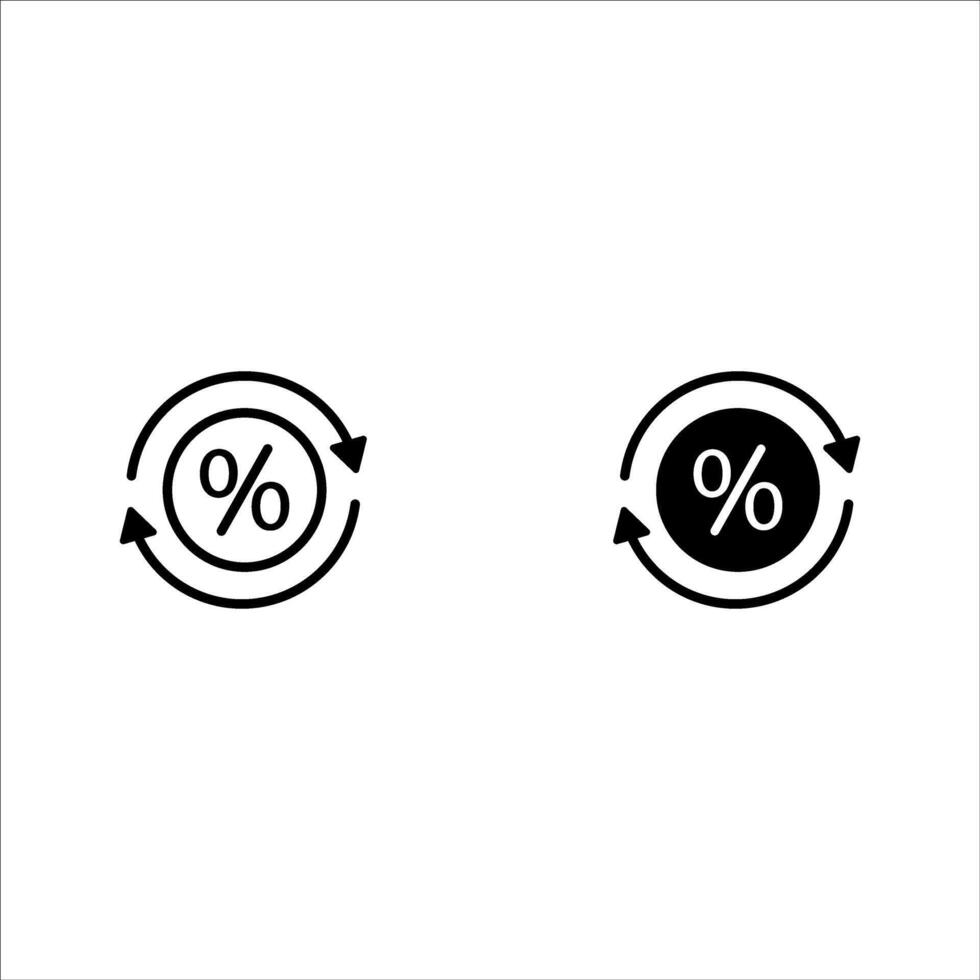 %

%