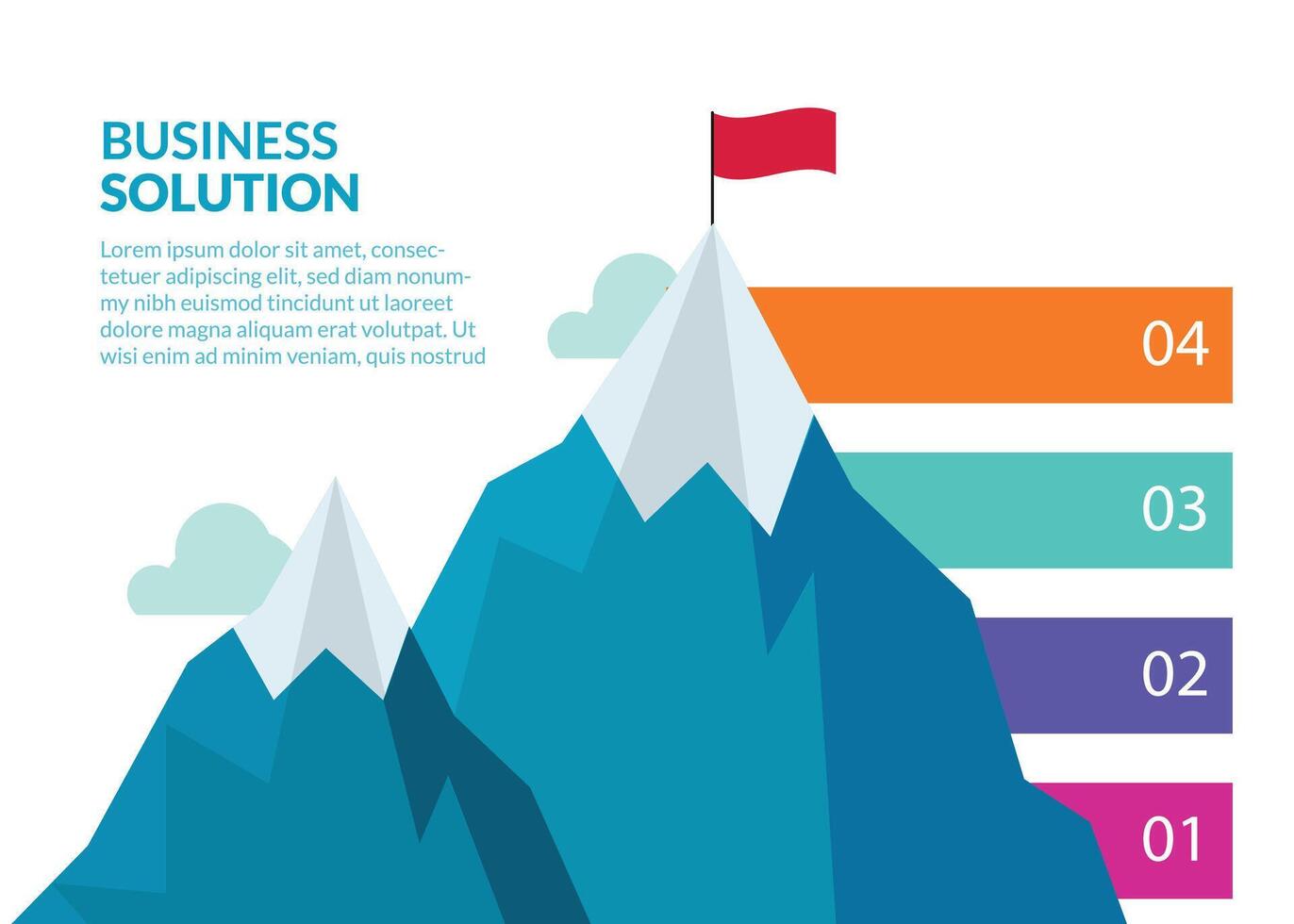 BUSINESS
SOLUTION

Lorem ipsum dolor sit amet, consectetuer adipiscing elit, sed diam nonummy nibh euismod tincidunt ut laoreet dolore magna aliquam erat volutpat. Ut wisi enim ad minim veniam, quis nostrud

04

03

02

01