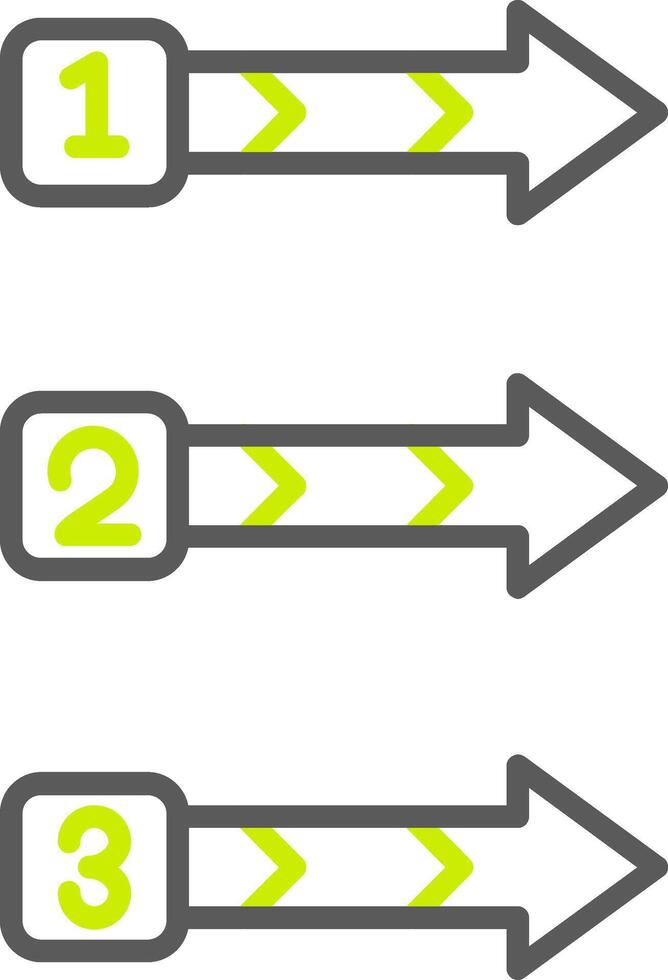 1

2

3