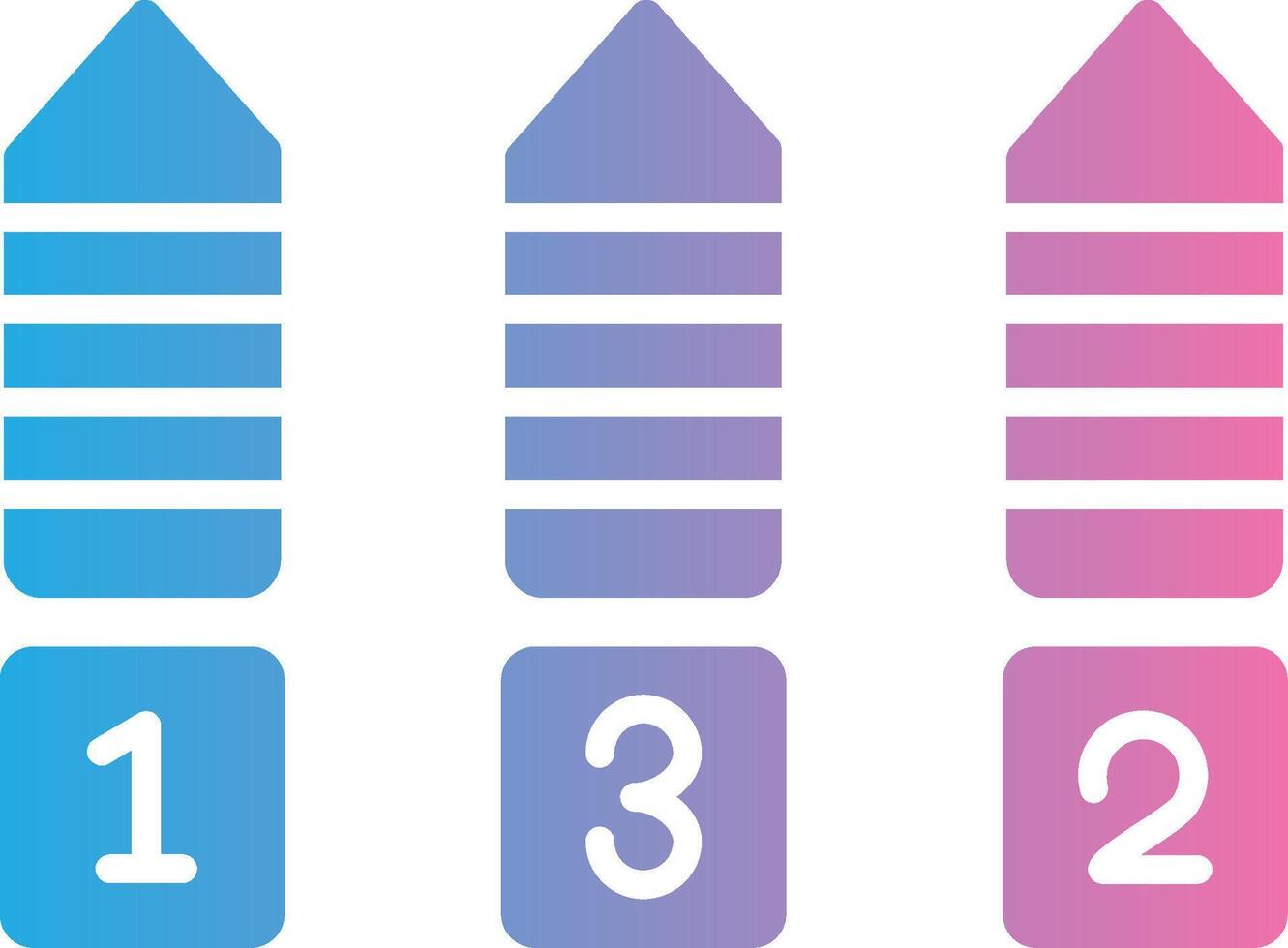 1 3 2