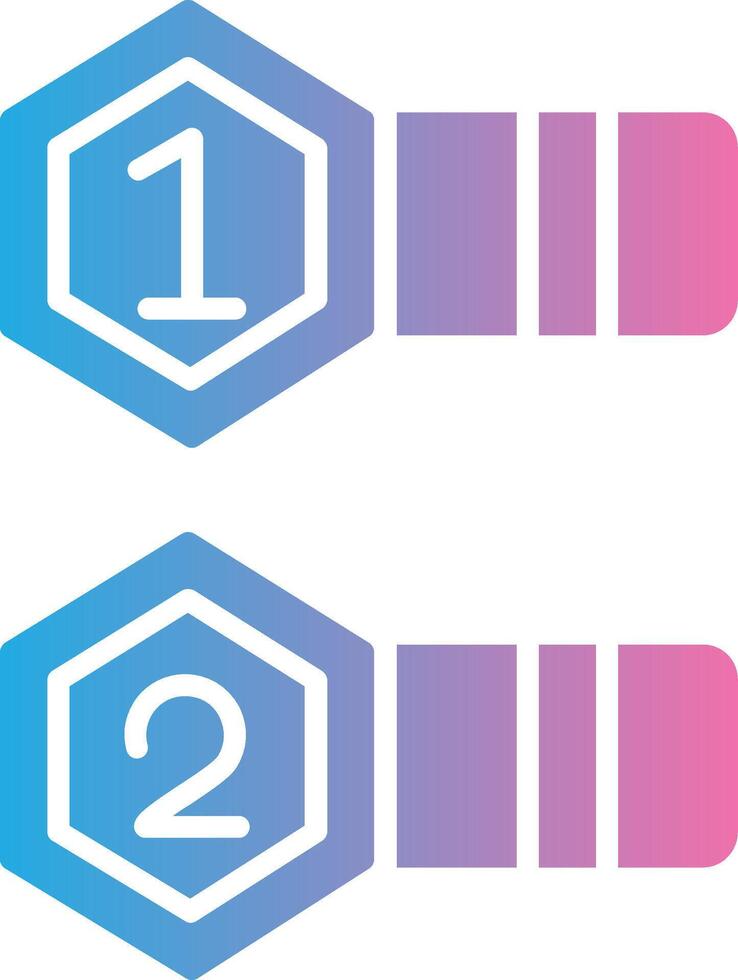 1

2