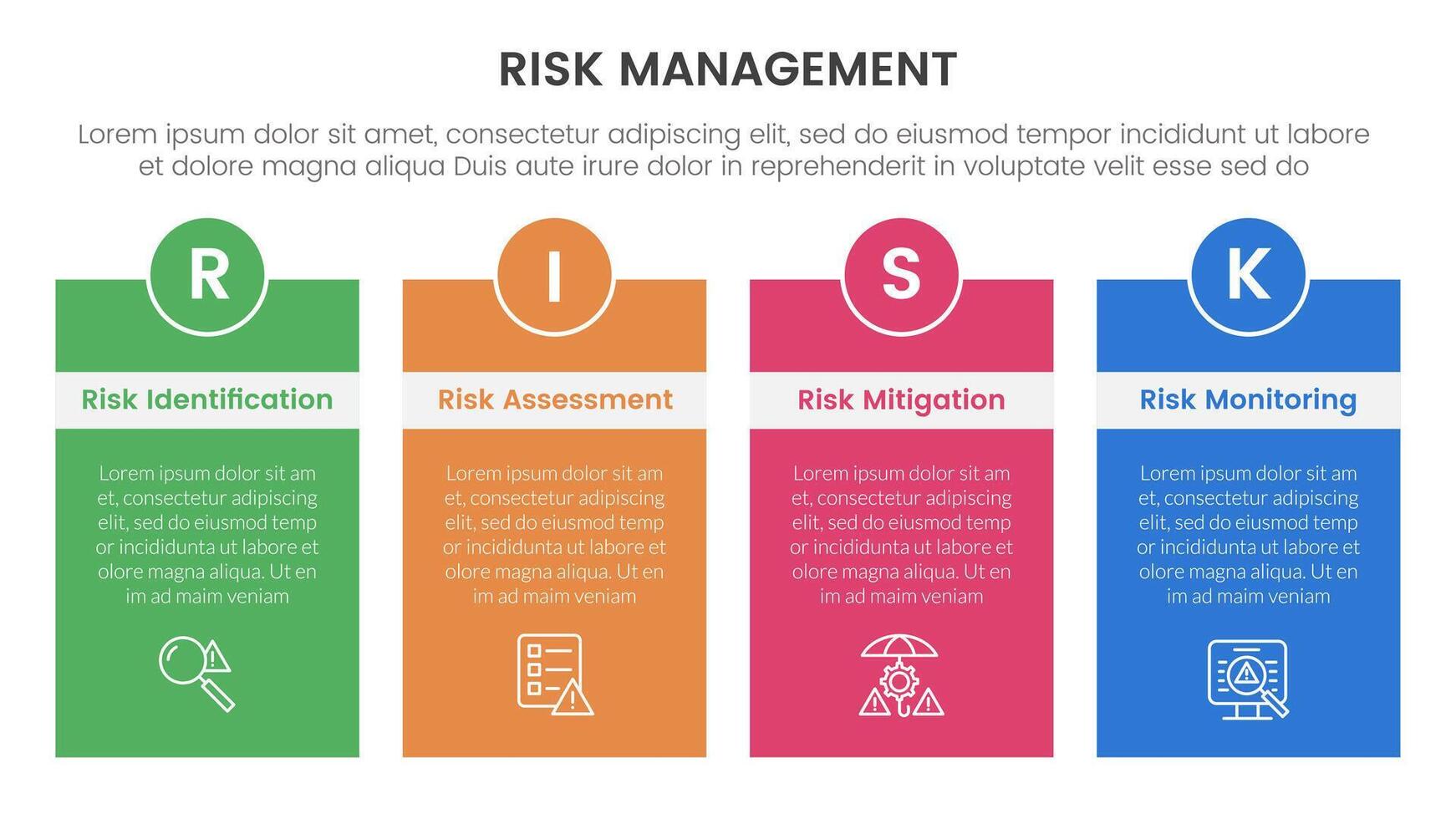 RISK MANAGEMENT

Lorem ipsum dolor sit amet, consectetur adipiscing elit, sed do eiusmod tempor incididunt ut labore et dolore magna aliqua Duis aute irure dolor in reprehenderit in voluptate velit esse sed do

R

Risk Identification

Lorem ipsum dolor sit am et, consectetur adipiscing elit, sed do eiusmod temp or incididunta ut labore et olore magna aliqua. Ut en im ad maim veniam

I

Risk Assessment

Lorem ipsum dolor sit am et, consectetur adipiscing elit, sed do eiusmod temp or incididunta ut labore et olore magna aliqua. Ut en im ad maim veniam

S

Risk Mitigation

Lorem ipsum dolor sit am et, consectetur adipiscing elit, sed do eiusmod temp or incididunta ut labore et olore magna aliqua. Ut en im ad maim veniam

K

Risk Monitoring

Lorem ipsum dolor sit am et, consectetur adipiscing elit, sed do eiusmod temp or incididunta ut labore et olore magna aliqua. Ut en im ad maim veniam