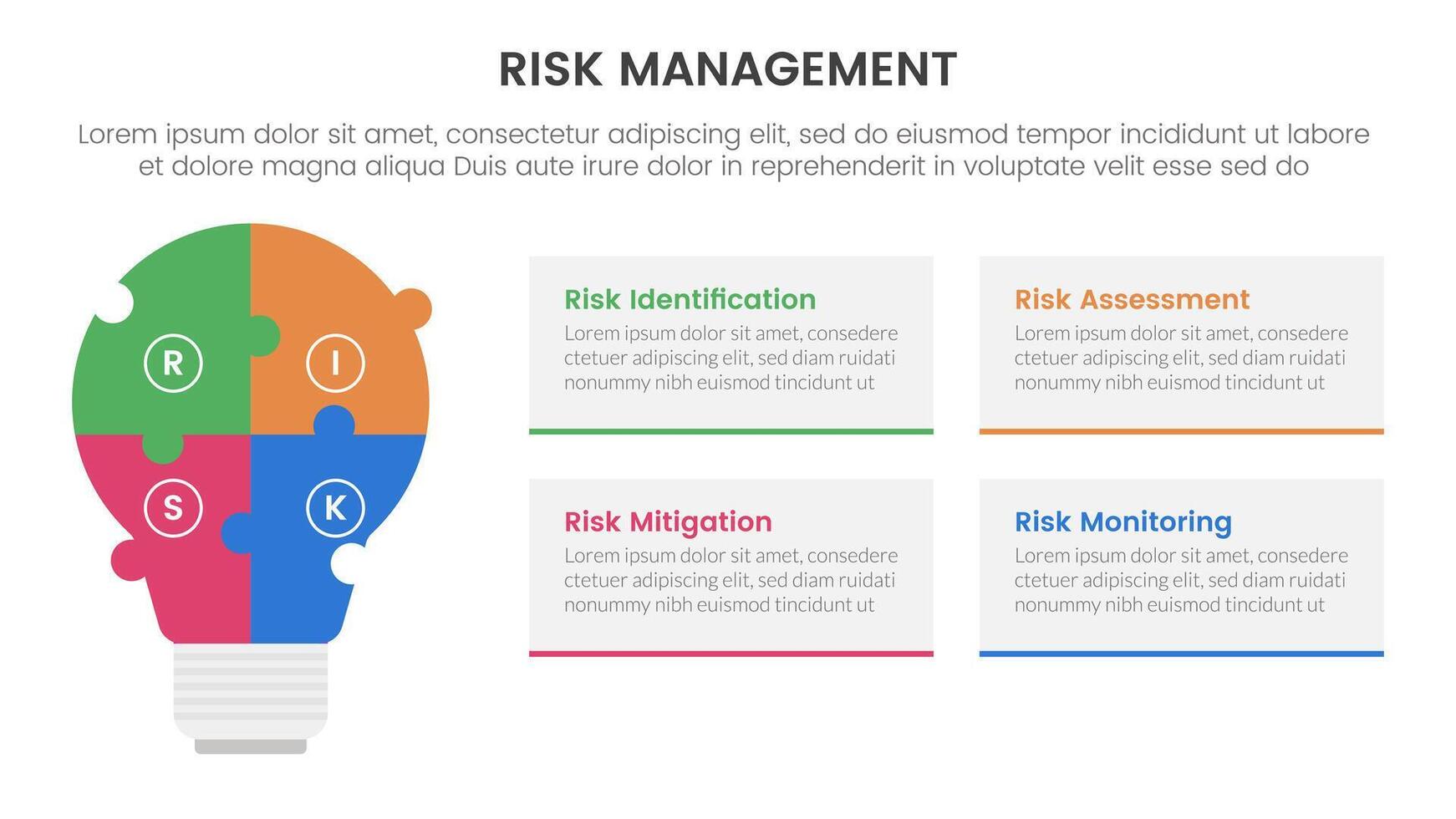 RISK MANAGEMENT

Lorem ipsum dolor sit amet, consectetur adipiscing elit, sed do eiusmod tempor incididunt ut labore et dolore magna aliqua Duis aute irure dolor in reprehenderit in voluptate velit esse sed do

R

I

S

K

Risk Identification

Lorem ipsum dolor sit amet, consedere ctetuer adipiscing elit, sed diam ruidati nonummy nibh euismod tincidunt ut

Risk Assessment

Lorem ipsum dolor sit amet, consedere ctetuer adipiscing elit, sed diam ruidati nonummy nibh euismod tincidunt ut

Risk Mitigation

Lorem ipsum dolor sit amet, consedere ctetuer adipiscing elit, sed diam ruidati nonummy nibh euismod tincidunt ut

Risk Monitoring

Lorem ipsum dolor sit amet, consedere ctetuer adipiscing elit, sed diam ruidati nonummy nibh euismod tincidunt ut