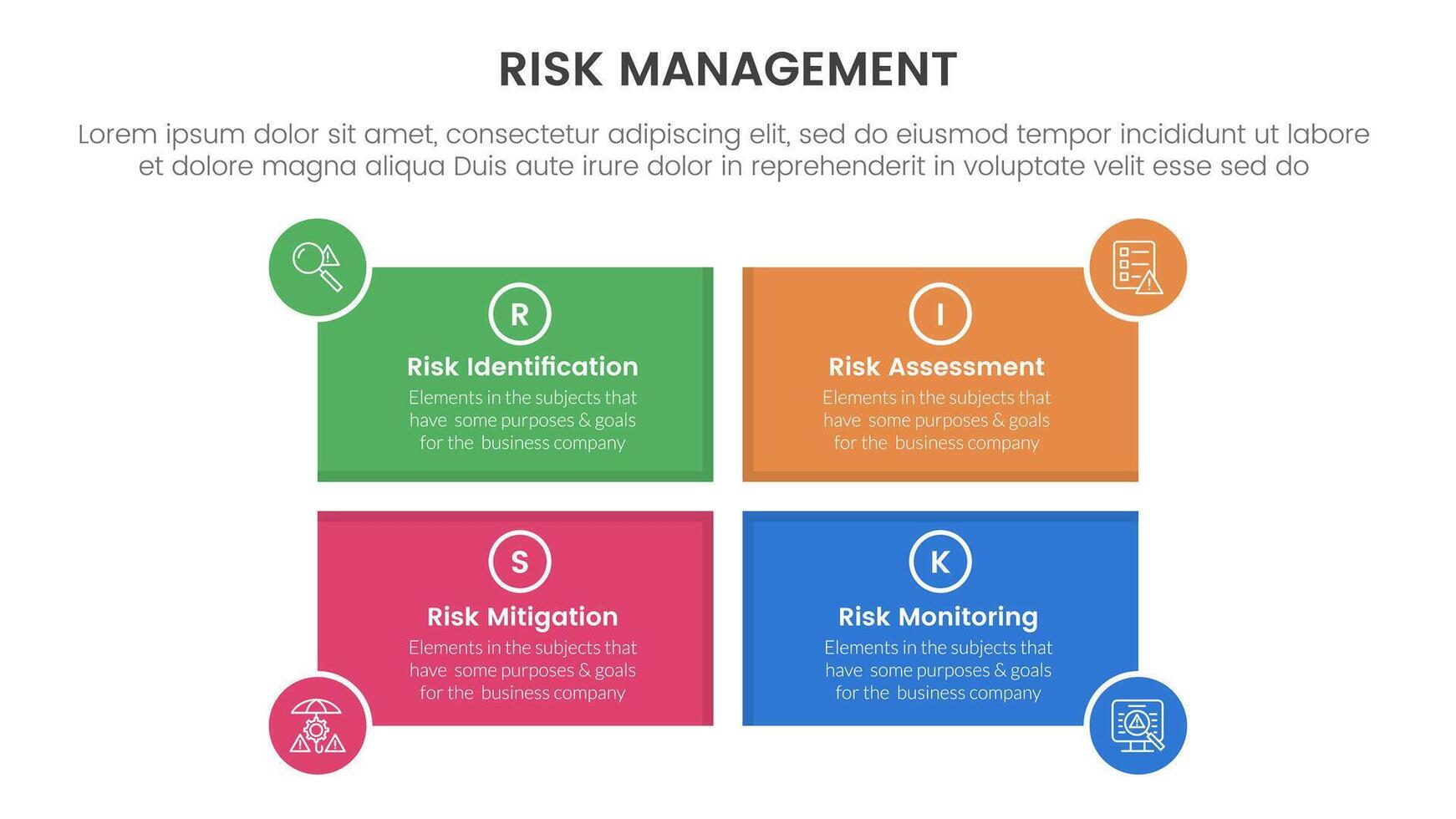 RISK MANAGEMENT

Lorem ipsum dolor sit amet, consectetur adipiscing elit, sed do eiusmod tempor incididunt ut labore et dolore magna aliqua Duis aute irure dolor in reprehenderit in voluptate velit esse sed do

R

Risk Identification

Elements in the subjects that have some purposes & goals for the business company

I

Risk Assessment

Elements in the subjects that have some purposes & goals for the business company

S

Risk Mitigation

Elements in the subjects that have some purposes & goals for the business company

K

Risk Monitoring

Elements in the subjects that have some purposes & goals for the business company