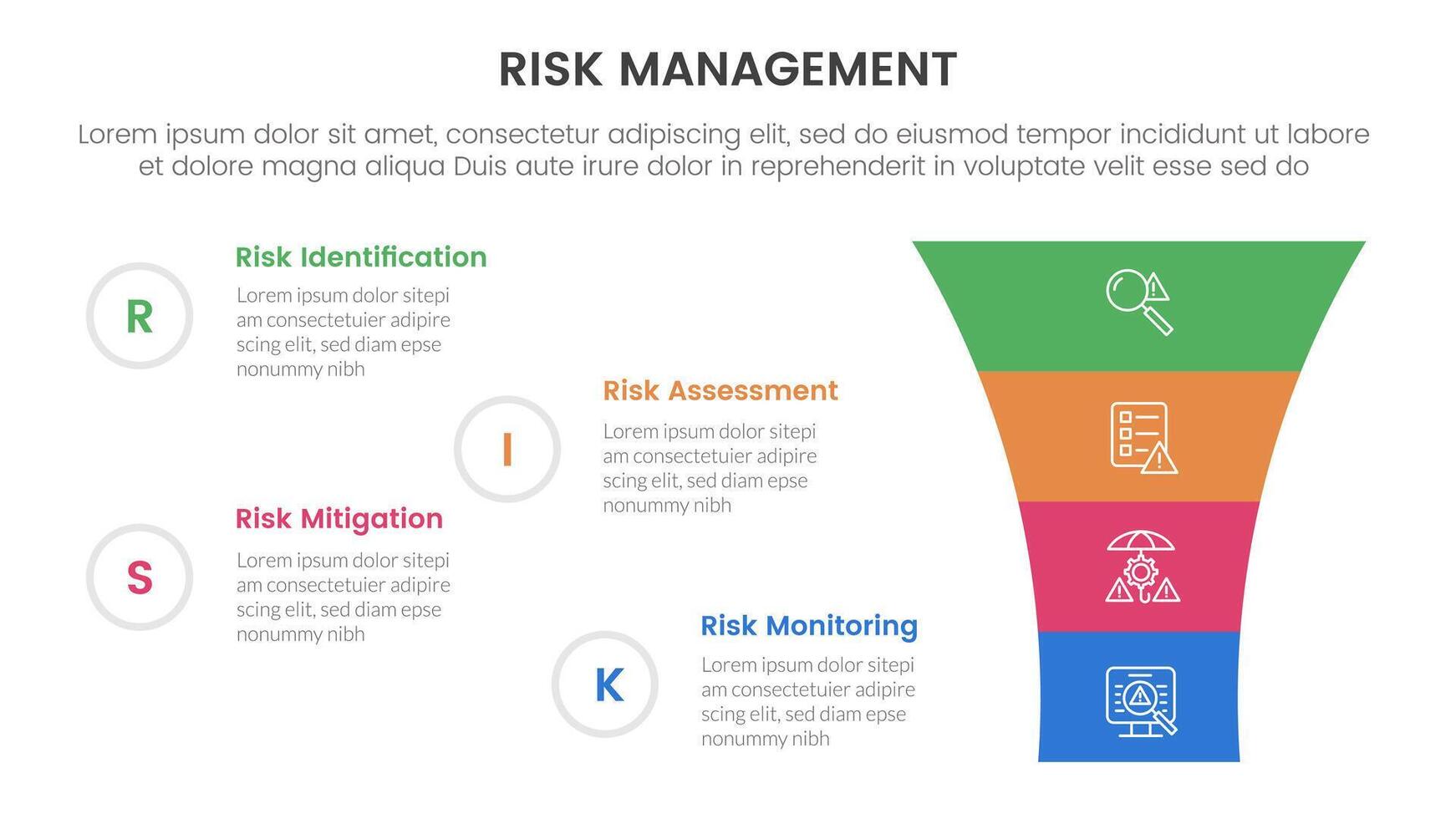 RISK MANAGEMENT

Lorem ipsum dolor sit amet, consectetur adipiscing elit, sed do eiusmod tempor incididunt ut labore et dolore magna aliqua Duis aute irure dolor in reprehenderit in voluptate velit esse sed do

R

Risk Identification

Lorem ipsum dolor sitepi am consectetuier adipire scing elit, sed diam epse nonummy nibh

I

Risk Assessment

Lorem ipsum dolor sitepi am consectetuier adipire scing elit, sed diam epse nonummy nibh

S

Risk Mitigation

Lorem ipsum dolor sitepi am consectetuier adipire scing elit, sed diam epse nonummy nibh

K

Risk Monitoring

Lorem ipsum dolor sitepi am consectetuier adipire scing elit, sed diam epse nonummy nibh