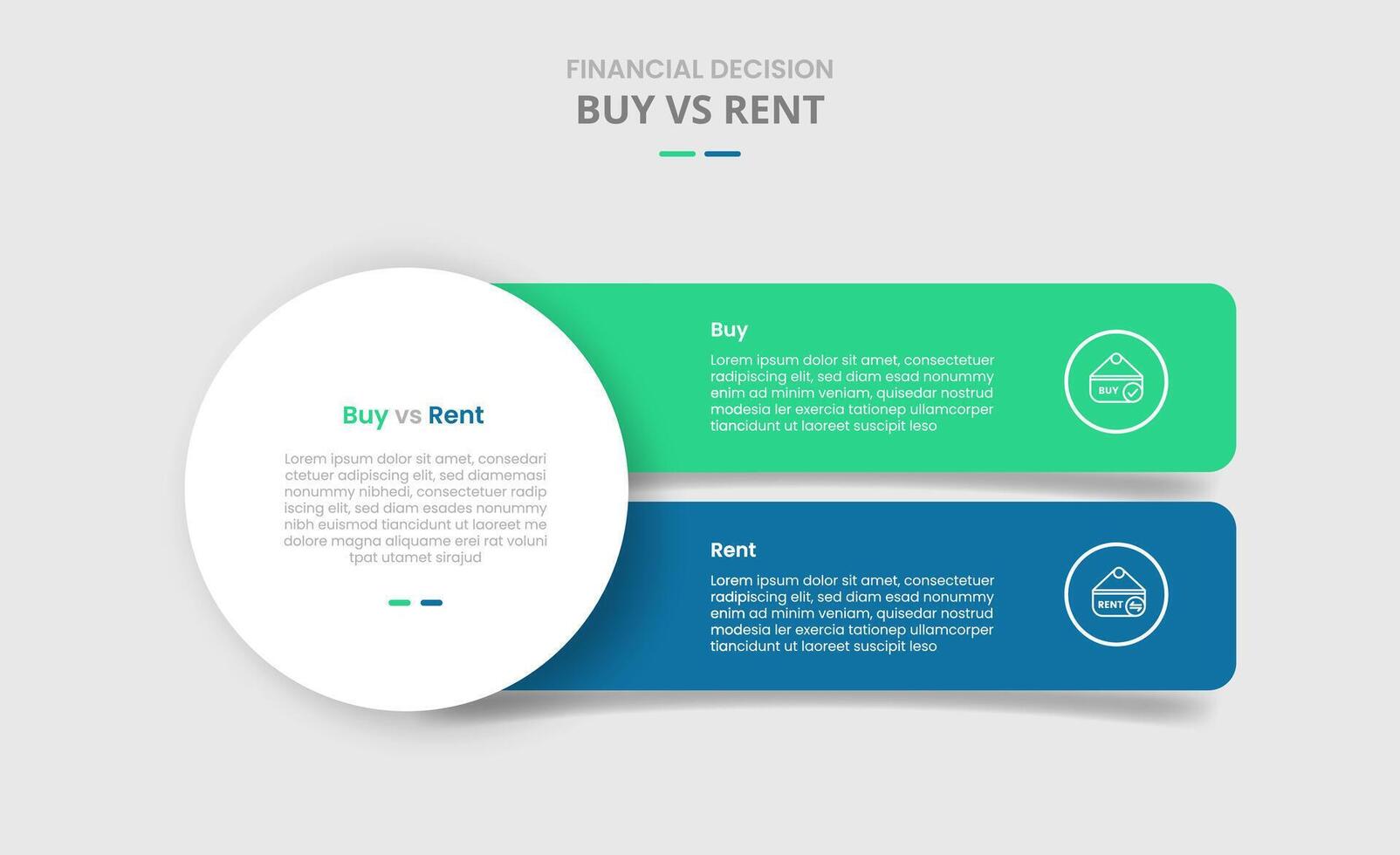 FINANCIAL DECISION
BUY VS RENT

Buy vs Rent

Lorem ipsum dolor sit amet, consedari ctetuer adipiscing elit, sed diamemasi nonummy nibhedi, consectetuer radip iscing elit, sed diam esades nonummy nibh euismod tiancidunt ut laoreet me dolore magna aliquame erei rat voluni tpat utamet sirajud

Buy

Lorem ipsum dolor sit amet, consectetuer radipiscing elit, sed diam esad nonummy enim ad minim veniam, quisedar nostrud modesia ler exercia tationep ullamcorper tiancidunt ut laoreet suscipit leso

BUY

Rent

Lorem ipsum dolor sit amet, consectetuer radipiscing elit, sed diam esad nonummy enim ad minim veniam, quisedar nostrud modesia ler exercia tationep ullamcorper tiancidunt ut laoreet suscipit leso

RENT