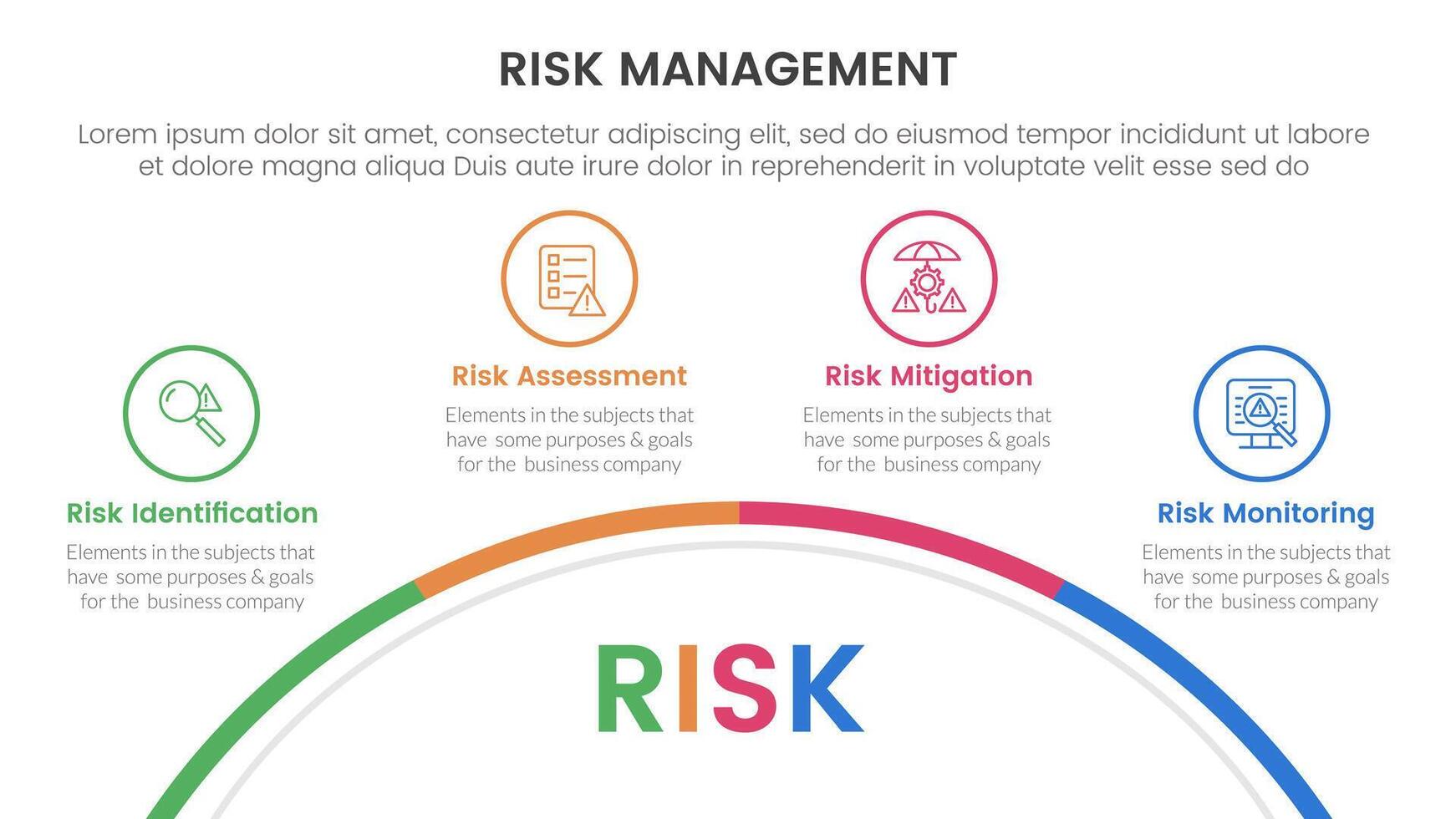 RISK MANAGEMENT

Lorem ipsum dolor sit amet, consectetur adipiscing elit, sed do eiusmod tempor incididunt ut labore et dolore magna aliqua Duis aute irure dolor in reprehenderit in voluptate velit esse sed do

Risk Identification

Elements in the subjects that have some purposes & goals for the business company

Risk Assessment

Elements in the subjects that have some purposes & goals for the business company

Risk Mitigation

Elements in the subjects that have some purposes & goals for the business company

Risk Monitoring

Elements in the subjects that have some purposes & goals for the business company

RISK