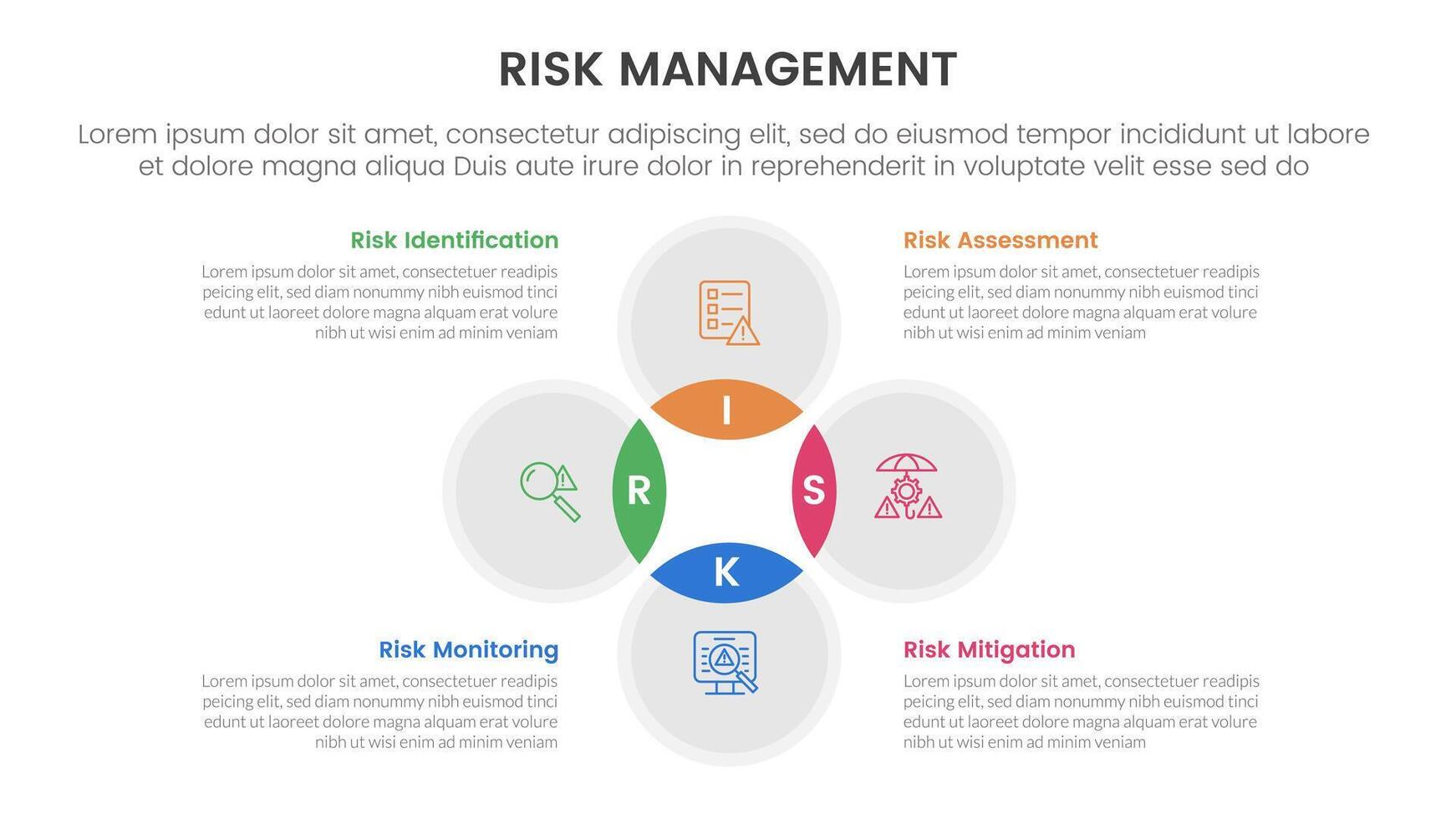 RISK MANAGEMENT

Lorem ipsum dolor sit amet, consectetur adipiscing elit, sed do eiusmod tempor incididunt ut labore et dolore magna aliqua Duis aute irure dolor in reprehenderit in voluptate velit esse sed do

Risk Identification

Lorem ipsum dolor sit amet, consectetuer readipis peicing elit, sed diam nonummy nibh euismod tinci edunt ut laoreet dolore magna alquam erat volure nibh ut wisi enim ad minim veniam

Risk Assessment

Lorem ipsum dolor sit amet, consectetuer readipis peicing elit, sed diam nonummy nibh euismod tinci edunt ut laoreet dolore magna alquam erat volure nibh ut wisi enim ad minim veniam

I

R

S

K

Risk Monitoring

Lorem ipsum dolor sit amet, consectetuer readipis peicing elit, sed diam nonummy nibh euismod tinci edunt ut laoreet dolore magna alquam erat volure nibh ut wisi enim ad minim veniam

Risk Mitigation

Lorem ipsum dolor sit amet, consectetuer readipis peicing elit, sed diam nonummy nibh euismod tinci edunt ut laoreet dolore magna alquam erat volure nibh ut wisi enim ad minim veniam