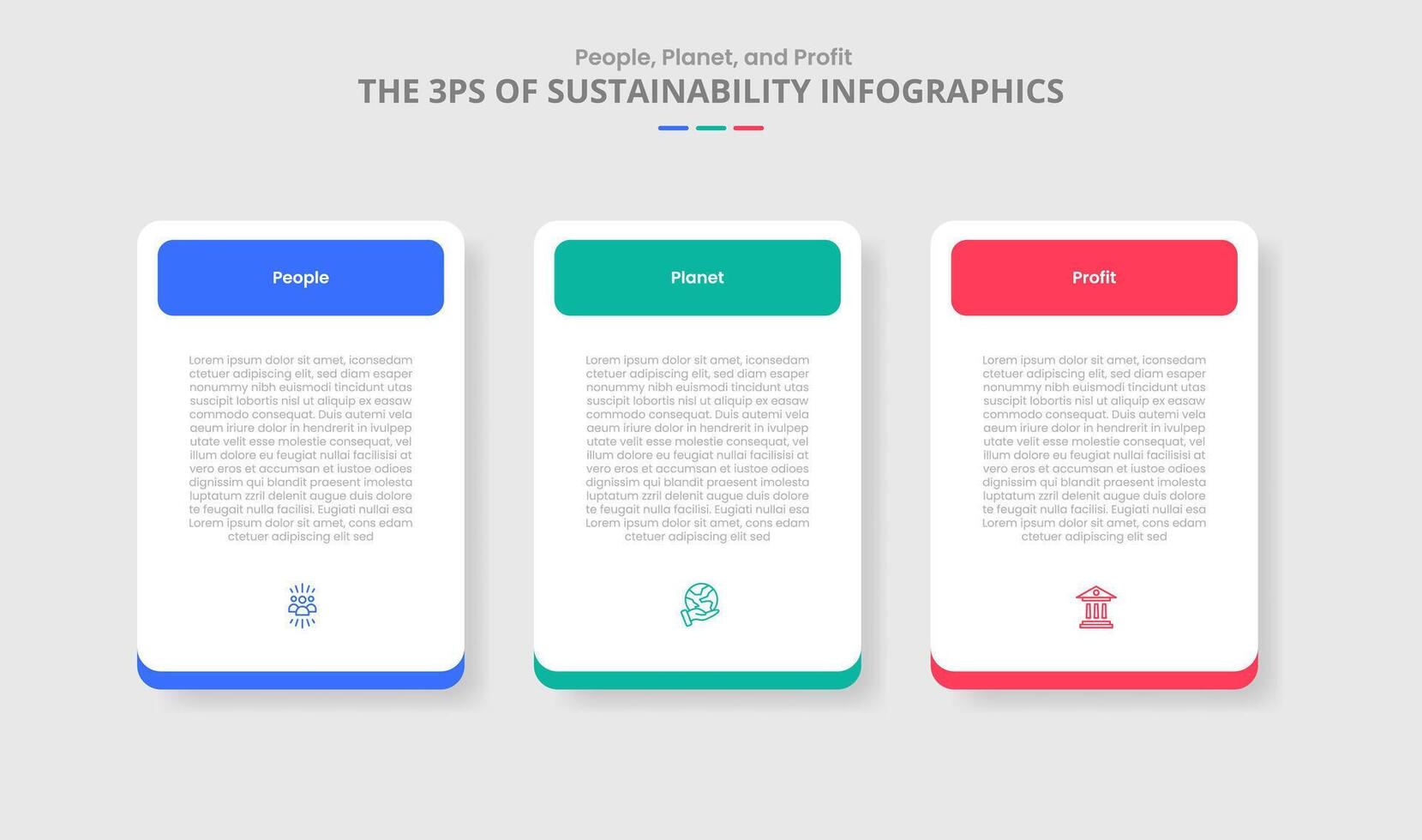 People, Planet, and Profit
THE 3PS OF SUSTAINABILITY INFOGRAPHICS

People

Lorem ipsum dolor sit amet, iconsedam ctetuer adipiscing elit, sed diam esaper nonummy nibh euismodi tincidunt utas suscipit lobortis nisl ut aliquip ex easaw commodo consequat. Duis autemi vela aeum iriure dolor in hendrerit in ivulpep utate velit esse molestie consequat, vel illum dolore eu feugiat nullai facilisisi at vero eros et accumsan et iustoe odioes dignissim qui blandit praesent imolesta luptatum zzril delenit augue duis dolore te feugait nulla facilisi. Eugiati nullai esa Lorem ipsum dolor sit amet, cons edam ctetuer adipiscing elit sed

Planet

Lorem ipsum dolor sit amet, iconsedam ctetuer adipiscing elit, sed diam esaper nonummy nibh euismodi tincidunt utas suscipit lobortis nisl ut aliquip ex easaw commodo consequat. Duis autemi vela aeum iriure dolor in hendrerit in ivulpep utate velit esse molestie consequat, vel illum dolore eu feugiat nullai facilisisi at vero eros et accumsan et iustoe odioes dignissim qui blandit praesent imolesta luptatum zzril delenit augue duis dolore te feugait nulla facilisi. Eugiati nullai esa Lorem ipsum dolor sit amet, cons edam ctetuer adipiscing elit sed

Profit

Lorem ipsum dolor sit amet, iconsedam ctetuer adipiscing elit, sed diam esaper nonummy nibh euismodi tincidunt utas suscipit lobortis nisl ut aliquip ex easaw commodo consequat. Duis autemi vela aeum iriure dolor in hendrerit in ivulpep utate velit esse molestie consequat, vel illum dolore eu feugiat nullai facilisisi at vero eros et accumsan et iustoe odioes dignissim qui blandit praesent imolesta luptatum zzril delenit augue duis dolore te feugait nulla facilisi. Eugiati nullai esa Lorem ipsum dolor sit amet, cons edam ctetuer adipiscing elit sed