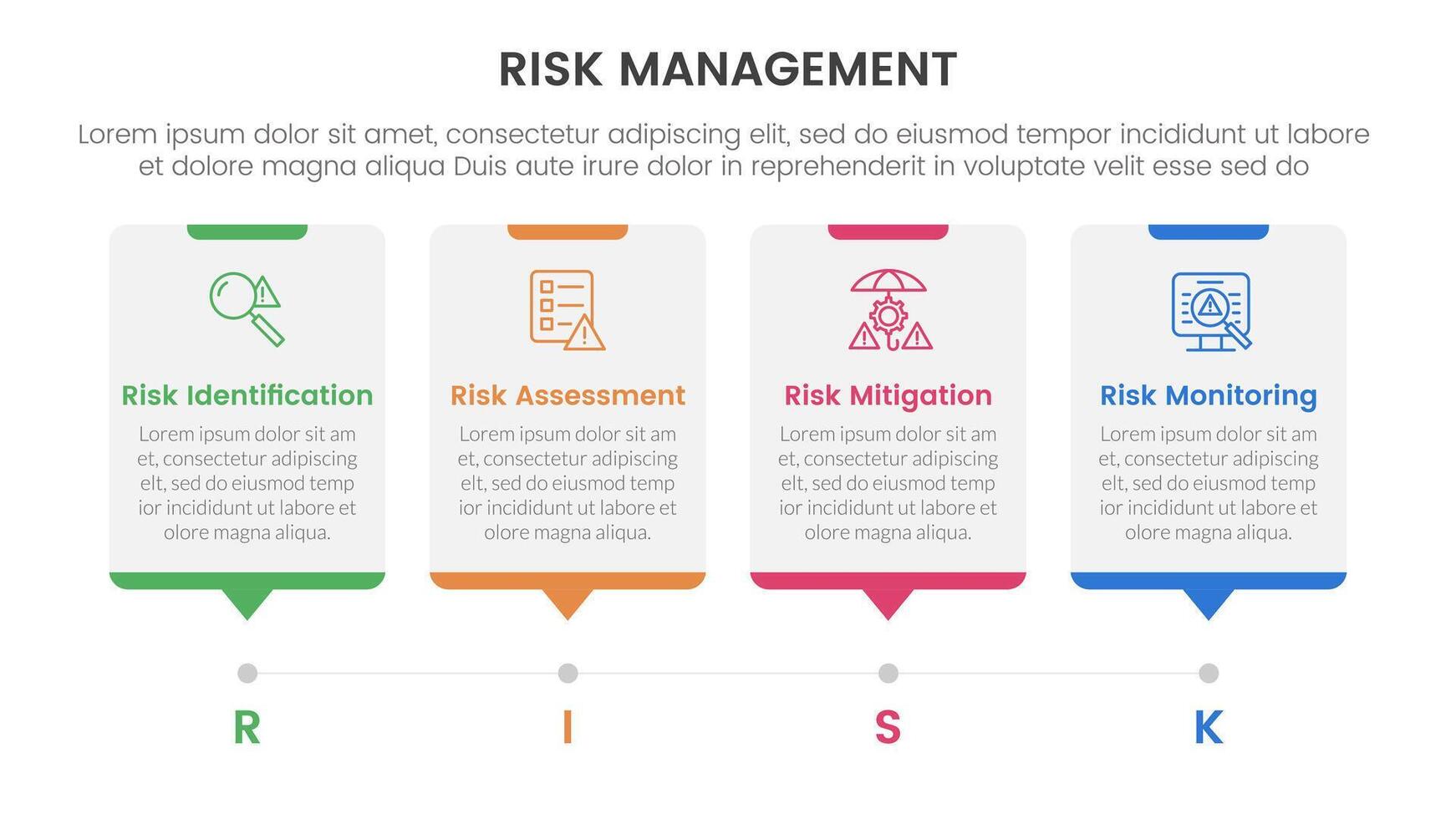 RISK MANAGEMENT

Lorem ipsum dolor sit amet, consectetur adipiscing elit, sed do eiusmod tempor incididunt ut labore et dolore magna aliqua Duis aute irure dolor in reprehenderit in voluptate velit esse sed do

Risk Identification

Lorem ipsum dolor sit am et, consectetur adipiscing elt, sed do eiusmod temp ior incididunt ut labore et olore magna aliqua.

Risk Assessment

Lorem ipsum dolor sit am et, consectetur adipiscing elt, sed do eiusmod temp ior incididunt ut labore et olore magna aliqua.

Risk Mitigation

Lorem ipsum dolor sit am et, consectetur adipiscing elt, sed do eiusmod temp ior incididunt ut labore et olore magna aliqua.

Risk Monitoring

Lorem ipsum dolor sit am et, consectetur adipiscing elt, sed do eiusmod temp ior incididunt ut labore et olore magna aliqua.

R

I

S

K