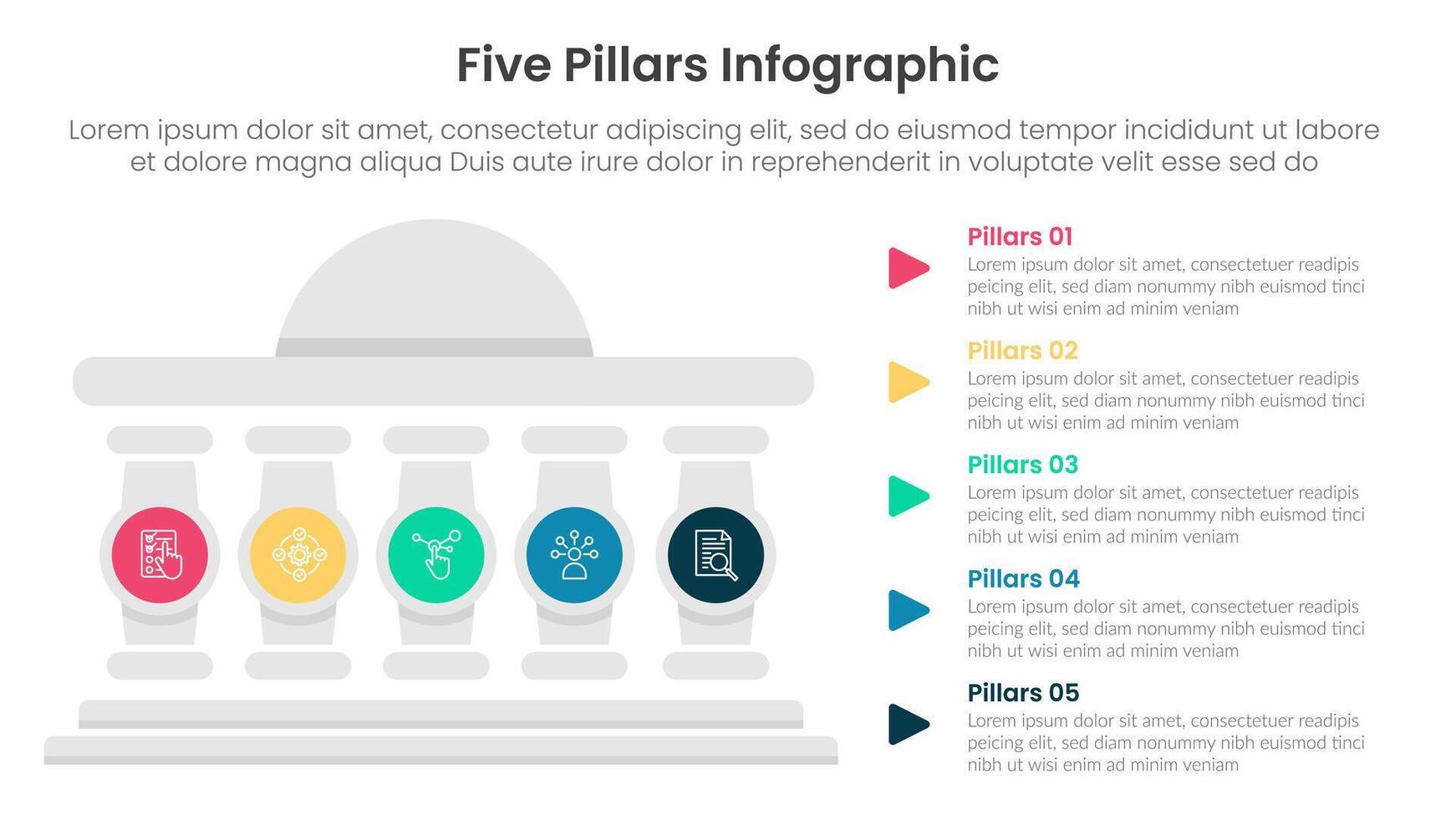 Five Pillars Infographic

Lorem ipsum dolor sit amet, consectetur adipiscing elit, sed do eiusmod tempor incididunt ut labore et dolore magna aliqua Duis aute irure dolor in reprehenderit in voluptate velit esse sed do

Pillars 01
Lorem ipsum dolor sit amet, consectetuer readipis peicing elit, sed diam nonummy nibh euismod tinci nibh ut wisi enim ad minim veniam

Pillars 02
Lorem ipsum dolor sit amet, consectetuer readipis peicing elit, sed diam nonummy nibh euismod tinci nibh ut wisi enim ad minim veniam

Pillars 03
Lorem ipsum dolor sit amet, consectetuer readipis peicing elit, sed diam nonummy nibh euismod tinci nibh ut wisi enim ad minim veniam

Pillars 04
Lorem ipsum dolor sit amet, consectetuer readipis peicing elit, sed diam nonummy nibh euismod tinci nibh ut wisi enim ad minim veniam

Pillars 05
Lorem ipsum dolor sit amet, consectetuer readipis peicing elit, sed diam nonummy nibh euismod tinci nibh ut wisi enim ad minim veniam