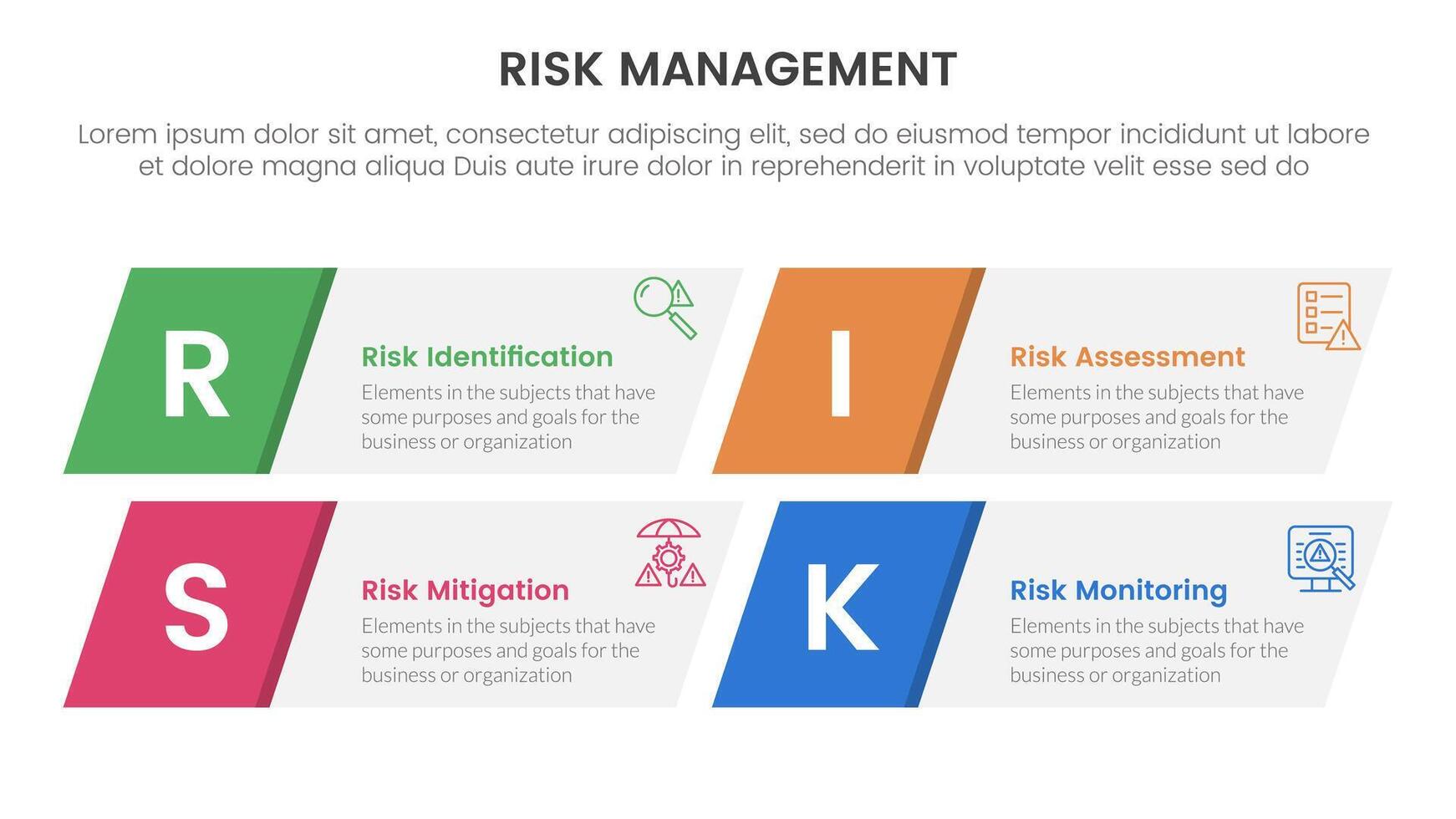 RISK MANAGEMENT

Lorem ipsum dolor sit amet, consectetur adipiscing elit, sed do eiusmod tempor incididunt ut labore et dolore magna aliqua Duis aute irure dolor in reprehenderit in voluptate velit esse sed do

R

Risk Identification

Elements in the subjects that have some purposes and goals for the business or organization

I

Risk Assessment

Elements in the subjects that have some purposes and goals for the business or organization

S

Risk Mitigation

Elements in the subjects that have some purposes and goals for the business or organization

K

Risk Monitoring

Elements in the subjects that have some purposes and goals for the business or organization