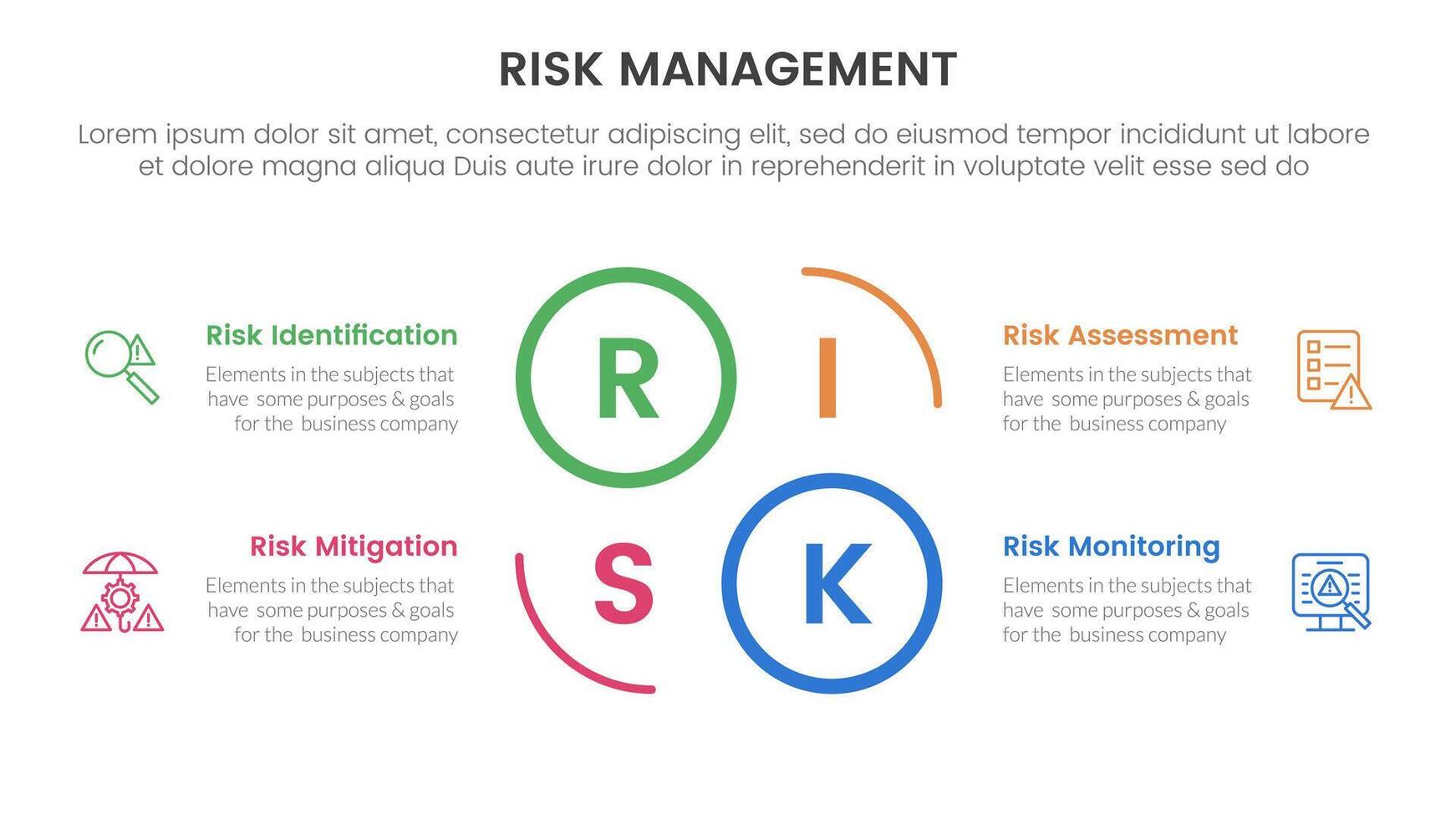 RISK MANAGEMENT

Lorem ipsum dolor sit amet, consectetur adipiscing elit, sed do eiusmod tempor incididunt ut labore et dolore magna aliqua Duis aute irure dolor in reprehenderit in voluptate velit esse sed do

Risk Identification
Elements in the subjects that have some purposes & goals for the business company

R

I

Risk Assessment
Elements in the subjects that have some purposes & goals for the business company

Risk Mitigation
Elements in the subjects that have some purposes & goals for the business company

S

K

Risk Monitoring
Elements in the subjects that have some purposes & goals for the business company