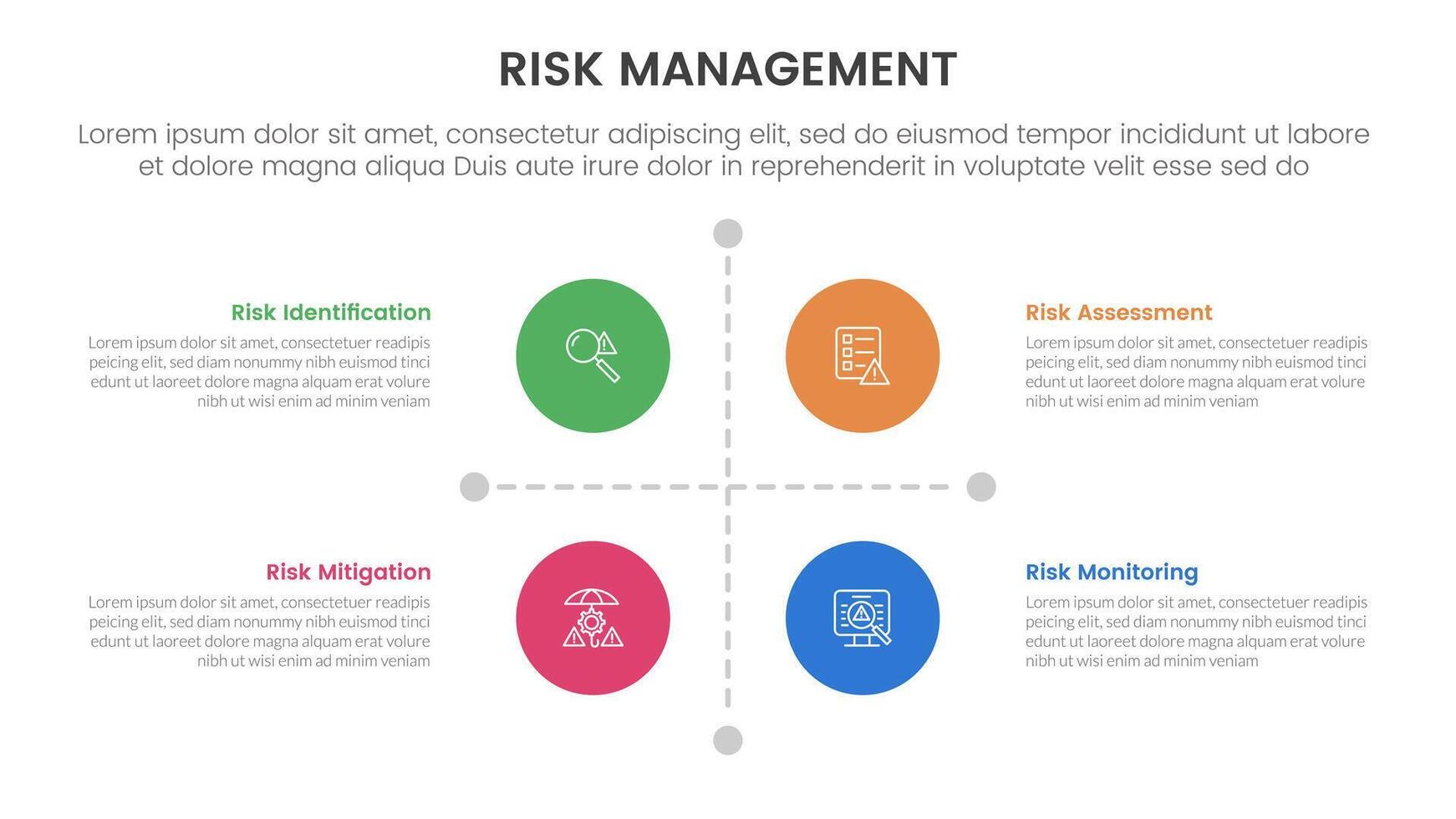 RISK MANAGEMENT

Lorem ipsum dolor sit amet, consectetur adipiscing elit, sed do eiusmod tempor incididunt ut labore et dolore magna aliqua Duis aute irure dolor in reprehenderit in voluptate velit esse sed do

Risk Identification
Lorem ipsum dolor sit amet, consectetuer readipis peicing elit, sed diam nonummy nibh euismod tinci edunt ut laoreet dolore magna alquam erat volure nibh ut wisi enim ad minim veniam

Risk Assessment
Lorem ipsum dolor sit amet, consectetuer readipis peicing elit, sed diam nonummy nibh euismod tinci edunt ut laoreet dolore magna alquam erat volure nibh ut wisi enim ad minim veniam

Risk Mitigation
Lorem ipsum dolor sit amet, consectetuer readipis peicing elit, sed diam nonummy nibh euismod tinci edunt ut laoreet dolore magna alquam erat volure nibh ut wisi enim ad minim veniam

Risk Monitoring
Lorem ipsum dolor sit amet, consectetuer readipis peicing elit, sed diam nonummy nibh euismod tinci edunt ut laoreet dolore magna alquam erat volure nibh ut wisi enim ad minim veniam