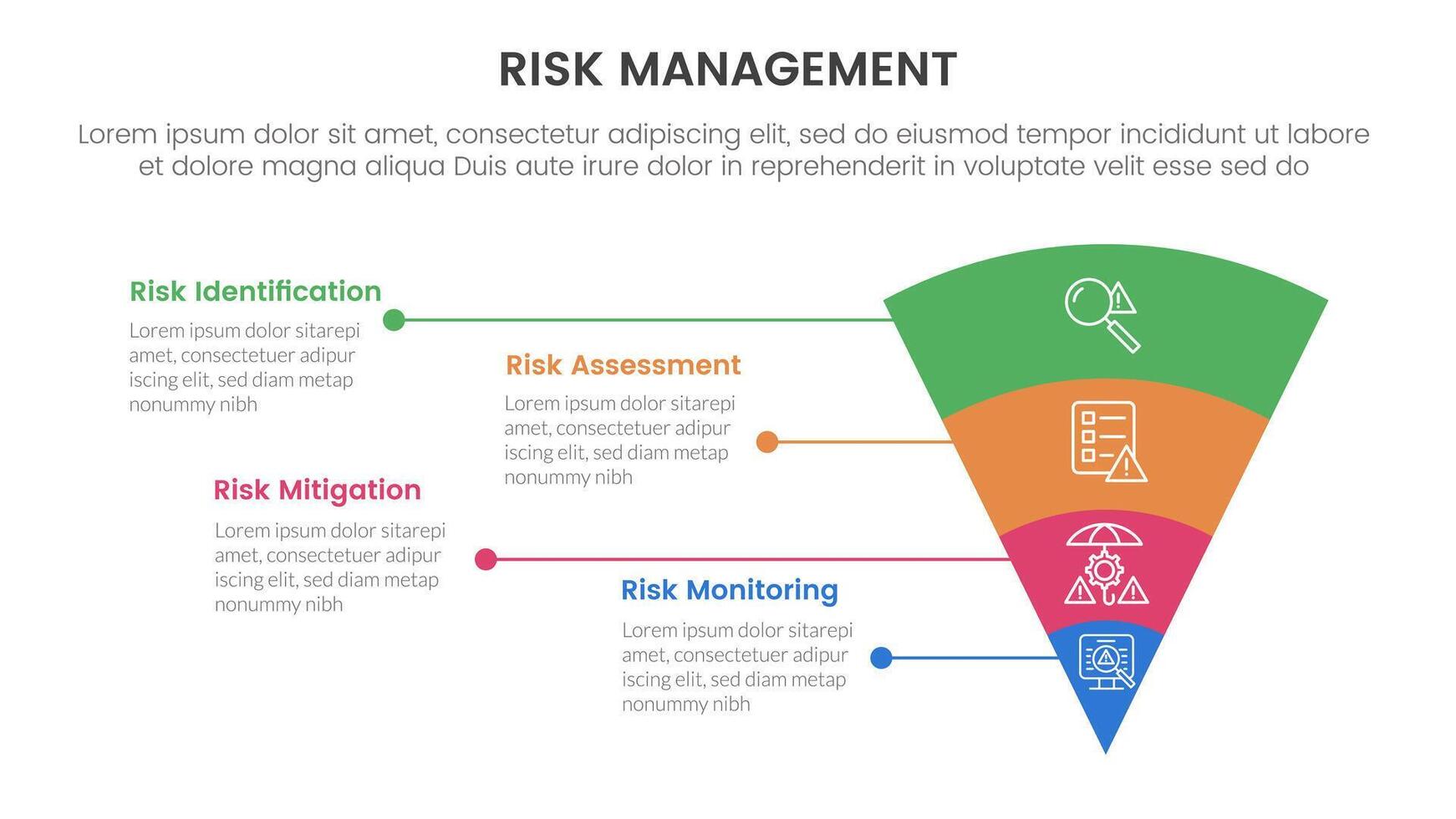 RISK MANAGEMENT

Lorem ipsum dolor sit amet, consectetur adipiscing elit, sed do eiusmod tempor incididunt ut labore et dolore magna aliqua Duis aute irure dolor in reprehenderit in voluptate velit esse sed do

Risk Identification

Lorem ipsum dolor sitarepi amet, consectetuer adipur iscing elit, sed diam metap nonummy nibh

Risk Assessment

Lorem ipsum dolor sitarepi amet, consectetuer adipur iscing elit, sed diam metap nonummy nibh

Risk Mitigation

Lorem ipsum dolor sitarepi amet, consectetuer adipur iscing elit, sed diam metap nonummy nibh

Risk Monitoring

Lorem ipsum dolor sitarepi amet, consectetuer adipur iscing elit, sed diam metap nonummy nibh