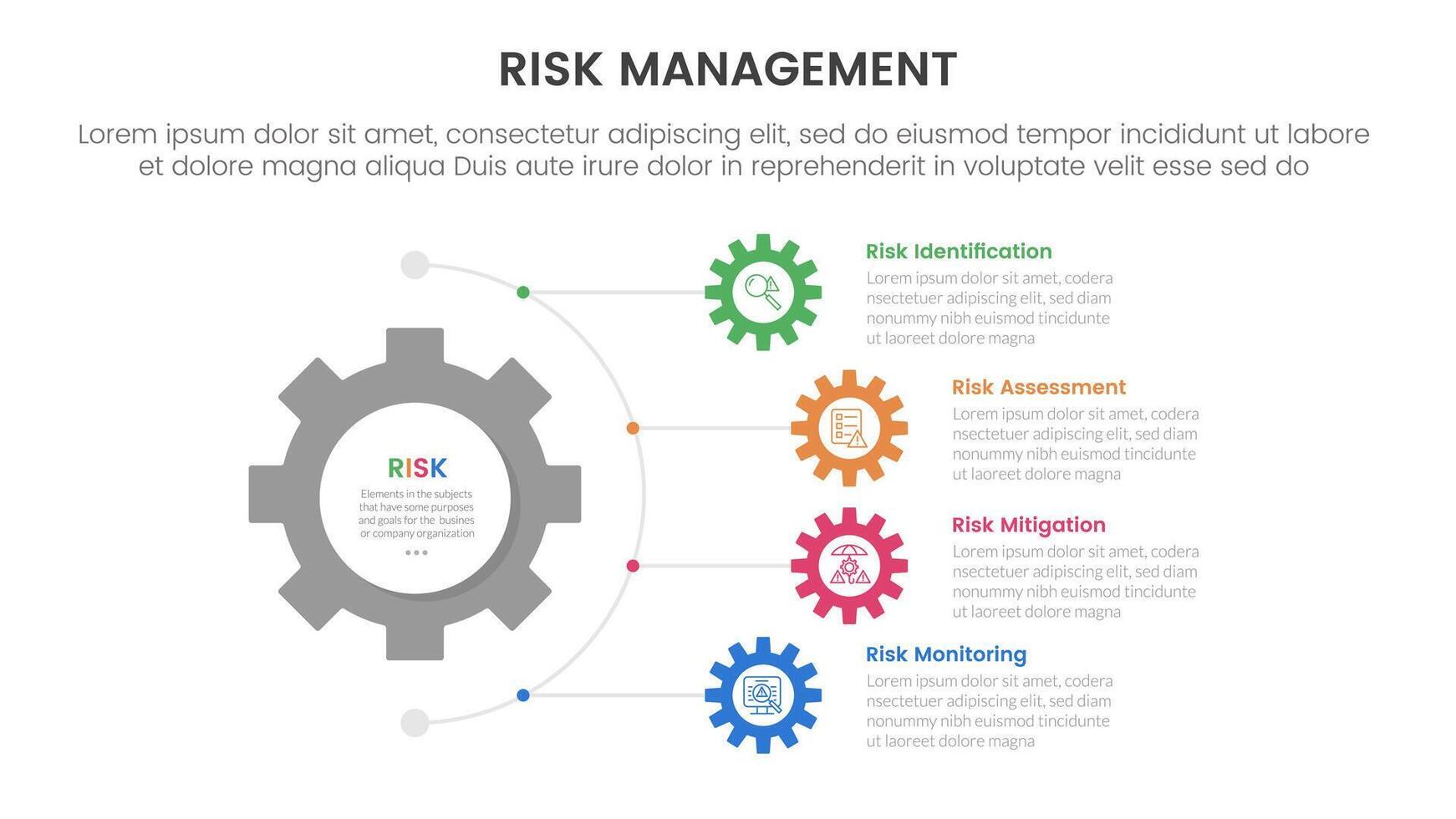 RISK MANAGEMENT

Lorem ipsum dolor sit amet, consectetur adipiscing elit, sed do eiusmod tempor incididunt ut labore et dolore magna aliqua Duis aute irure dolor in reprehenderit in voluptate velit esse sed do

RISK

Elements in the subjects that have some purposes and goals for the busines or company organization

Risk Identification
Lorem ipsum dolor sit amet, codera nsectetuer adipiscing elit, sed diam nonummy nibh euismod tincidunte ut laoreet dolore magna

Risk Assessment
Lorem ipsum dolor sit amet, codera nsectetuer adipiscing elit, sed diam nonummy nibh euismod tincidunte ut laoreet dolore magna

Risk Mitigation
Lorem ipsum dolor sit amet, codera nsectetuer adipiscing elit, sed diam nonummy nibh euismod tincidunte ut laoreet dolore magna

Risk Monitoring
Lorem ipsum dolor sit amet, codera nsectetuer adipiscing elit, sed diam nonummy nibh euismod tincidunte ut laoreet dolore magna