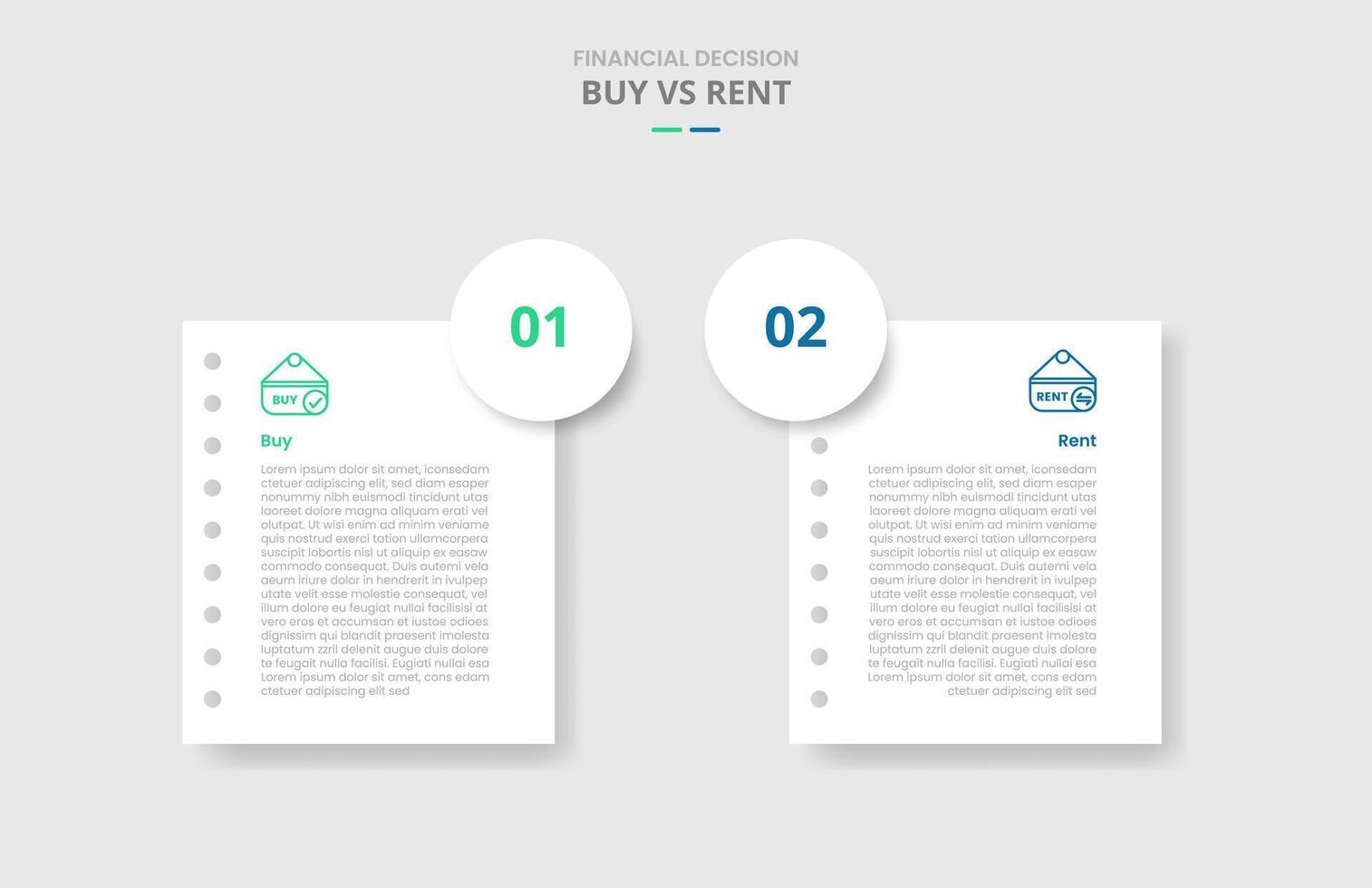 FINANCIAL DECISION
BUY VS RENT

01

BUY

Buy

Lorem ipsum dolor sit amet, iconsedam ctetuer adipiscing elit, sed diam esaper nonummy nibh euismodi tincidunt utas laoreet dolore magna aliquam erati vel olutpat. Ut wisi enim ad minim veniame quis nostrud exerci tation ullamcorpera suscipit lobortis nisl ut aliquip ex easaw commodo consequat. Duis autemi vela aeum iriure dolor in hendrerit in ivulpep utate velit esse molestie consequat, vel illum dolore eu feugiat nullai facilisisi at vero eros et accumsan et iustoe odioes dignissim qui blandit praesent imolesta luptatum zzril delenit augue duis dolore te feugait nulla facilisi. Eugiati nullai esa Lorem ipsum dolor sit amet, cons edam ctetuer adipiscing elit sed

02

RENT

Rent

Lorem ipsum dolor sit amet, iconsedam ctetuer adipiscing elit, sed diam esaper nonummy nibh euismodi tincidunt utas laoreet dolore magna aliquam erati vel olutpat. Ut wisi enim ad minim veniame quis nostrud exerci tation ullamcorpera suscipit lobortis nisl ut aliquip ex easaw commodo consequat. Duis autemi vela aeum iriure dolor in hendrerit in ivulpep utate velit esse molestie consequat, vel illum dolore eu feugiat nullai facilisisi at vero eros et accumsan et iustoe odioes dignissim qui blandit praesent imolesta luptatum zzril delenit augue duis dolore te feugait nulla facilisi. Eugiati nullai esa Lorem ipsum dolor sit amet, cons edam ctetuer adipiscing elit sed