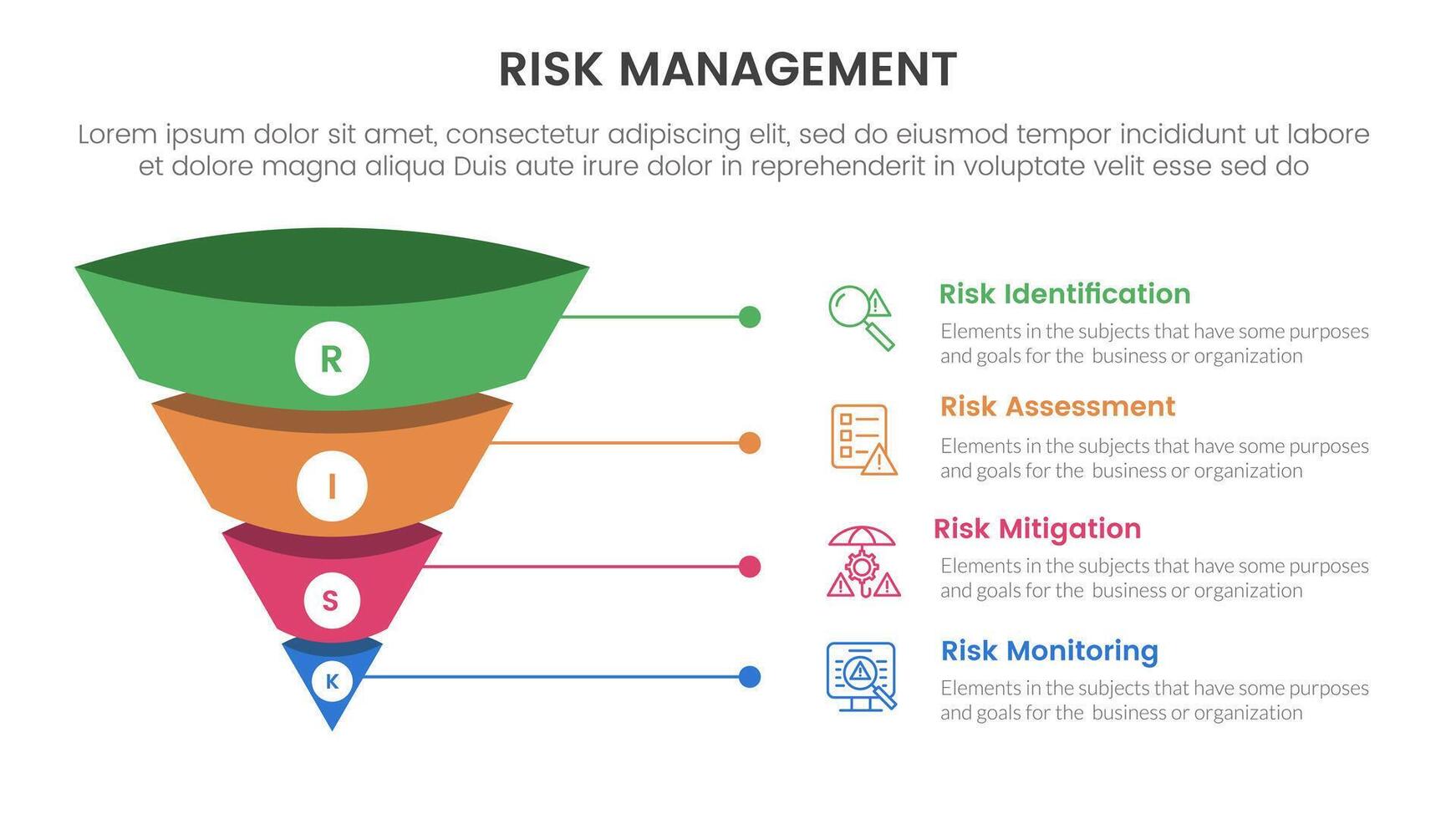 RISK MANAGEMENT

Lorem ipsum dolor sit amet, consectetur adipiscing elit, sed do eiusmod tempor incididunt ut labore et dolore magna aliqua Duis aute irure dolor in reprehenderit in voluptate velit esse sed do

R

I

S

K

Risk Identification
Elements in the subjects that have some purposes and goals for the business or organization

Risk Assessment
Elements in the subjects that have some purposes and goals for the business or organization

Risk Mitigation
Elements in the subjects that have some purposes and goals for the business or organization

Risk Monitoring
Elements in the subjects that have some purposes and goals for the business or organization