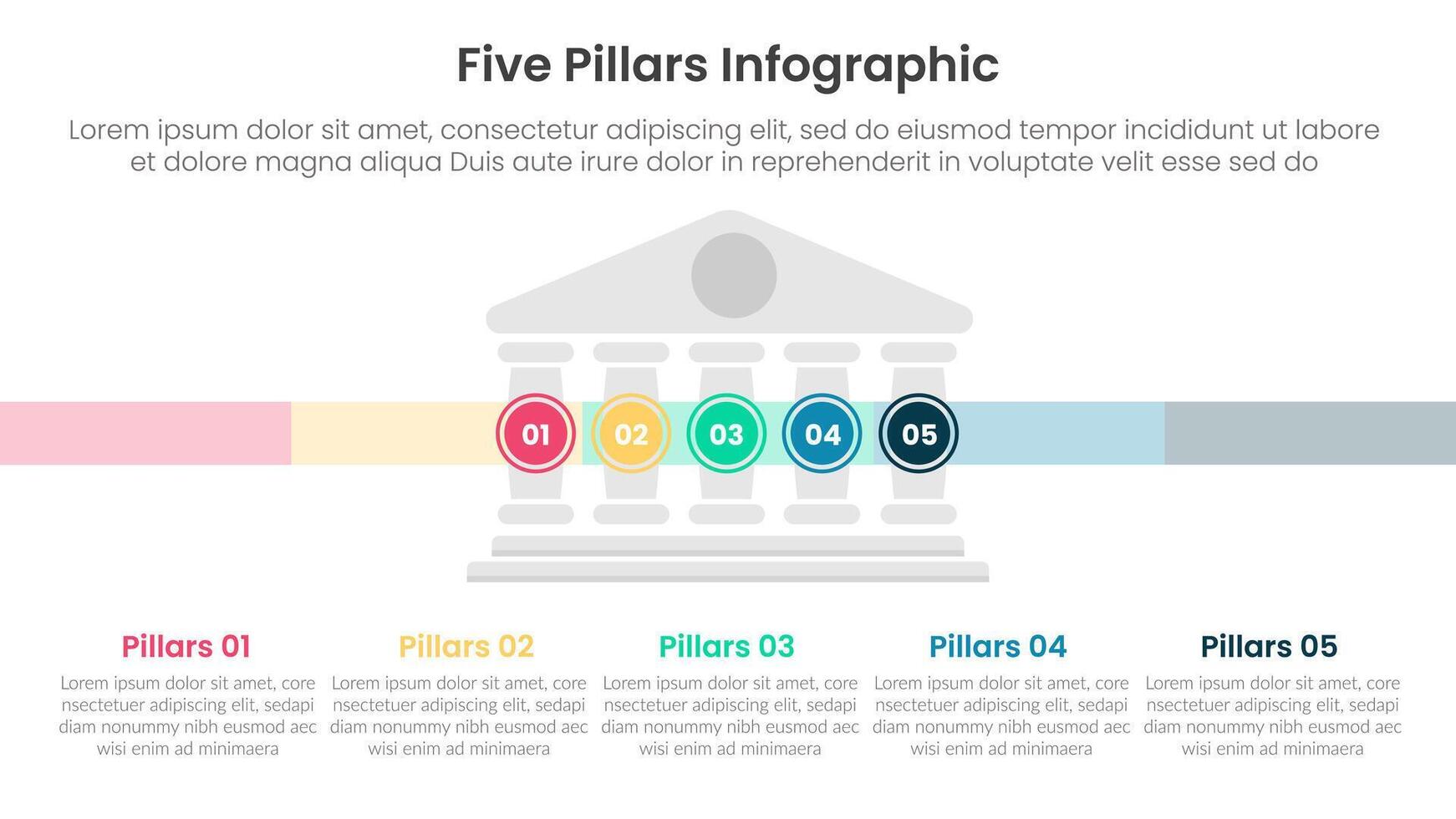 Five Pillars Infographic

Lorem ipsum dolor sit amet, consectetur adipiscing elit, sed do eiusmod tempor incididunt ut labore et dolore magna aliqua Duis aute irure dolor in reprehenderit in voluptate velit esse sed do

01
02
03
04
05

Pillars 01
Lorem ipsum dolor sit amet, core nsectetuer adipiscing elit, sedapi diam nonummy nibh eusmod aec wisi enim ad minimaera

Pillars 02
Lorem ipsum dolor sit amet, core nsectetuer adipiscing elit, sedapi diam nonummy nibh eusmod aec wisi enim ad minimaera

Pillars 03
Lorem ipsum dolor sit amet, core nsectetuer adipiscing elit, sedapi diam nonummy nibh eusmod aec wisi enim ad minimaera

Pillars 04
Lorem ipsum dolor sit amet, core nsectetuer adipiscing elit, sedapi diam nonummy nibh eusmod aec wisi enim ad minimaera

Pillars 05
Lorem ipsum dolor sit amet, core nsectetuer adipiscing elit, sedapi diam nonummy nibh eusmod aec wisi enim ad minimaera